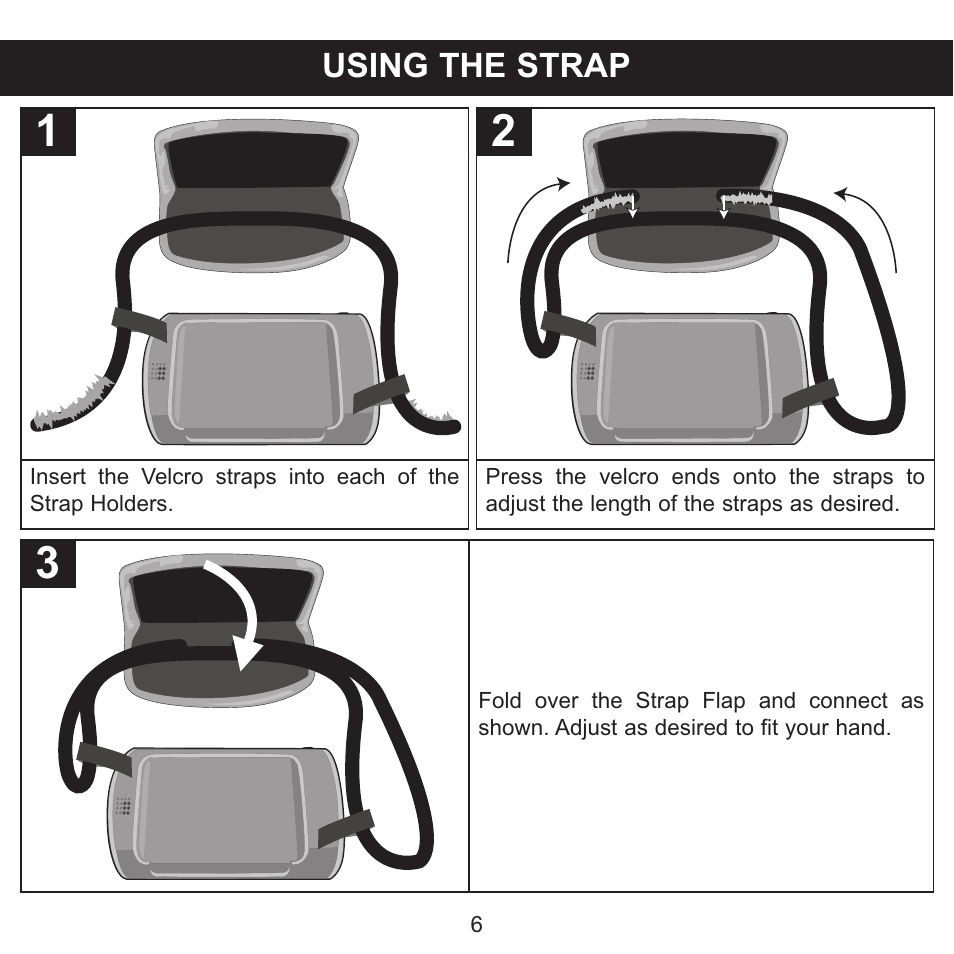 USING THE STRAP

1

Insert the Velcro straps into each of the Strap Holders.

2

Press the velcro ends onto the straps to adjust the length of the straps as desired.

3

Fold over the Strap Flap and connect as shown. Adjust as desired to fit your hand.

6