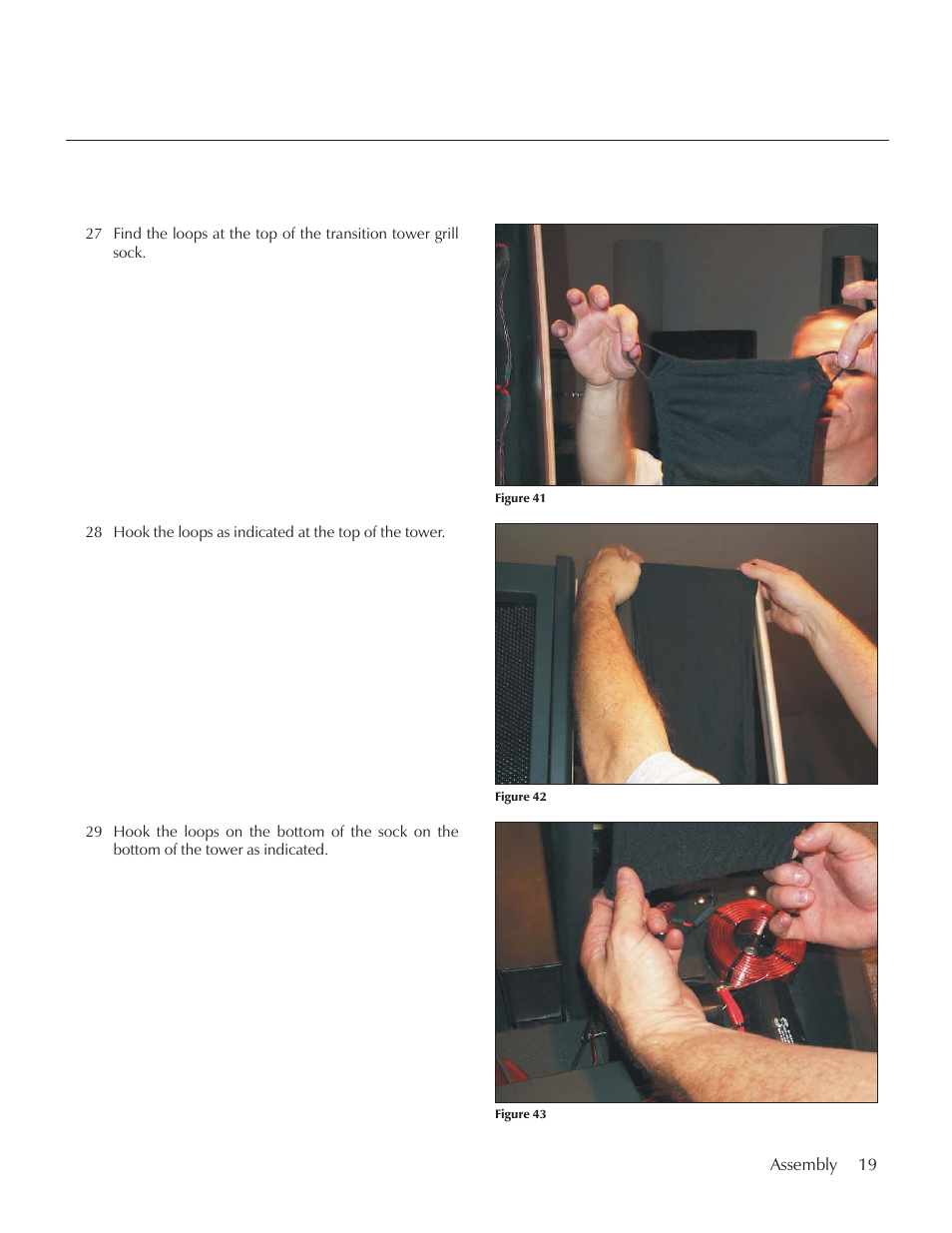 27 Find the loops at the top of the transition tower grill sock.

Figure 41

28 Hook the loops as indicated at the top of the tower.

Figure 42

29 Hook the loops on the bottom of the sock on the bottom of the tower as indicated.

Figure 43

Assembly 19