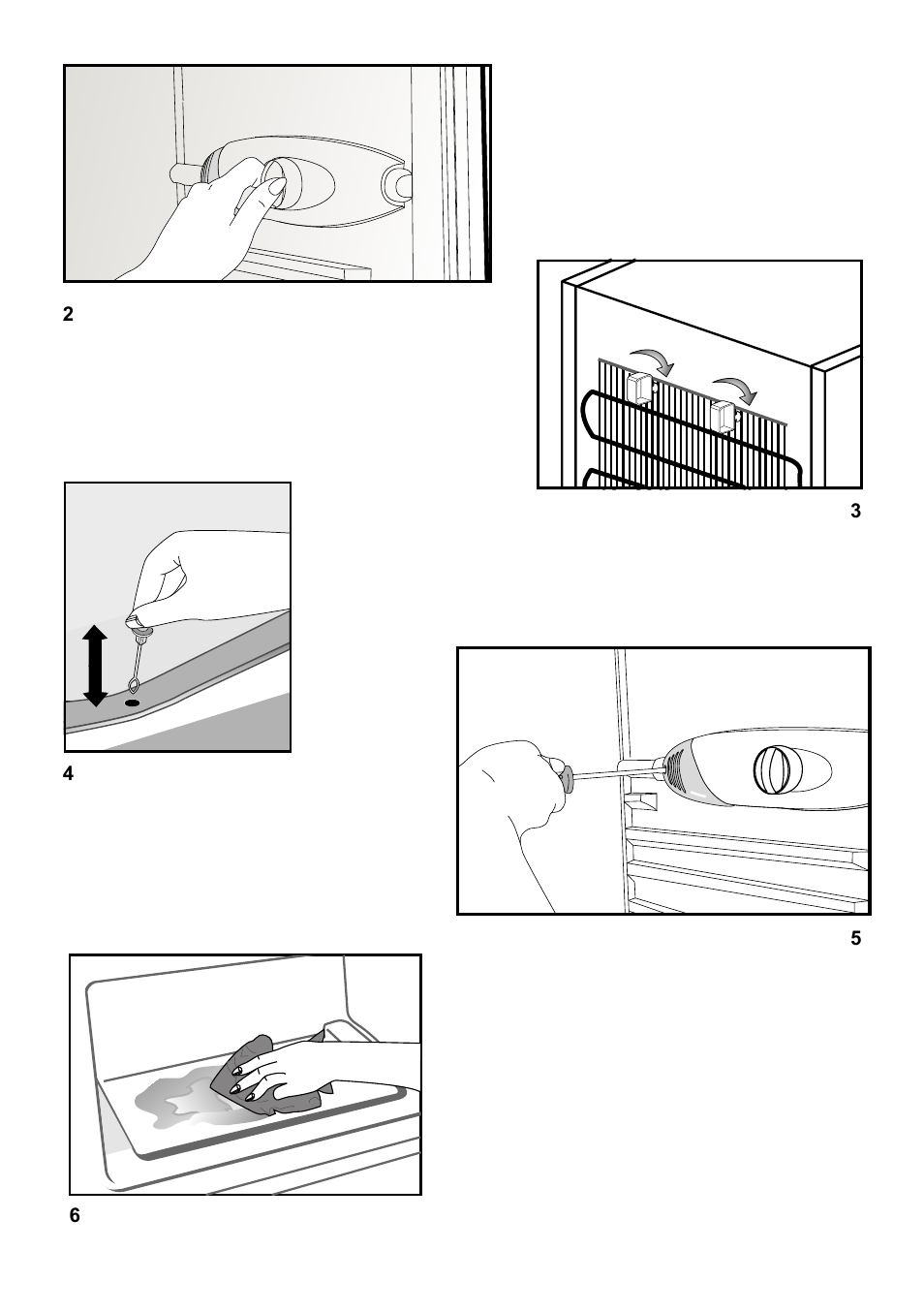 2

3

4

5

6