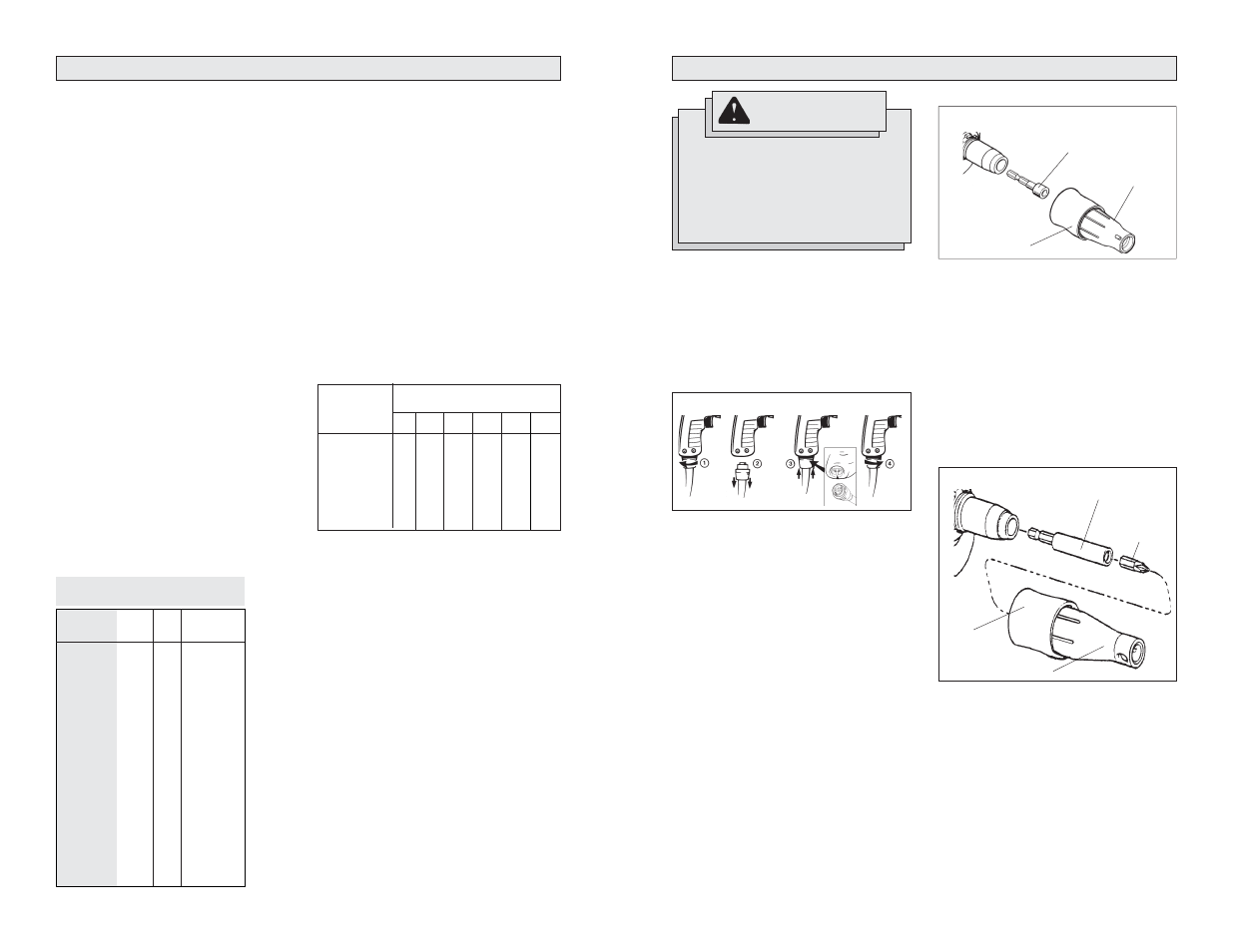 ① ② ③ ④