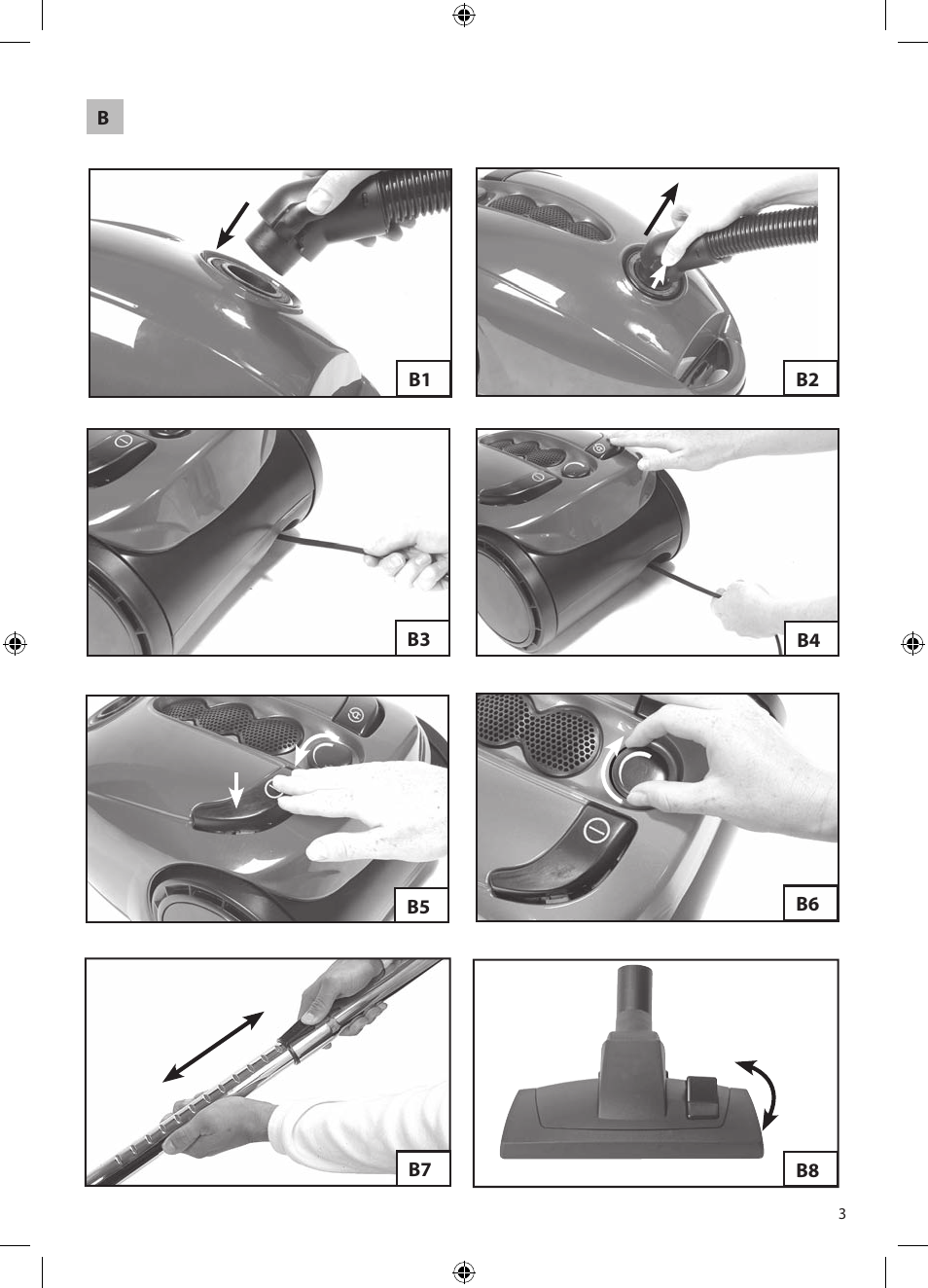 B

B1

B2

B3

B4

B5

B6

B7

B8

3