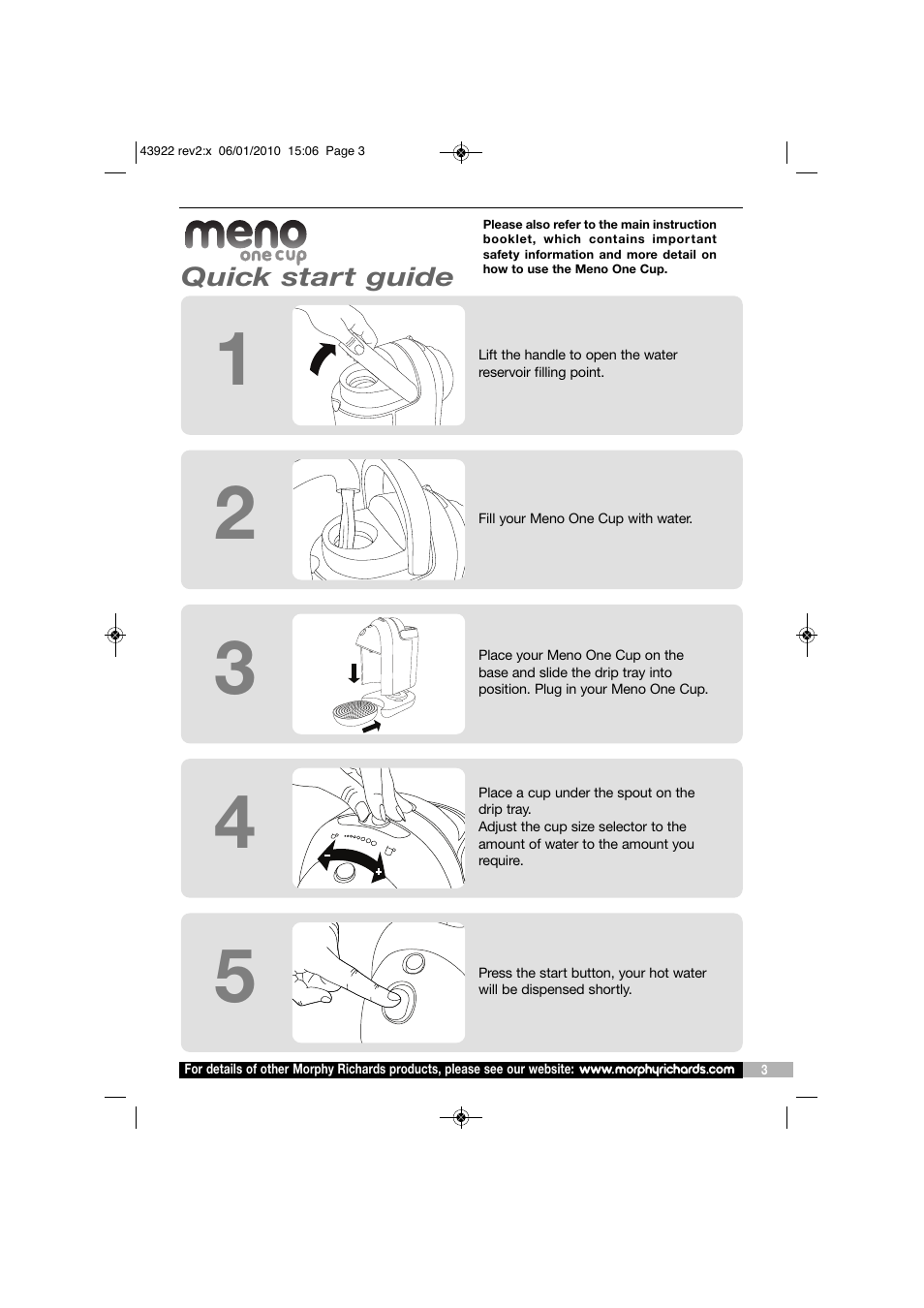 43922 rev2:x 06/01/2010 15:06 Page 3

meno
one cup
Quick start guide

Please also refer to the main instruction booklet, which contains important safety information and more detail on how to use the Meno One Cup.

1

Lift the handle to open the water reservoir filling point.

2

Fill your Meno One Cup with water.

3

Place your Meno One Cup on the base and slide the drip tray into position. Plug in your Meno One Cup.

4

- +

Place a cup under the spout on the drip tray.
Adjust the cup size selector to the amount of water to the amount you require.

5

Press the start button, your hot water will be dispensed shortly.

For details of other Morphy Richards products, please see our website: www.morphyrichards.com 3