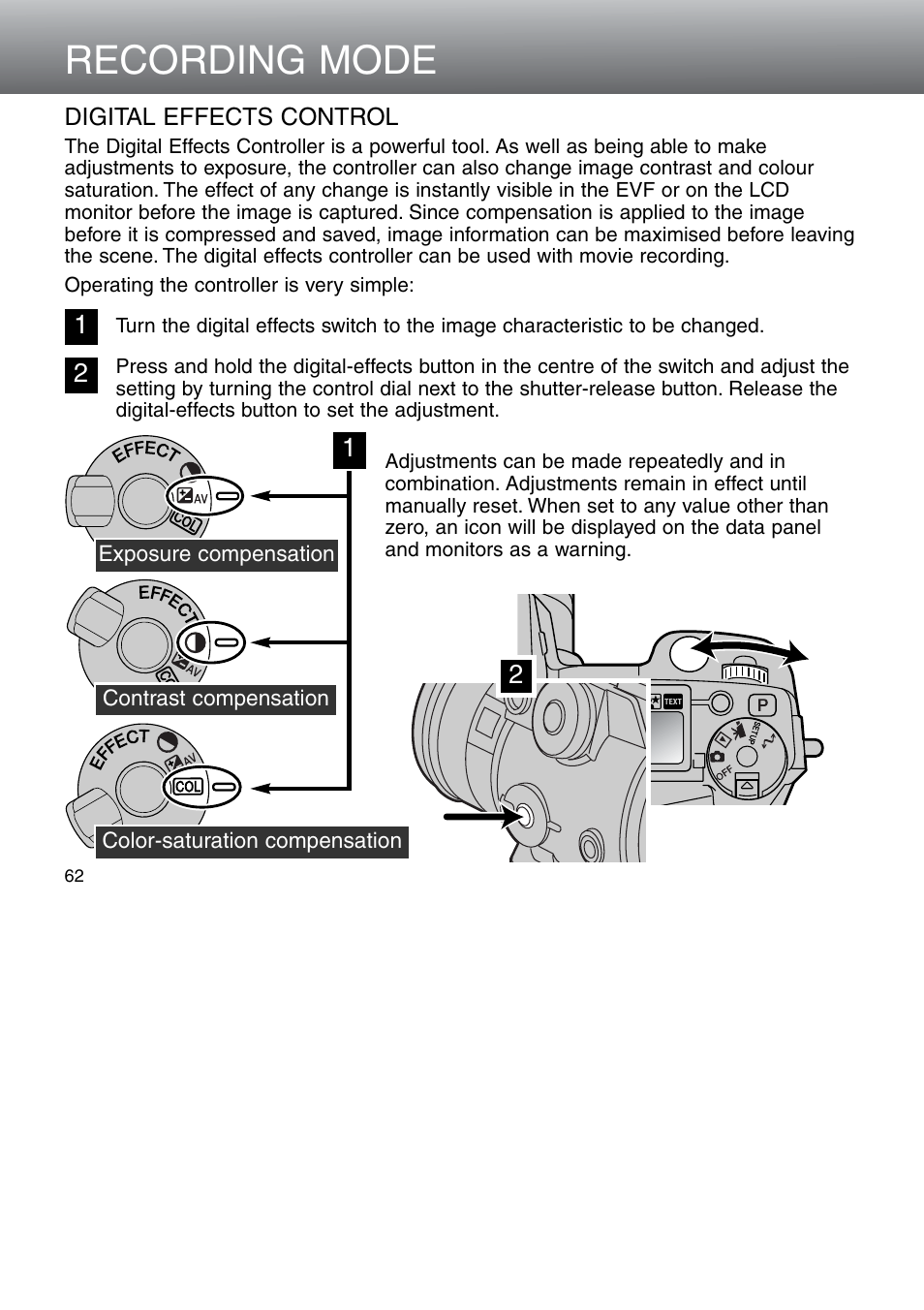 RECORDING MODE

DIGITAL EFFECTS CONTROL

The Digital Effects Controller is a powerful tool. As well as being able to make adjustments to exposure, the controller can also change image contrast and colour saturation. The effect of any change is instantly visible in the EVF or on the LCD monitor before the image is captured. Since compensation is applied to the image before it is compressed and saved, image information can be maximised before leaving the scene. The digital effects controller can be used with movie recording.

Operating the controller is very simple:

1 Turn the digital effects switch to the image characteristic to be changed.

2 Press and hold the digital-effects button in the centre of the switch and adjust the setting by turning the control dial next to the shutter-release button. Release the digital-effects button to set the adjustment.

EFFECT AV COL

Exposure compensation

EFFECT AV

Contrast compensation

EFFECT AV COL

Color-saturation compensation

1

Adjustments can be made repeatedly and in combination. Adjustments remain in effect until manually reset. When set to any value other than zero, an icon will be displayed on the data panel and monitors as a warning.

2

TEXT P SETUP OFF

62