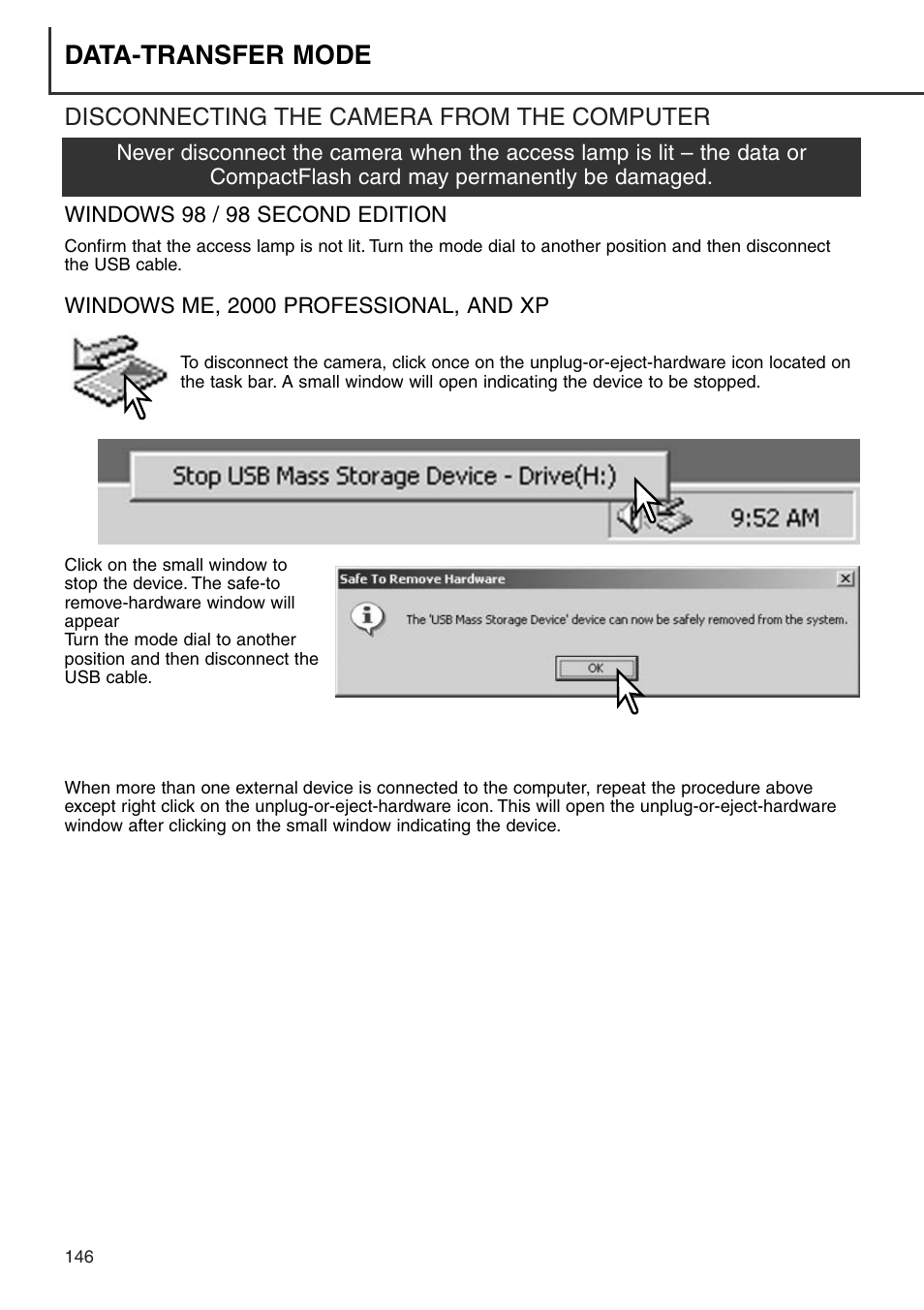 DATA-TRANSFER MODE

DISCONNECTING THE CAMERA FROM THE COMPUTER

Never disconnect the camera when the access lamp is lit – the data or CompactFlash card may permanently be damaged.

WINDOWS 98 / 98 SECOND EDITION

Confirm that the access lamp is not lit. Turn the mode dial to another position and then disconnect the USB cable.

WINDOWS ME, 2000 PROFESSIONAL, AND XP

To disconnect the camera, click once on the unplug-or-eject-hardware icon located on the task bar. A small window will open indicating the device to be stopped.

Stop USB Mass Storage Device - Drive(H:)

9:52 AM

Click on the small window to stop the device. The safe-to remove-hardware window will appear
Turn the mode dial to another position and then disconnect the USB cable.

Safe To Remove Hardware

The 'USB Mass Storage Device' device can now be safely removed from the system.

OK

When more than one external device is connected to the computer, repeat the procedure above except right click on the unplug-or-eject-hardware icon. This will open the unplug-or-eject-hardware window after clicking on the small window indicating the device.

146