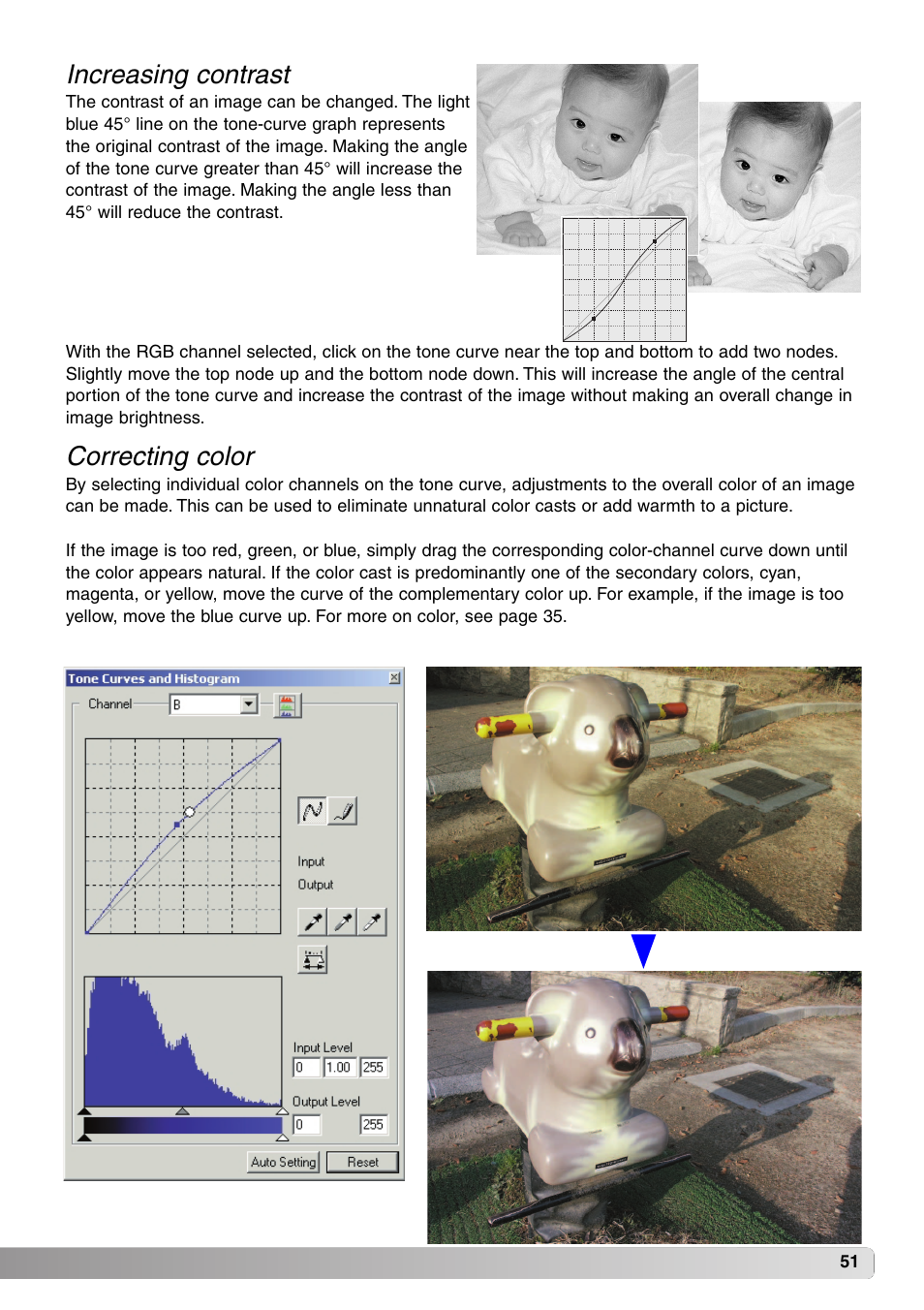 Increasing contrast

The contrast of an image can be changed. The light blue 45° line on the tone-curve graph represents the original contrast of the image. Making the angle of the tone curve greater than 45° will increase the contrast of the image. Making the angle less than 45° will reduce the contrast.

With the RGB channel selected, click on the tone curve near the top and bottom to add two nodes. Slightly move the top node up and the bottom node down. This will increase the angle of the central portion of the tone curve and increase the contrast of the image without making an overall change in image brightness.

Correcting color

By selecting individual color channels on the tone curve, adjustments to the overall color of an image can be made. This can be used to eliminate unnatural color casts or add warmth to a picture.

If the image is too red, green, or blue, simply drag the corresponding color-channel curve down until the color appears natural. If the color cast is predominantly one of the secondary colors, cyan, magenta, or yellow, move the curve of the complementary color up. For example, if the image is too yellow, move the blue curve up. For more on color, see page 35.

Tone Curves and Histogram

Channel B

Input

Output

Input Level

0 1.00 255

Output Level

0 255

Auto Setting Reset

51