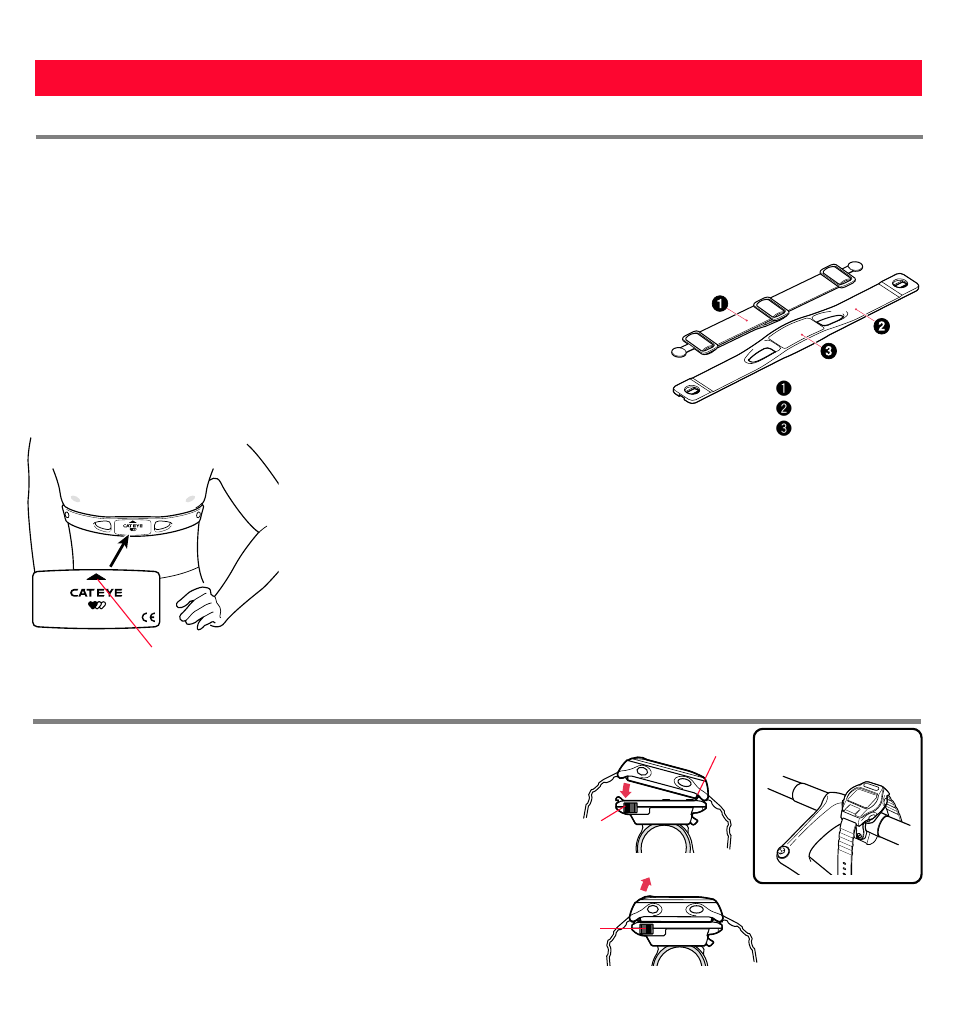 ❶
❷
❸
❶
❷
❸

CATEYE
CATEYE
CE