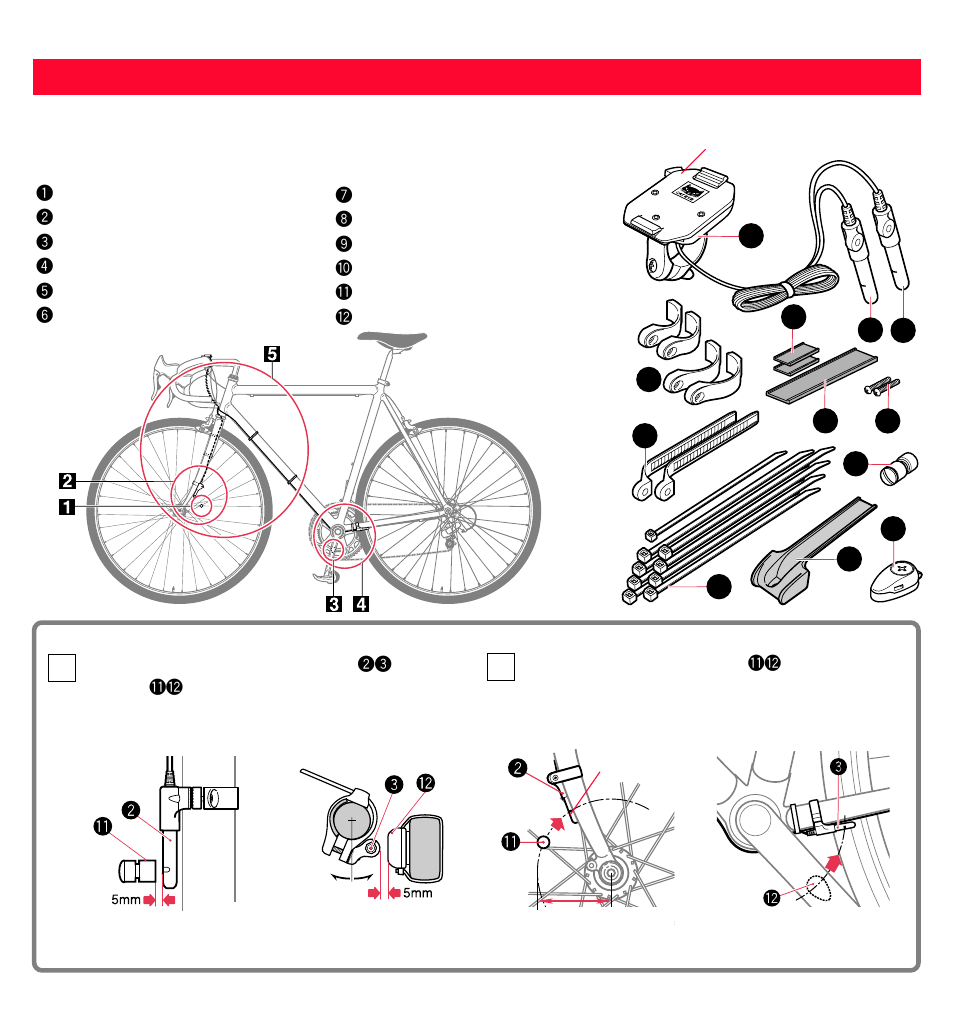 ❶
❷
❸
❹
❺
❻

❼
❽
❾
❿
⓫
⓬

5
2
1
3 4

❷❸
⓫⓬

⓫⓬

❷
⓫
5mm

❸ ⓬
5mm

❷
⓫

❸
⓬