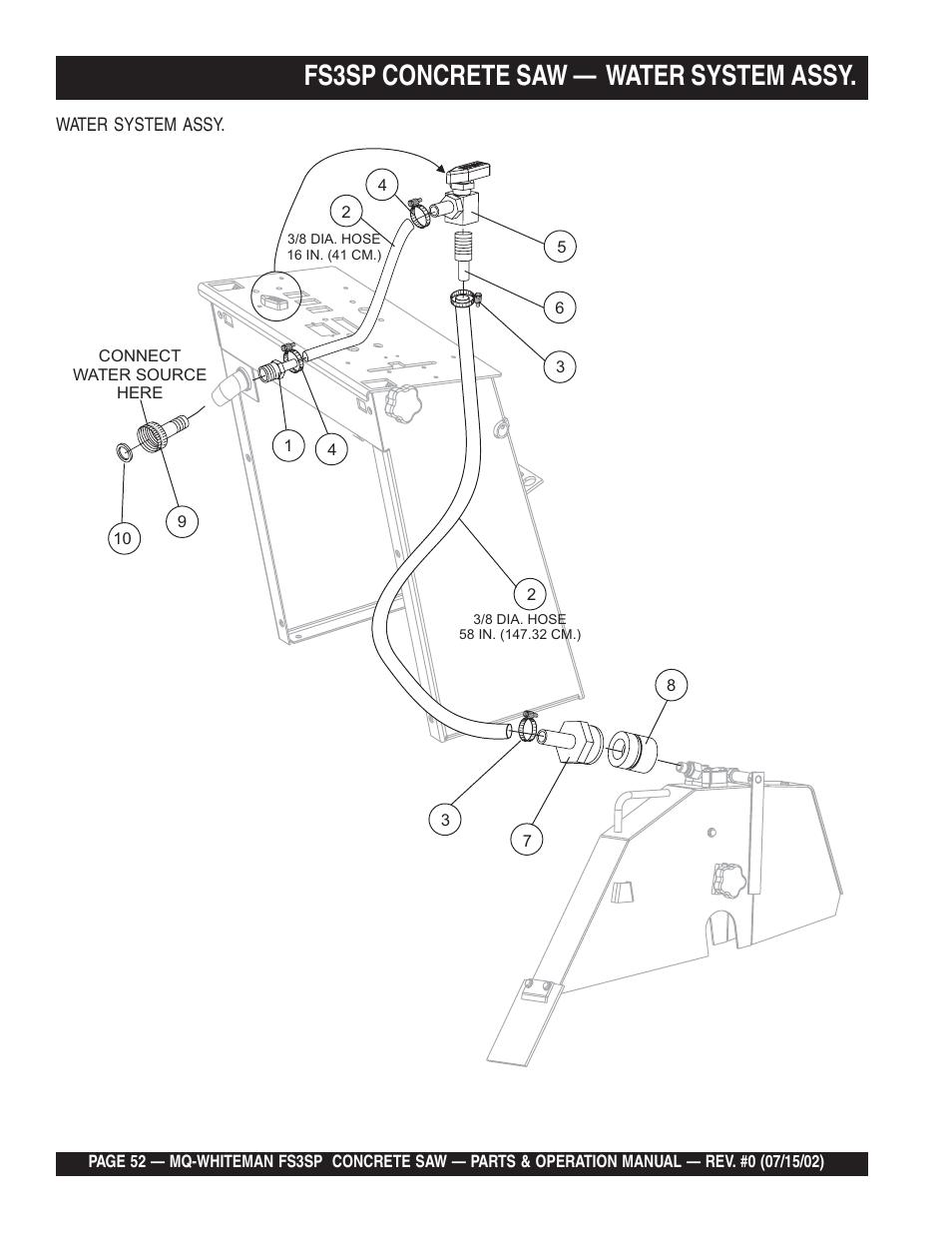 FS3SP CONCRETE SAW — WATER SYSTEM ASSY.

WATER SYSTEM ASSY.

4

2

3/8 DIA. HOSE
16 IN. (41 CM.)

5

6

3

CONNECT
WATER SOURCE
HERE

1

4

9

10

2

3/8 DIA. HOSE
58 IN. (147.32 CM.)

8

3

7

PAGE 52 — MQ-WHITEMAN FS3SP CONCRETE SAW — PARTS & OPERATION MANUAL — REV. #0 (07/15/02)