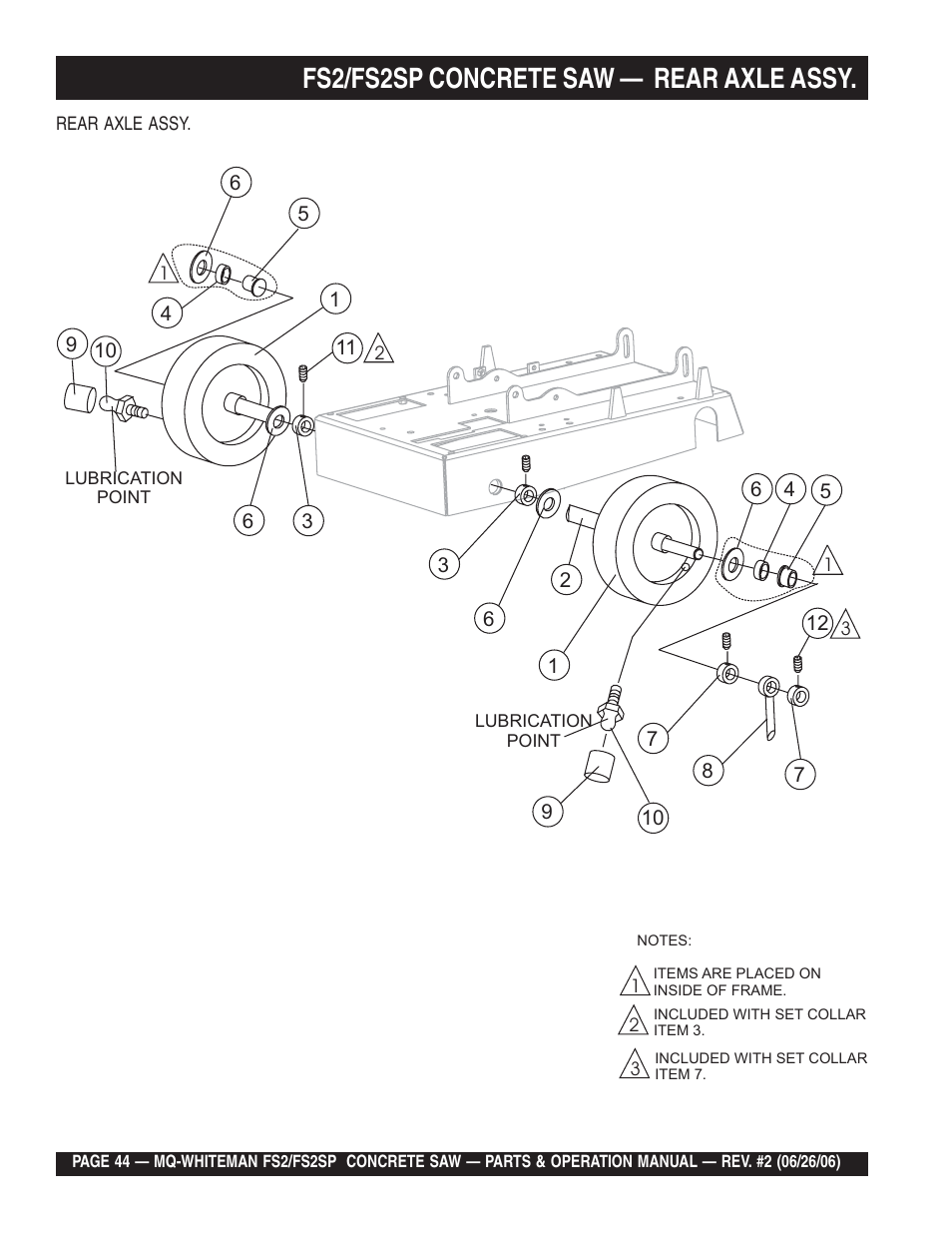 FS2/FS2SP CONCRETE SAW — REAR AXLE ASSY.

REAR AXLE ASSY.

6
5
1
4
1
9
10
11
2
LUBRICATION POINT
6
3
6
4
5
1
3
2
6
12
3
1
LUBRICATION POINT
7
8
7
9
10

NOTES:

1 ITEMS ARE PLACED ON INSIDE OF FRAME.

2 INCLUDED WITH SET COLLAR ITEM 3.

3 INCLUDED WITH SET COLLAR ITEM 7.

PAGE 44 — MQ-WHITEMAN FS2/FS2SP CONCRETE SAW — PARTS & OPERATION MANUAL — REV. #2 (06/26/06)