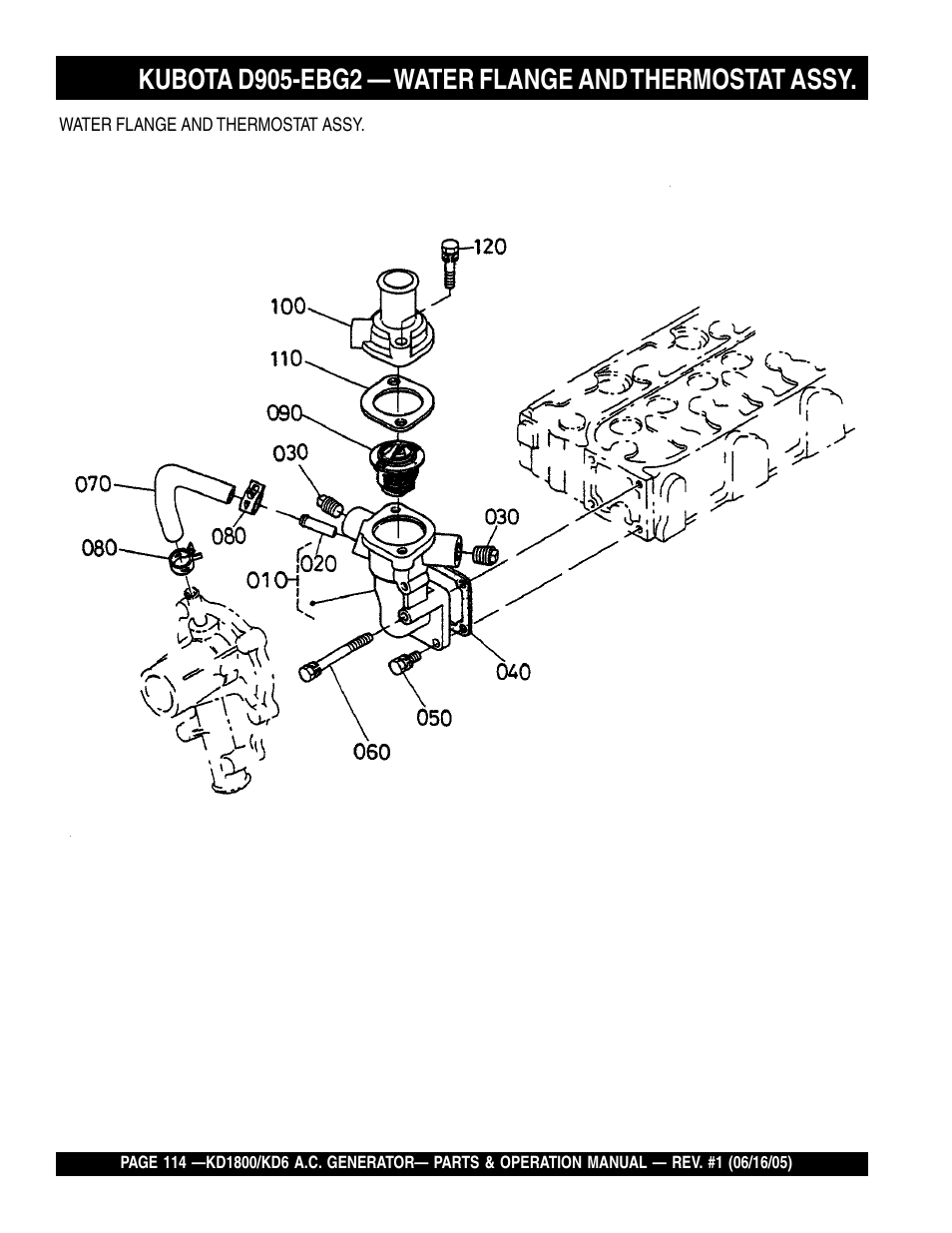 KUBOTA D905-EBG2 — WATER FLANGE AND THERMOSTAT ASSY.

WATER FLANGE AND THERMOSTAT ASSY.

120
100
110
090
030
070
080
030
080
020
010
040
050
060

PAGE 114 —KD1800/KD6 A.C. GENERATOR— PARTS & OPERATION MANUAL — REV. #1 (06/16/05)