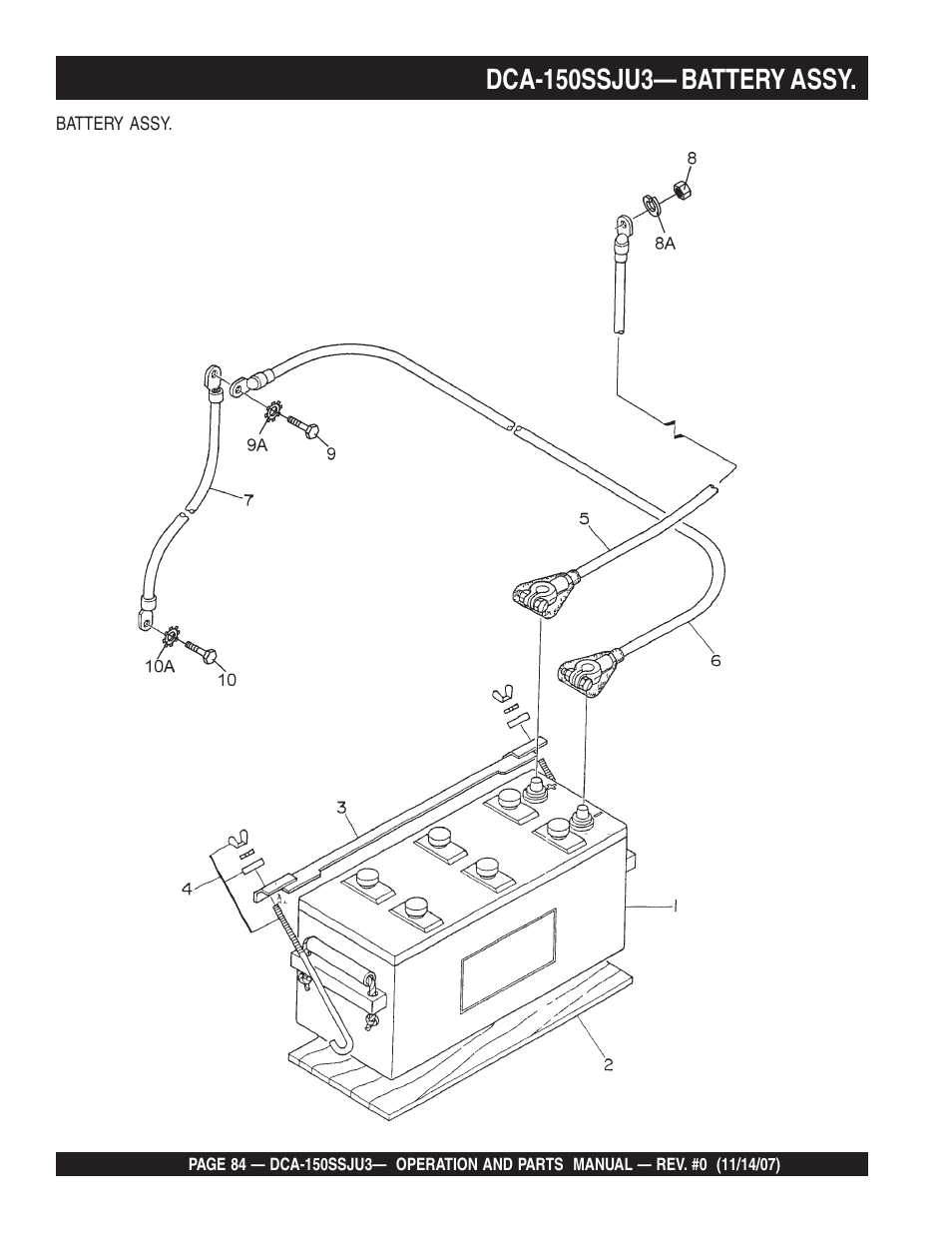 DCA-150SSJU3— BATTERY ASSY.

BATTERY ASSY.

8
8A
9A
9
7
5
6
10A
10
3
4
1
2

PAGE 84 — DCA-150SSJU3— OPERATION AND PARTS MANUAL — REV. #0 (11/14/07)