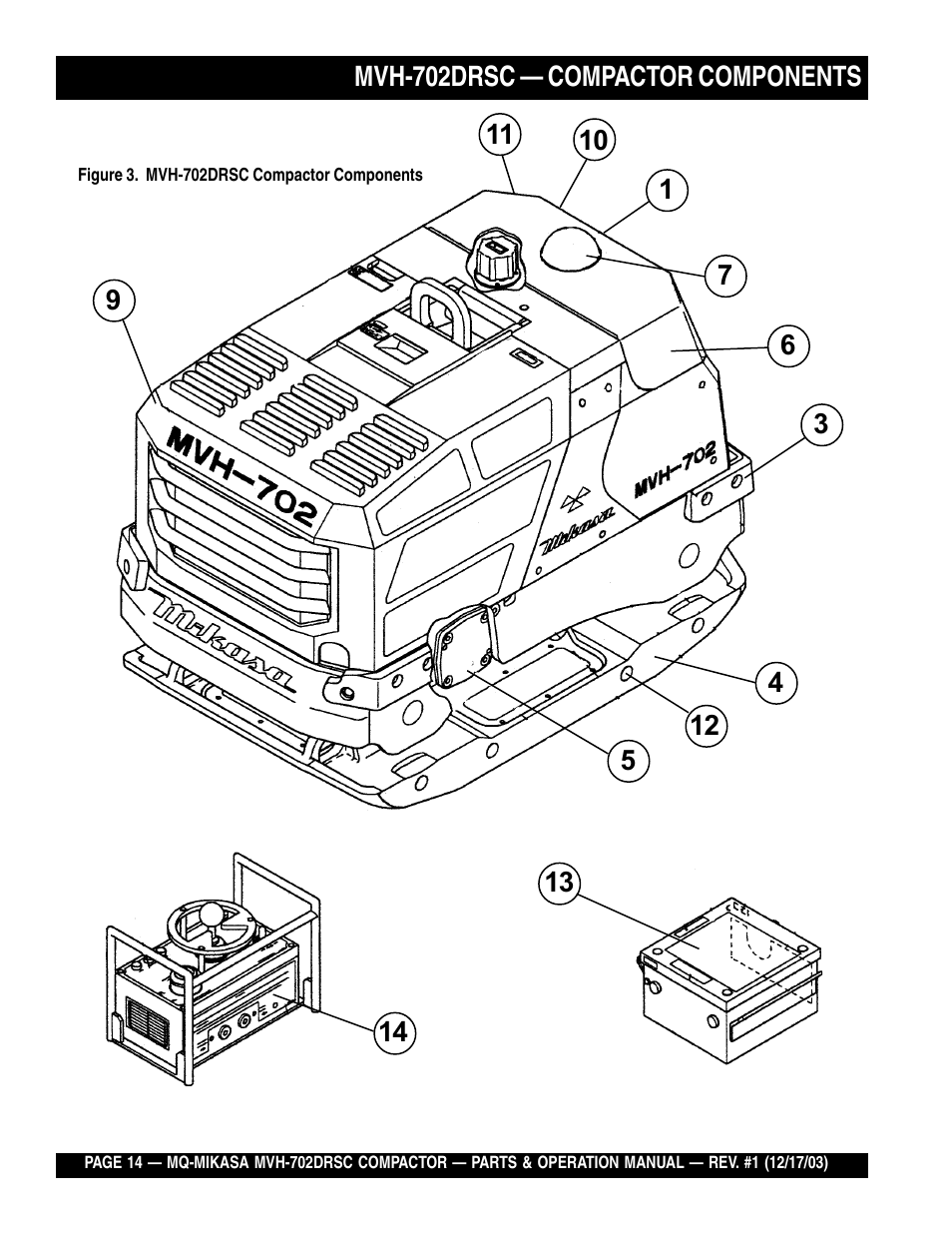 MVH-702DRSC — COMPACTOR COMPONENTS

Figure 3. MVH-702DRSC Compactor Components

11

10

1

7

9

6

3

MVH-702

MVH-702

Mikasa

Mikasa

4

12

5

13

14

PAGE 14 — MQ-MIKASA MVH-702DRSC COMPACTOR — PARTS & OPERATION MANUAL — REV. #1 (12/17/03)