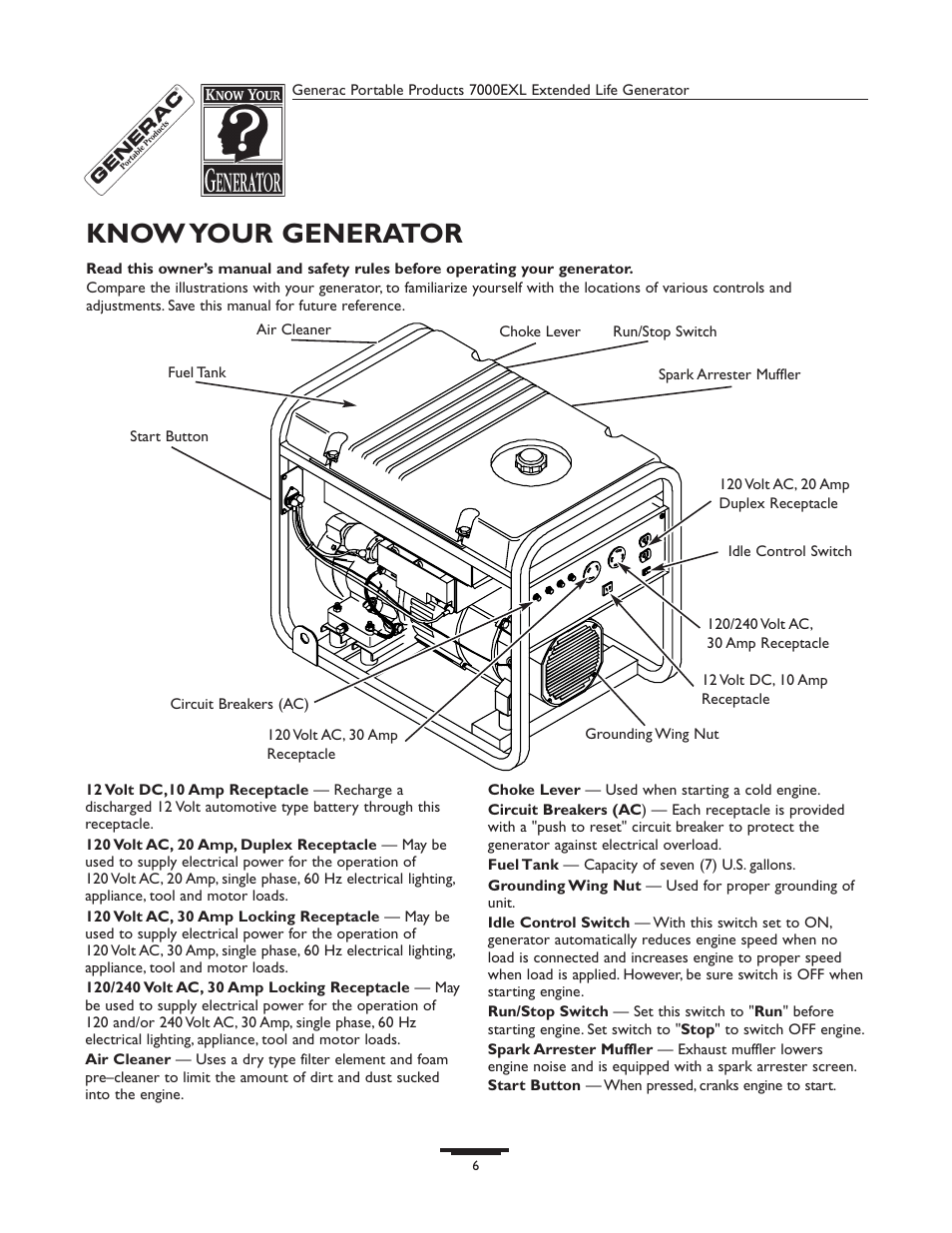 GENERAC Portable Products

KNOW YOUR GENERATOR

Generac Portable Products 7000EXL Extended Life Generator

KNOW YOUR GENERATOR

Read this owner's manual and safety rules before operating your generator.
Compare the illustrations with your generator, to familiarize yourself with the locations of various controls and adjustments. Save this manual for future reference.

Air Cleaner
Choke Lever
Run/Stop Switch
Fuel Tank
Spark Arrester Muffler
Start Button
120 Volt AC, 20 Amp Duplex Receptacle
Idle Control Switch
120/240 Volt AC, 30 Amp Receptacle
12 Volt DC, 10 Amp Receptacle
Circuit Breakers (AC)
120 Volt AC, 30 Amp Receptacle
Grounding Wing Nut

12 Volt DC,10 Amp Receptacle — Recharge a discharged 12 Volt automotive type battery through this receptacle.

120 Volt AC, 20 Amp, Duplex Receptacle — May be used to supply electrical power for the operation of 120 Volt AC, 20 Amp, single phase, 60 Hz electrical lighting, appliance, tool and motor loads.

120 Volt AC, 30 Amp Locking Receptacle — May be used to supply electrical power for the operation of 120 Volt AC, 30 Amp, single phase, 60 Hz electrical lighting, appliance, tool and motor loads.

120/240 Volt AC, 30 Amp Locking Receptacle — May be used to supply electrical power for the operation of 120 and/or 240 Volt AC, 30 Amp, single phase, 60 Hz electrical lighting, appliance, tool and motor loads.

Air Cleaner — Uses a dry type filter element and foam pre–cleaner to limit the amount of dirt and dust sucked into the engine.

Choke Lever — Used when starting a cold engine.

Circuit Breakers (AC) — Each receptacle is provided with a "push to reset" circuit breaker to protect the generator against electrical overload.

Fuel Tank — Capacity of seven (7) U.S. gallons.

Grounding Wing Nut — Used for proper grounding of unit.

Idle Control Switch — With this switch set to ON, generator automatically reduces engine speed when no load is connected and increases engine to proper speed when load is applied. However, be sure switch is OFF when starting engine.

Run/Stop Switch — Set this switch to "Run" before starting engine. Set switch to "Stop" to switch OFF engine.

Spark Arrester Muffler — Exhaust muffler lowers engine noise and is equipped with a spark arrester screen.

Start Button — When pressed, cranks engine to start.

6