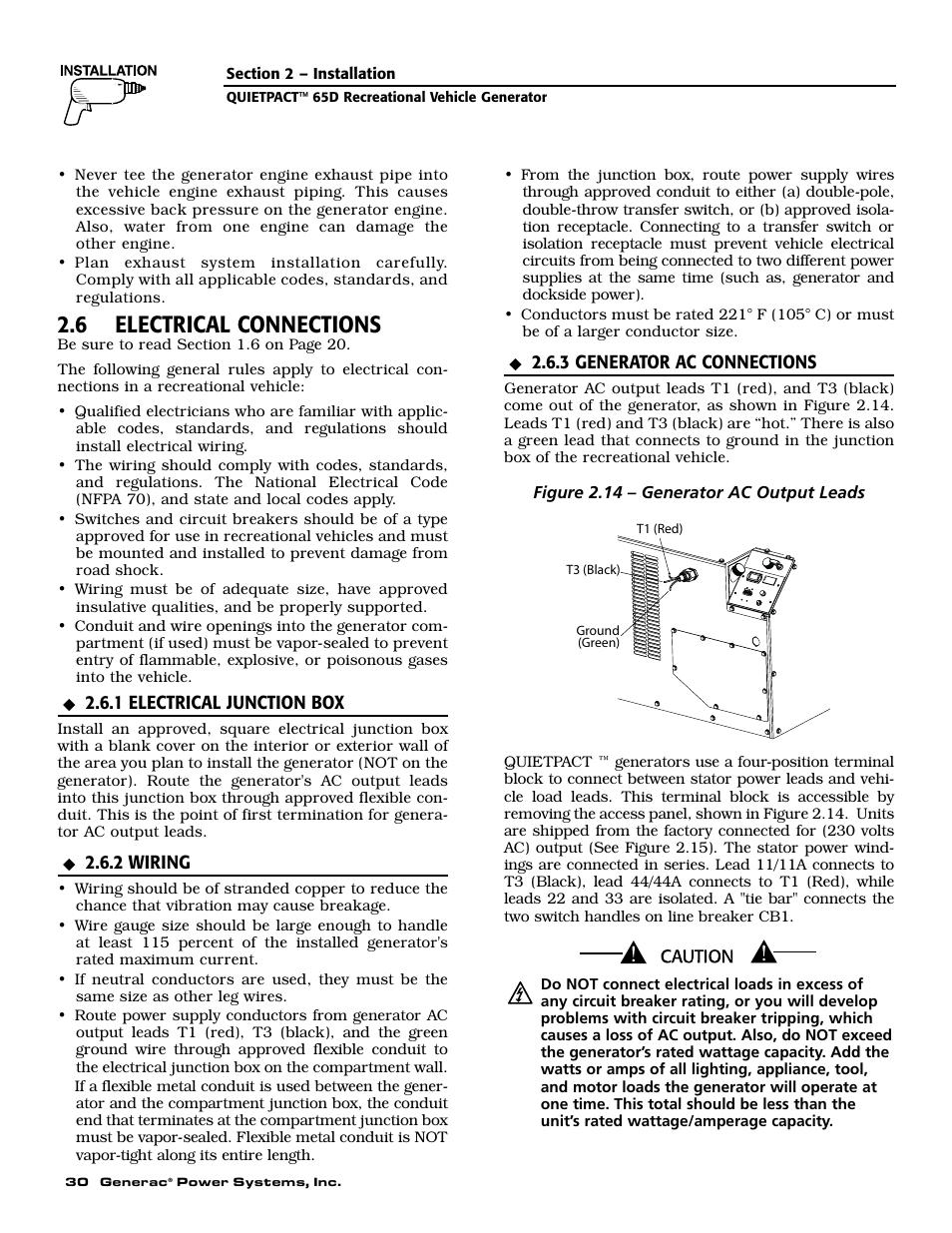 INSTALLATION

Section 2 – Installation

QUIETPACT™ 65D Recreational Vehicle Generator

• Never tee the generator engine exhaust pipe into the vehicle engine exhaust piping. This causes excessive back pressure on the generator engine. Also, water from one engine can damage the other engine.
• Plan exhaust system installation carefully. Comply with all applicable codes, standards, and regulations.

2.6 ELECTRICAL CONNECTIONS

Be sure to read Section 1.6 on Page 20.

The following general rules apply to electrical connections in a recreational vehicle:

• Qualified electricians who are familiar with applicable codes, standards, and regulations should install electrical wiring.
• The wiring should comply with codes, standards, and regulations. The National Electrical Code (NFPA 70), and state and local codes apply.
• Switches and circuit breakers should be of a type approved for use in recreational vehicles and must be mounted and installed to prevent damage from road shock.
• Wiring must be of adequate size, have approved insulative qualities, and be properly supported.
• Conduit and wire openings into the generator compartment (if used) must be vapor-sealed to prevent entry of flammable, explosive, or poisonous gases into the vehicle.

◆ 2.6.1 ELECTRICAL JUNCTION BOX

Install an approved, square electrical junction box with a blank cover on the interior or exterior wall of the area you plan to install the generator (NOT on the generator). Route the generator's AC output leads into this junction box through approved flexible conduit. This is the point of first termination for generator AC output leads.

◆ 2.6.2 WIRING

• Wiring should be of stranded copper to reduce the chance that vibration may cause breakage.
• Wire gauge size should be large enough to handle at least 115 percent of the installed generator's rated maximum current.
• If neutral conductors are used, they must be the same size as other leg wires.
• Route power supply conductors from generator AC output leads T1 (red), T3 (black), and the green ground wire through approved flexible conduit to the electrical junction box on the compartment wall.
If a flexible metal conduit is used between the generator and the compartment junction box, the conduit end that terminates at the compartment junction box must be vapor-sealed. Flexible metal conduit is NOT vapor-tight along its entire length.

• From the junction box, route power supply wires through approved conduit to either (a) double-pole, double-throw transfer switch, or (b) approved isolation receptacle. Connecting to a transfer switch or isolation receptacle must prevent vehicle electrical circuits from being connected to two different power supplies at the same time (such as, generator and dockside power).
• Conductors must be rated 221° F (105° C) or must be of a larger conductor size.

◆ 2.6.3 GENERATOR AC CONNECTIONS

Generator AC output leads T1 (red), and T3 (black) come out of the generator, as shown in Figure 2.14. Leads T1 (red) and T3 (black) are "hot." There is also a green lead that connects to ground in the junction box of the recreational vehicle.

Figure 2.14 – Generator AC Output Leads

T1 (Red)
T3 (Black)
Ground (Green)

QUIETPACT ™ generators use a four-position terminal block to connect between stator power leads and vehicle load leads. This terminal block is accessible by removing the access panel, shown in Figure 2.14. Units are shipped from the factory connected for (230 volts AC) output (See Figure 2.15). The stator power windings are connected in series. Lead 11/11A connects to T3 (Black), lead 44/44A connects to T1 (Red), while leads 22 and 33 are isolated. A "tie bar" connects the two switch handles on line breaker CB1.

CAUTION

Do NOT connect electrical loads in excess of any circuit breaker rating, or you will develop problems with circuit breaker tripping, which causes a loss of AC output. Also, do NOT exceed the generator's rated wattage capacity. Add the watts or amps of all lighting, appliance, tool, and motor loads the generator will operate at one time. This total should be less than the unit's rated wattage/amperage capacity.

30 Generac® Power Systems, Inc.