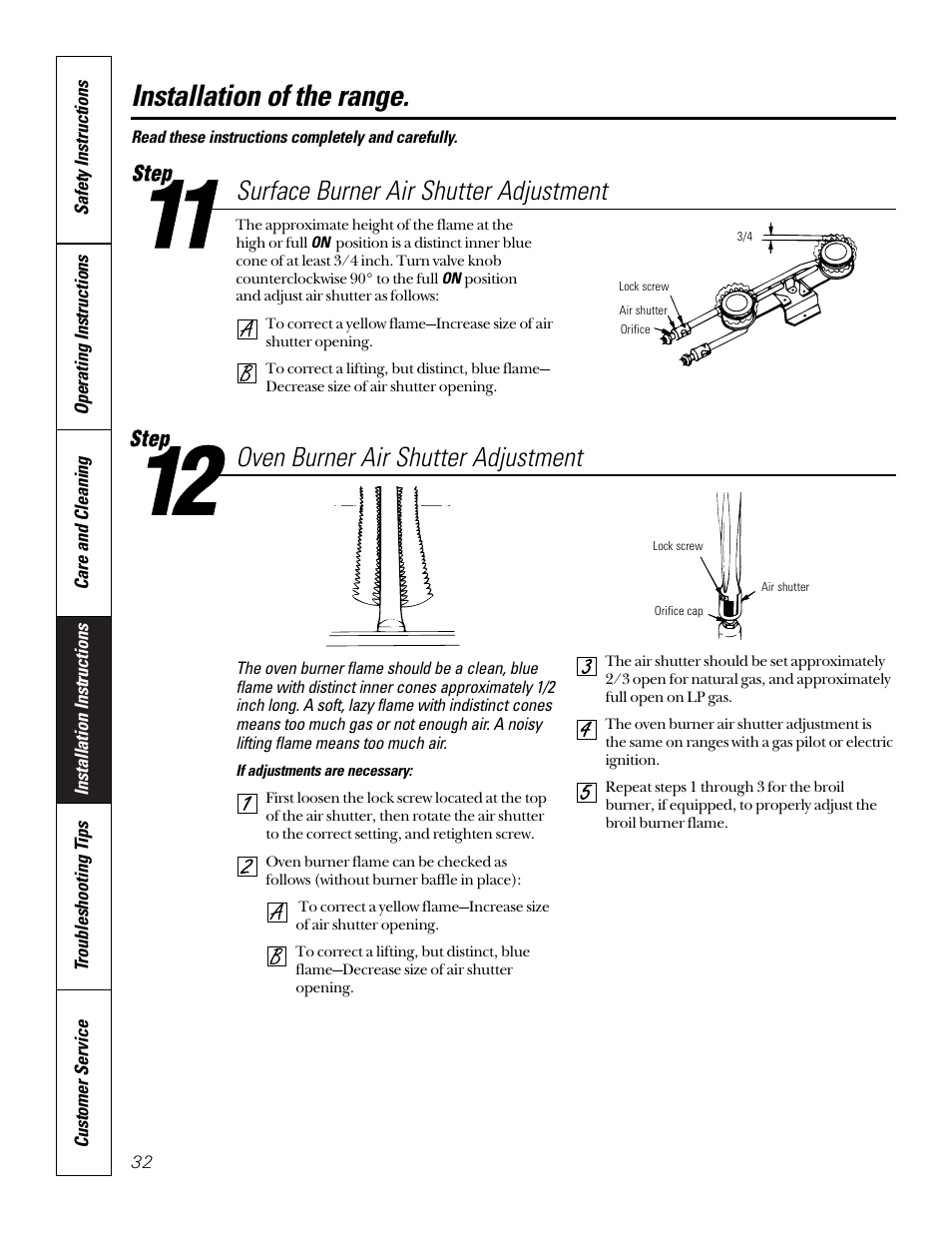 Safety Instructions

Operating Instructions

Care and Cleaning

Installation Instructions

Troubleshooting Tips

Customer Service

Installation of the range.

Read these instructions completely and carefully.

Step 11 Surface Burner Air Shutter Adjustment

The approximate height of the flame at the high or full ON position is a distinct inner blue cone of at least 3/4 inch. Turn valve knob counterclockwise 90° to the full ON position and adjust air shutter as follows:

A To correct a yellow flame—Increase size of air shutter opening.

B To correct a lifting, but distinct, blue flame—Decrease size of air shutter opening.

3/4

Lock screw

Air shutter

Orifice

Step 12 Oven Burner Air Shutter Adjustment

Lock screw

Air shutter

Orifice cap

The oven burner flame should be a clean, blue flame with distinct inner cones approximately 1/2 inch long. A soft, lazy flame with indistinct cones means too much gas or not enough air. A noisy lifting flame means too much air.

If adjustments are necessary:

1 First loosen the lock screw located at the top of the air shutter, then rotate the air shutter to the correct setting, and retighten screw.

2 Oven burner flame can be checked as follows (without burner baffle in place):

A To correct a yellow flame—Increase size of air shutter opening.

B To correct a lifting, but distinct, blue flame—Decrease size of air shutter opening.

3 The air shutter should be set approximately 2/3 open for natural gas, and approximately full open on LP gas.

4 The oven burner air shutter adjustment is the same on ranges with a gas pilot or electric ignition.

5 Repeat steps 1 through 3 for the broil burner, if equipped, to properly adjust the broil burner flame.

32