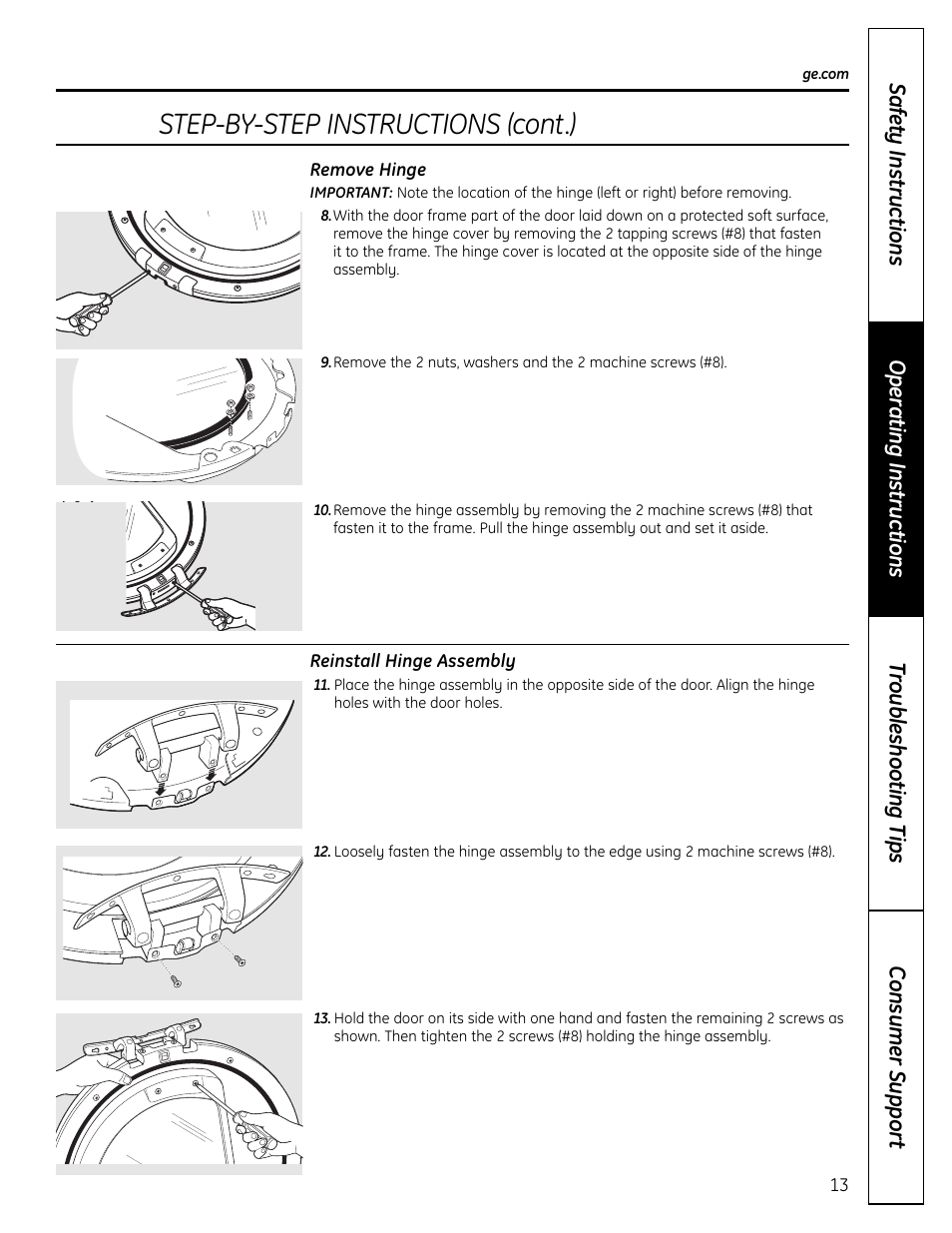 ge.com

STEP-BY-STEP INSTRUCTIONS (cont.)

Remove Hinge

IMPORTANT: Note the location of the hinge (left or right) before removing.

8. With the door frame part of the door laid down on a protected soft surface, remove the hinge cover by removing the 2 tapping screws (#8) that fasten it to the frame. The hinge cover is located at the opposite side of the hinge assembly.

9. Remove the 2 nuts, washers and the 2 machine screws (#8).

10. Remove the hinge assembly by removing the 2 machine screws (#8) that fasten it to the frame. Pull the hinge assembly out and set it aside.

Reinstall Hinge Assembly

11. Place the hinge assembly in the opposite side of the door. Align the hinge holes with the door holes.

12. Loosely fasten the hinge assembly to the edge using 2 machine screws (#8).

13. Hold the door on its side with one hand and fasten the remaining 2 screws as shown. Then tighten the 2 screws (#8) holding the hinge assembly.

Safety Instructions

Operating Instructions

Troubleshooting Tips

Consumer Support

13