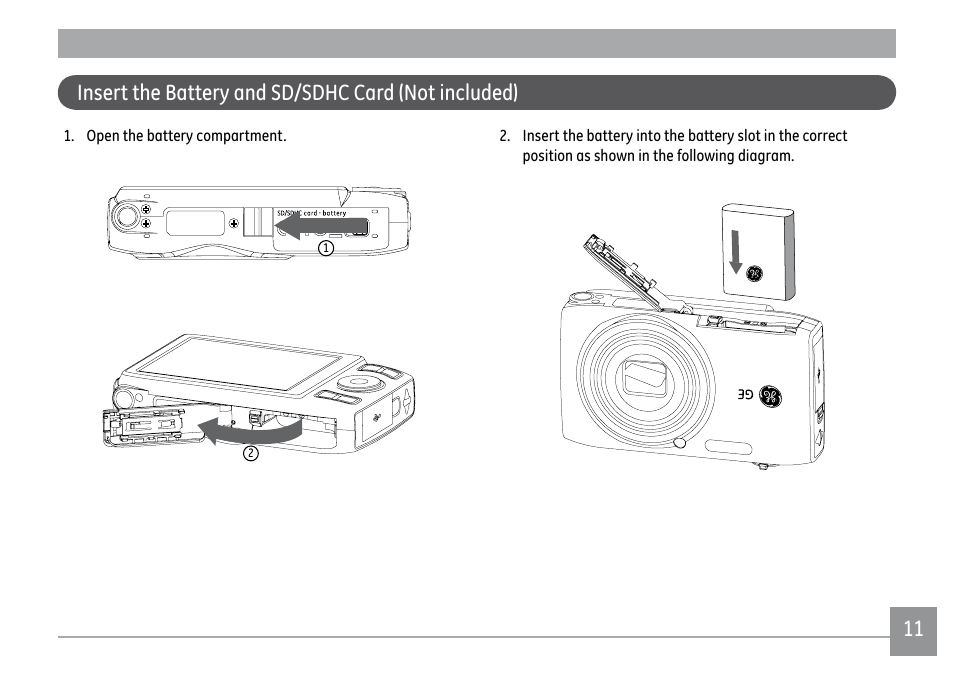 Insert the Battery and SD/SDHC Card (Not included)

1. Open the battery compartment.

SD/SDHC card · battery

①

②

2. Insert the battery into the battery slot in the correct position as shown in the following diagram.

GE

11