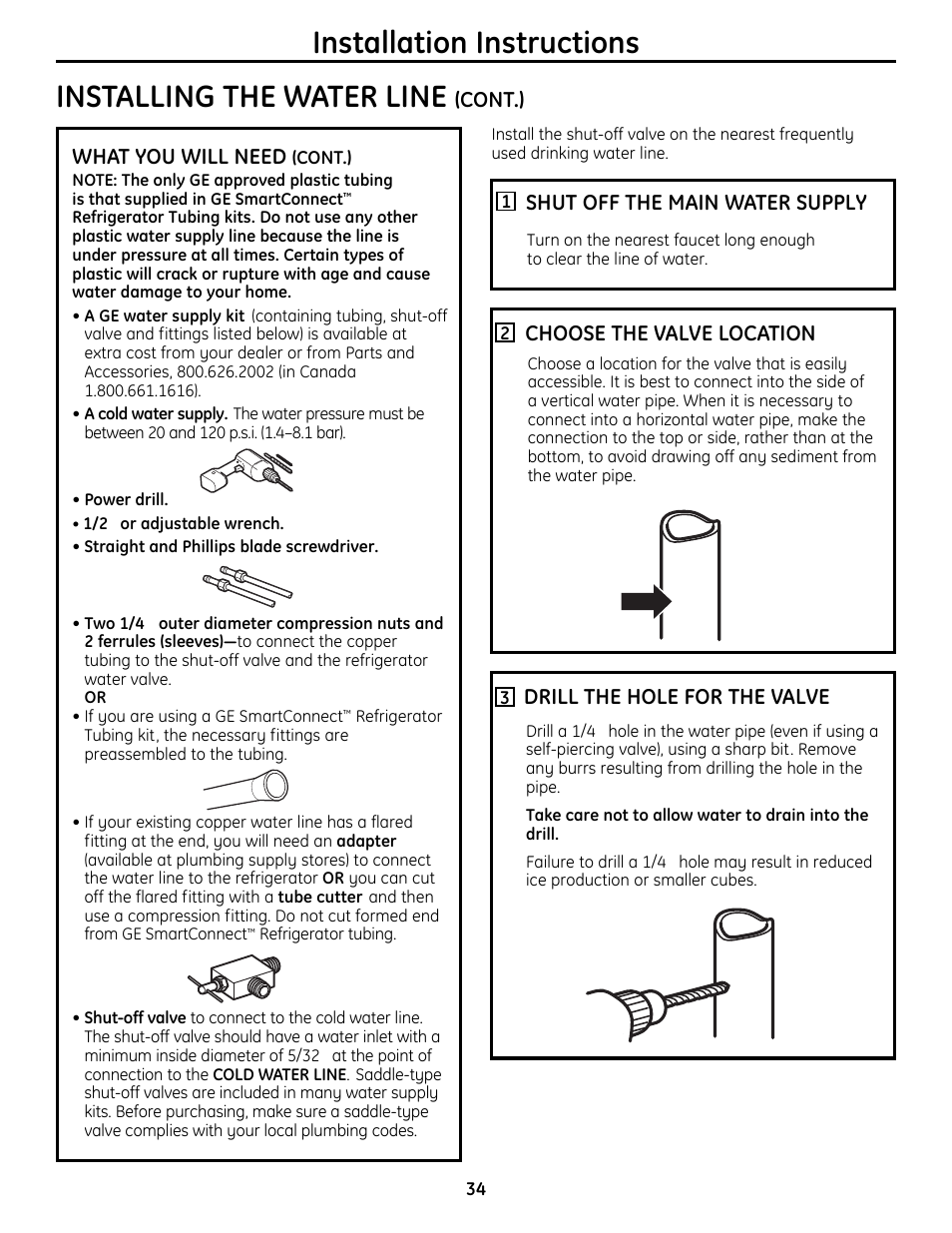 Installation Instructions

INSTALLING THE WATER LINE (CONT.)

WHAT YOU WILL NEED (CONT.)

NOTE: The only GE approved plastic tubing is that supplied in GE SmartConnect™ Refrigerator Tubing kits. Do not use any other plastic water supply line because the line is under pressure at all times. Certain types of plastic will crack or rupture with age and cause water damage to your home.

• A GE water supply kit (containing tubing, shut-off valve and fittings listed below) is available at extra cost from your dealer or from Parts and Accessories, 800.626.2002 (in Canada 1.800.661.1616).

• A cold water supply. The water pressure must be between 20 and 120 p.s.i. (1.4–8.1 bar).

• Power drill.

• 1/2 or adjustable wrench.

• Straight and Phillips blade screwdriver.

• Two 1/4 outer diameter compression nuts and 2 ferrules (sleeves)—to connect the copper tubing to the shut-off valve and the refrigerator water valve.
OR

• If you are using a GE SmartConnect™ Refrigerator Tubing kit, the necessary fittings are preassembled to the tubing.

• If your existing copper water line has a flared fitting at the end, you will need an adapter (available at plumbing supply stores) to connect the water line to the refrigerator OR you can cut off the flared fitting with a tube cutter and then use a compression fitting. Do not cut formed end from GE SmartConnect™ Refrigerator tubing.

• Shut-off valve to connect to the cold water line. The shut-off valve should have a water inlet with a minimum inside diameter of 5/32 at the point of connection to the COLD WATER LINE. Saddle-type shut-off valves are included in many water supply kits. Before purchasing, make sure a saddle-type valve complies with your local plumbing codes.

Install the shut-off valve on the nearest frequently used drinking water line.

1 SHUT OFF THE MAIN WATER SUPPLY

Turn on the nearest faucet long enough to clear the line of water.

2 CHOOSE THE VALVE LOCATION

Choose a location for the valve that is easily accessible. It is best to connect into the side of a vertical water pipe. When it is necessary to connect into a horizontal water pipe, make the connection to the top or side, rather than at the bottom, to avoid drawing off any sediment from the water pipe.

3 DRILL THE HOLE FOR THE VALVE

Drill a 1/4 hole in the water pipe (even if using a self-piercing valve), using a sharp bit. Remove any burrs resulting from drilling the hole in the pipe.

Take care not to allow water to drain into the drill.

Failure to drill a 1/4 hole may result in reduced ice production or smaller cubes.

34