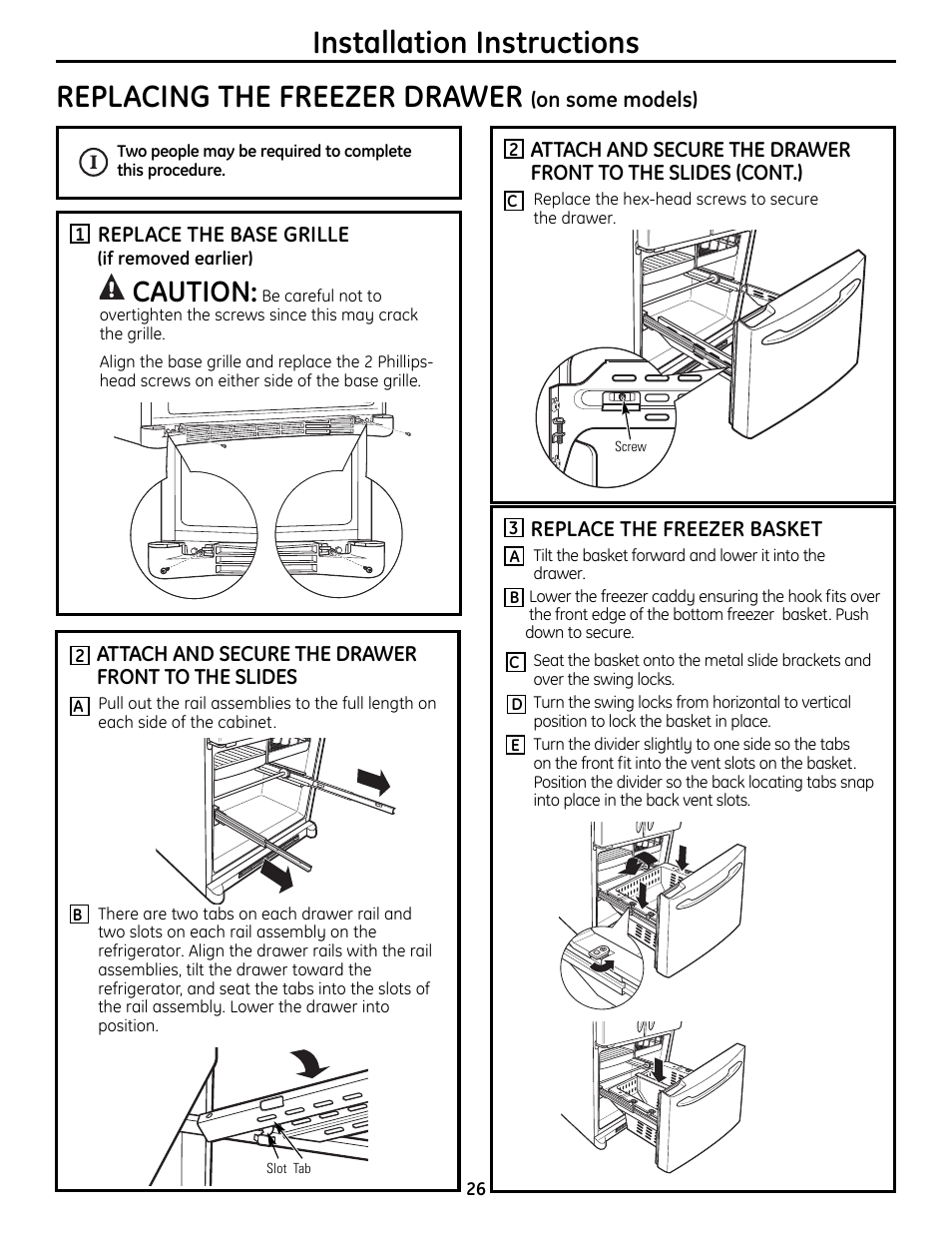 Installation Instructions

REPLACING THE FREEZER DRAWER (on some models)

I Two people may be required to complete this procedure.

1 REPLACE THE BASE GRILLE
(if removed earlier)

CAUTION: Be careful not to overtighten the screws since this may crack the grille.

Align the base grille and replace the 2 Phillips-head screws on either side of the base grille.

2 ATTACH AND SECURE THE DRAWER FRONT TO THE SLIDES

A Pull out the rail assemblies to the full length on each side of the cabinet.

B There are two tabs on each drawer rail and two slots on each rail assembly on the refrigerator. Align the drawer rails with the rail assemblies, tilt the drawer toward the refrigerator, and seat the tabs into the slots of the rail assembly. Lower the drawer into position.

Slot Tab

2 ATTACH AND SECURE THE DRAWER FRONT TO THE SLIDES (CONT.)

C Replace the hex-head screws to secure the drawer.

Screw

3 REPLACE THE FREEZER BASKET

A Tilt the basket forward and lower it into the drawer.

B Lower the freezer caddy ensuring the hook fits over the front edge of the bottom freezer basket. Push down to secure.

C Seat the basket onto the metal slide brackets and over the swing locks.

D Turn the swing locks from horizontal to vertical position to lock the basket in place.

E Turn the divider slightly to one side so the tabs on the front fit into the vent slots on the basket. Position the divider so the back locating tabs snap into place in the back vent slots.

26