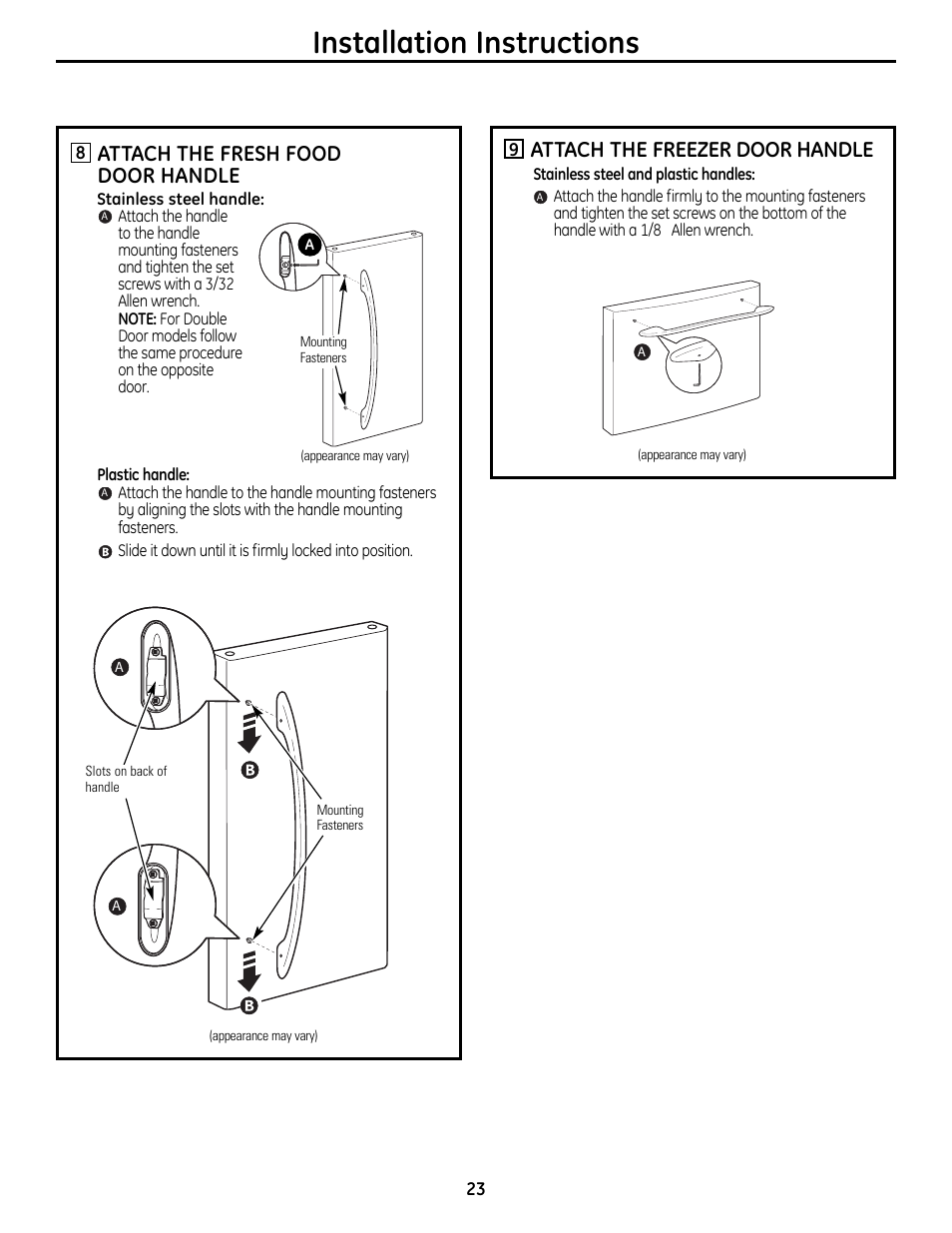 Installation Instructions

8 ATTACH THE FRESH FOOD DOOR HANDLE

Stainless steel handle:

A Attach the handle to the handle mounting fasteners and tighten the set screws with a 3/32 Allen wrench.

NOTE: For Double Door models follow the same procedure on the opposite door.

A

Mounting Fasteners

(appearance may vary)

Plastic handle:

A Attach the handle to the handle mounting fasteners by aligning the slots with the handle mounting fasteners.

B Slide it down until it is firmly locked into position.

A

Slots on back of handle

B

Mounting Fasteners

A

B

(appearance may vary)

9 ATTACH THE FREEZER DOOR HANDLE

Stainless steel and plastic handles:

A Attach the handle firmly to the mounting fasteners and tighten the set screws on the bottom of the handle with a 1/8 Allen wrench.

A

(appearance may vary)

23