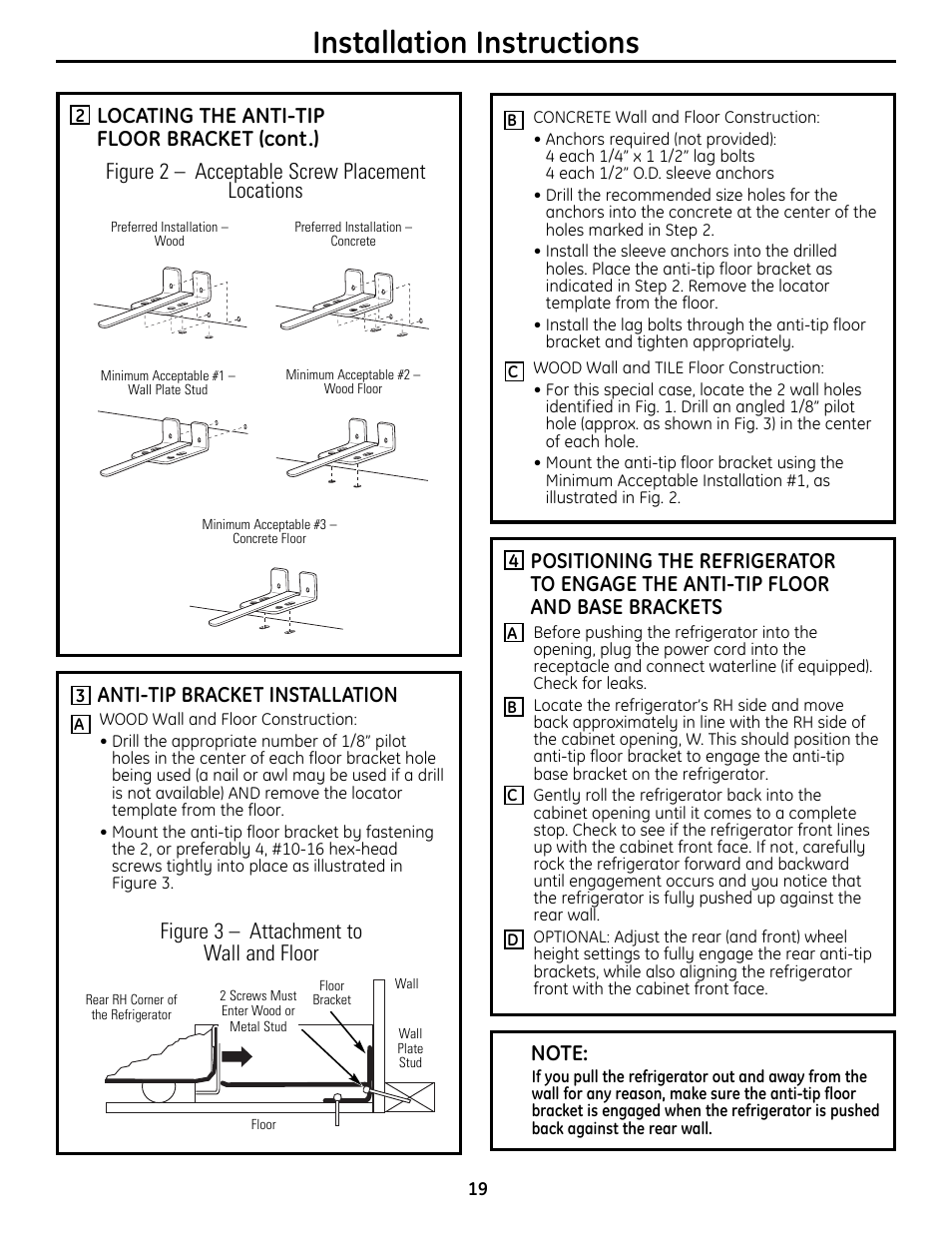 Installation Instructions

2 LOCATING THE ANTI-TIP FLOOR BRACKET (cont.)

Figure 2 – Acceptable Screw Placement Locations

Preferred Installation – Wood

Preferred Installation – Concrete

Minimum Acceptable #1 – Wall Plate Stud

Minimum Acceptable #2 – Wood Floor

Minimum Acceptable #3 – Concrete Floor

3 ANTI-TIP BRACKET INSTALLATION

A WOOD Wall and Floor Construction:

• Drill the appropriate number of 1/8" pilot holes in the center of each floor bracket hole being used (a nail or awl may be used if a drill is not available) AND remove the locator template from the floor.

• Mount the anti-tip floor bracket by fastening the 2, or preferably 4, #10-16 hex-head screws tightly into place as illustrated in Figure 3.

Figure 3 – Attachment to Wall and Floor

Rear RH Corner of the Refrigerator

2 Screws Must Enter Wood or Metal Stud

Floor Bracket

Wall

Wall Plate Stud

Floor

B CONCRETE Wall and Floor Construction:

• Anchors required (not provided):
4 each 1/4" x 1 1/2" lag bolts
4 each 1/2" O.D. sleeve anchors

• Drill the recommended size holes for the anchors into the concrete at the center of the holes marked in Step 2.

• Install the sleeve anchors into the drilled holes. Place the anti-tip floor bracket as indicated in Step 2. Remove the locator template from the floor.

• Install the lag bolts through the anti-tip floor bracket and tighten appropriately.

C WOOD Wall and TILE Floor Construction:

• For this special case, locate the 2 wall holes identified in Fig. 1. Drill an angled 1/8" pilot hole (approx. as shown in Fig. 3) in the center of each hole.

• Mount the anti-tip floor bracket using the Minimum Acceptable Installation #1, as illustrated in Fig. 2.

4 POSITIONING THE REFRIGERATOR TO ENGAGE THE ANTI-TIP FLOOR AND BASE BRACKETS

A Before pushing the refrigerator into the opening, plug the power cord into the receptacle and connect waterline (if equipped). Check for leaks.

B Locate the refrigerator's RH side and move back approximately in line with the RH side of the cabinet opening, W. This should position the anti-tip floor bracket to engage the anti-tip base bracket on the refrigerator.

C Gently roll the refrigerator back into the cabinet opening until it comes to a complete stop. Check to see if the refrigerator front lines up with the cabinet front face. If not, carefully rock the refrigerator forward and backward until engagement occurs and you notice that the refrigerator is fully pushed up against the rear wall.

D OPTIONAL: Adjust the rear (and front) wheel height settings to fully engage the rear anti-tip brackets, while also aligning the refrigerator front with the cabinet front face.

NOTE:
If you pull the refrigerator out and away from the wall for any reason, make sure the anti-tip floor bracket is engaged when the refrigerator is pushed back against the rear wall.

19