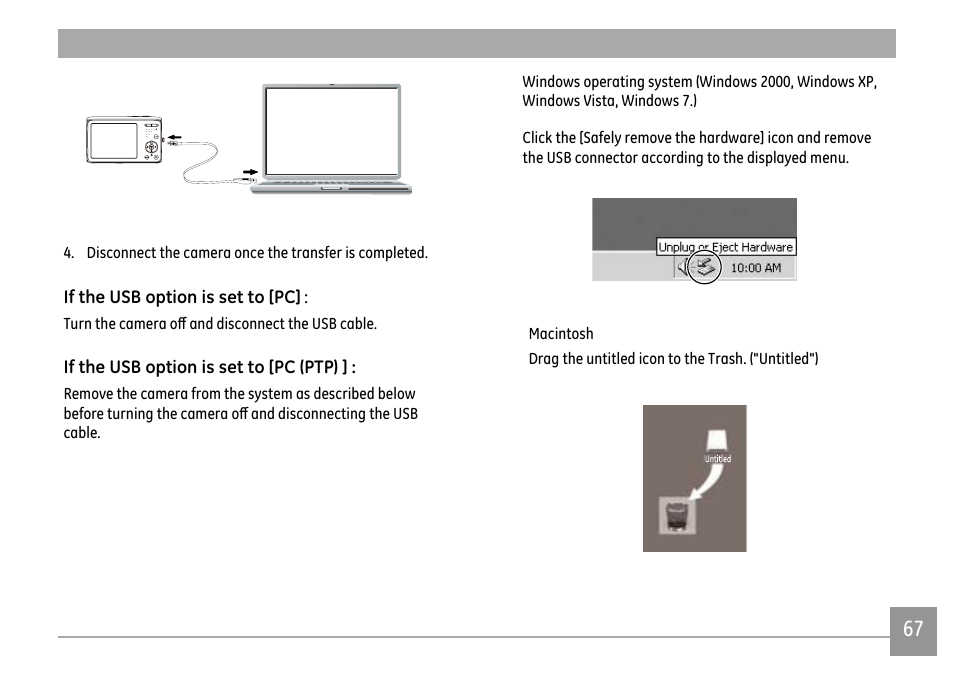 4. Disconnect the camera once the transfer is completed.

If the USB option is set to [PC] :

Turn the camera off and disconnect the USB cable.

If the USB option is set to [PC (PTP) ] :

Remove the camera from the system as described below before turning the camera off and disconnecting the USB cable.

Windows operating system (Windows 2000, Windows XP, Windows Vista, Windows 7.)

Click the [Safely remove the hardware] icon and remove the USB connector according to the displayed menu.

Unplug or Eject Hardware

10:00 AM

Macintosh

Drag the untitled icon to the Trash. ("Untitled")

Untitled

67