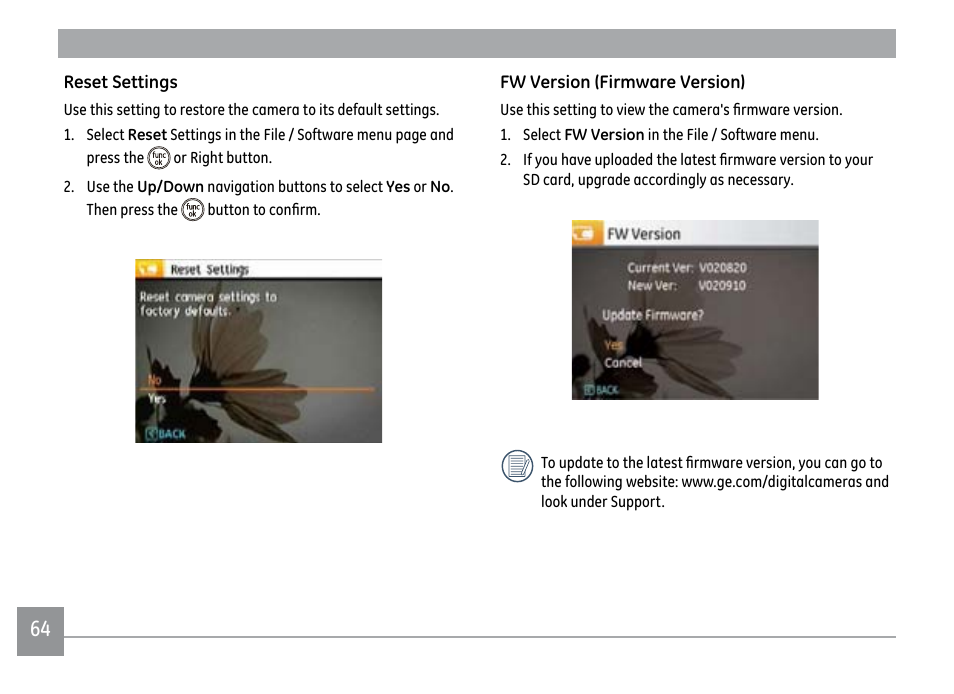 Reset Settings

Use this setting to restore the camera to its default settings.

1. Select Reset Settings in the File / Software menu page and press the func ok or Right button.

2. Use the Up/Down navigation buttons to select Yes or No. Then press the func ok button to confirm.

Reset Settings

Reset camera settings to factory defaults.

No

Yes

BACK

FW Version (Firmware Version)

Use this setting to view the camera's firmware version.

1. Select FW Version in the File / Software menu.

2. If you have uploaded the latest firmware version to your SD card, upgrade accordingly as necessary.

FW Version

Current Ver: V020820
New Ver: V020910

Update Firmware?

Yes
Cancel

BACK

To update to the latest firmware version, you can go to the following website: www.ge.com/digitalcameras and look under Support.

64