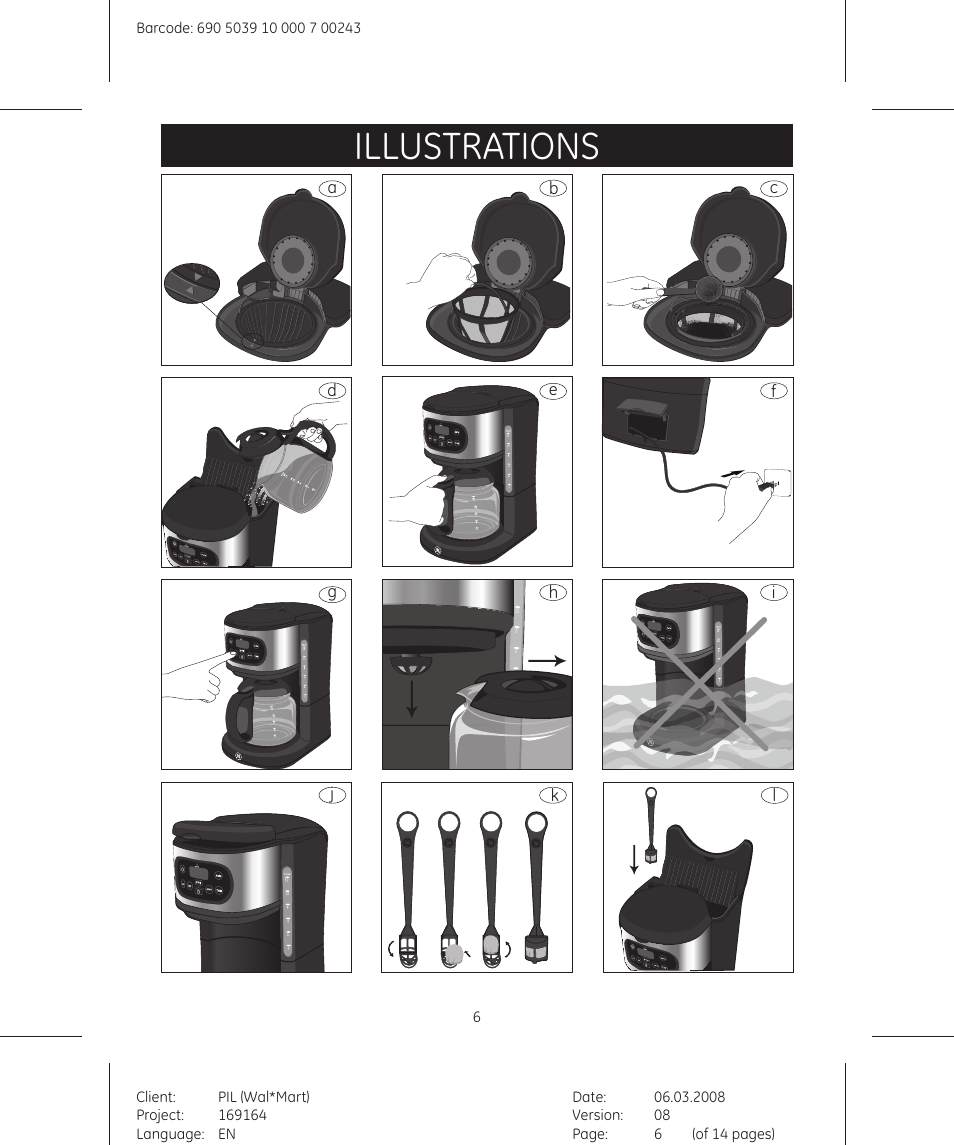 Barcode: 690 5039 10 000 7 00243

ILLUSTRATIONS

a

b

c

d

e

f

g

h

i

j

k

l

6

Client: PIL (Wal*Mart)
Project: 169164
Language: EN

Date: 06.03.2008
Version: 08
Page: 6 (of 14 pages)