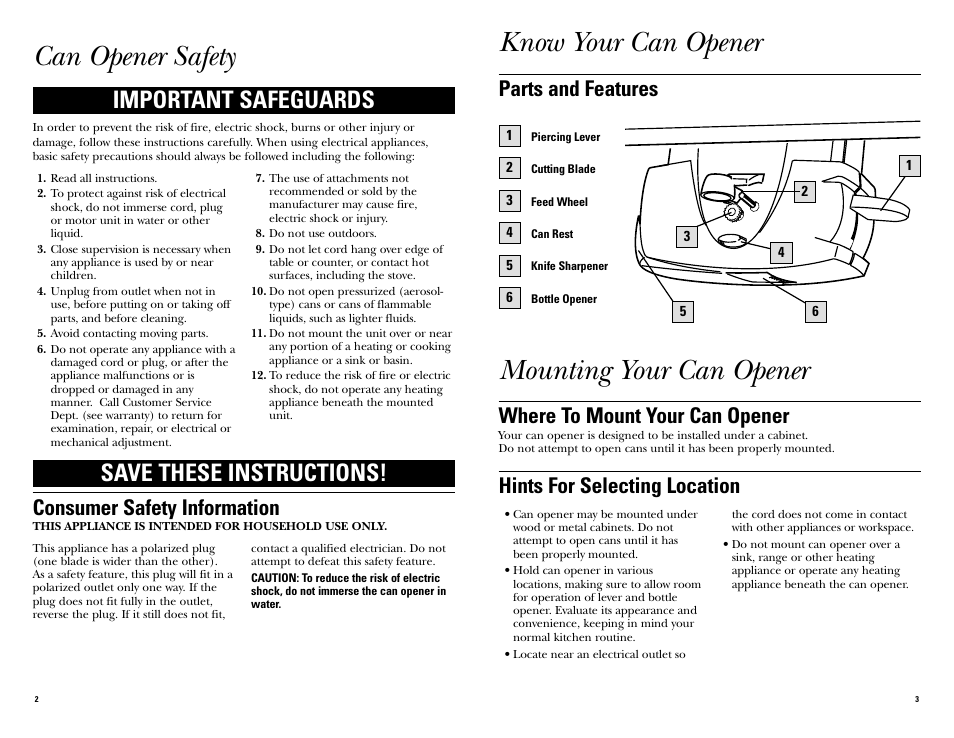 Can Opener Safety

IMPORTANT SAFEGUARDS

In order to prevent the risk of fire, electric shock, burns or other injury or damage, follow these instructions carefully. When using electrical appliances, basic safety precautions should always be followed including the following:

1. Read all instructions.
2. To protect against risk of electrical shock, do not immerse cord, plug or motor unit in water or other liquid.
3. Close supervision is necessary when any appliance is used by or near children.
4. Unplug from outlet when not in use, before putting on or taking off parts, and before cleaning.
5. Avoid contacting moving parts.
6. Do not operate any appliance with a damaged cord or plug, or after the appliance malfunctions or is dropped or damaged in any manner. Call Customer Service Dept. (see warranty) to return for examination, repair, or electrical or mechanical adjustment.
7. The use of attachments not recommended or sold by the manufacturer may cause fire, electric shock or injury.
8. Do not use outdoors.
9. Do not let cord hang over edge of table or counter, or contact hot surfaces, including the stove.
10. Do not open pressurized (aerosol-type) cans or cans of flammable liquids, such as lighter fluids.
11. Do not mount the unit over or near any portion of a heating or cooking appliance or a sink or basin.
12. To reduce the risk of fire or electric shock, do not operate any heating appliance beneath the mounted unit.

SAVE THESE INSTRUCTIONS!

Consumer Safety Information
THIS APPLIANCE IS INTENDED FOR HOUSEHOLD USE ONLY.

This appliance has a polarized plug (one blade is wider than the other). As a safety feature, this plug will fit in a polarized outlet only one way. If the plug does not fit fully in the outlet, reverse the plug. If it still does not fit, contact a qualified electrician. Do not attempt to defeat this safety feature.
CAUTION: To reduce the risk of electric shock, do not immerse the can opener in water.

2

Know Your Can Opener

Parts and Features

1 Piercing Lever
2 Cutting Blade
3 Feed Wheel
4 Can Rest
5 Knife Sharpener
6 Bottle Opener

1 2 3 4 5 6

Mounting Your Can Opener

Where To Mount Your Can Opener
Your can opener is designed to be installed under a cabinet.
Do not attempt to open cans until it has been properly mounted.

Hints For Selecting Location

• Can opener may be mounted under wood or metal cabinets. Do not attempt to open cans until it has been properly mounted.
• Hold can opener in various locations, making sure to allow room for operation of lever and bottle opener. Evaluate its appearance and convenience, keeping in mind your normal kitchen routine.
• Locate near an electrical outlet so the cord does not come in contact with other appliances or workspace.
• Do not mount can opener over a sink, range or other heating appliance or operate any heating appliance beneath the can opener.

3