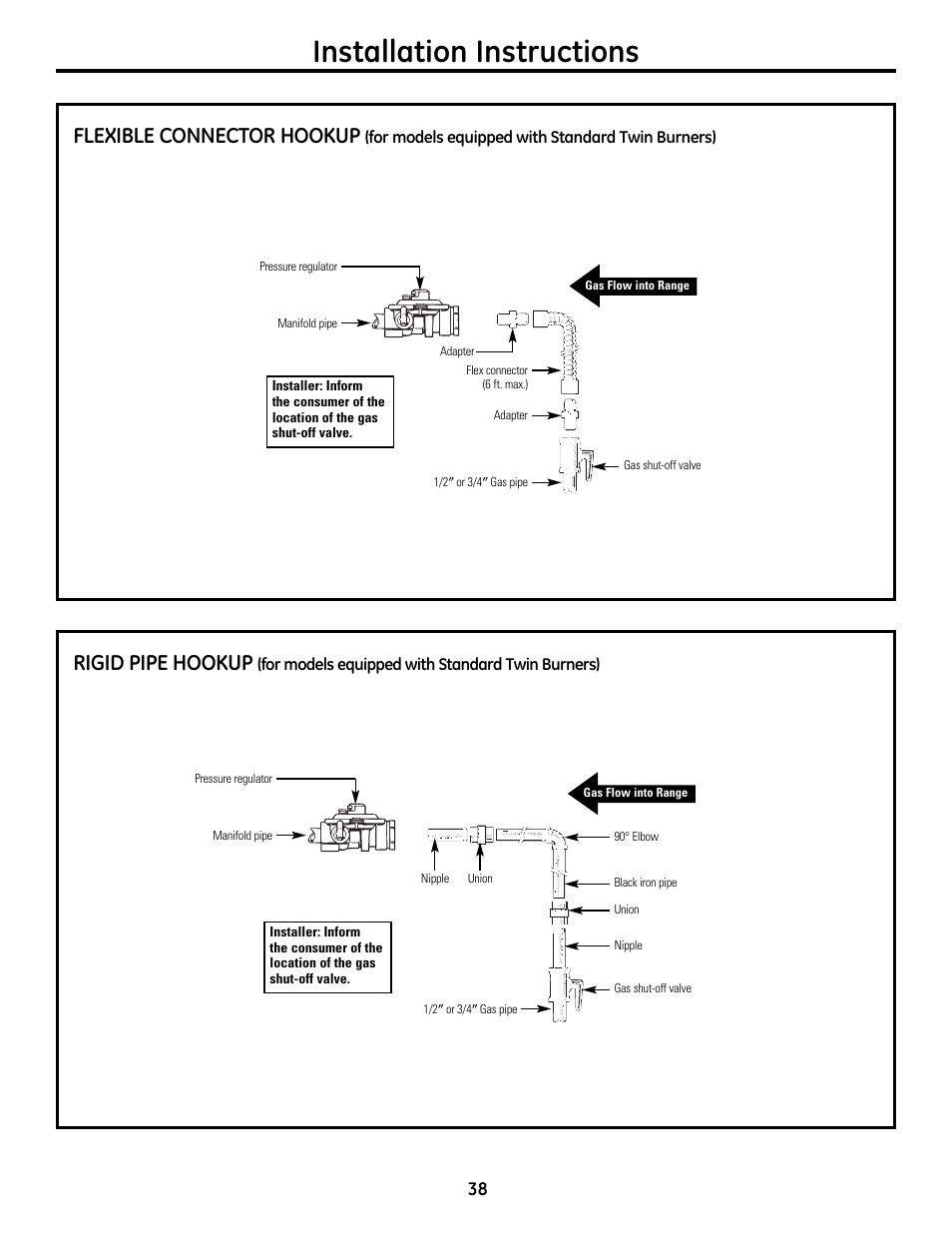 Installation Instructions

FLEXIBLE CONNECTOR HOOKUP (for models equipped with Standard Twin Burners)

Pressure regulator

Gas Flow into Range

Manifold pipe

Adapter

Flex connector (6 ft. max.)

Installer: Inform the consumer of the location of the gas shut-off valve.

Adapter

Gas shut-off valve

1/2″ or 3/4″ Gas pipe

RIGID PIPE HOOKUP (for models equipped with Standard Twin Burners)

Pressure regulator

Gas Flow into Range

Manifold pipe

90° Elbow

Nipple

Union

Black iron pipe

Union

Installer: Inform the consumer of the location of the gas shut-off valve.

Nipple

Gas shut-off valve

1/2″ or 3/4″ Gas pipe

38