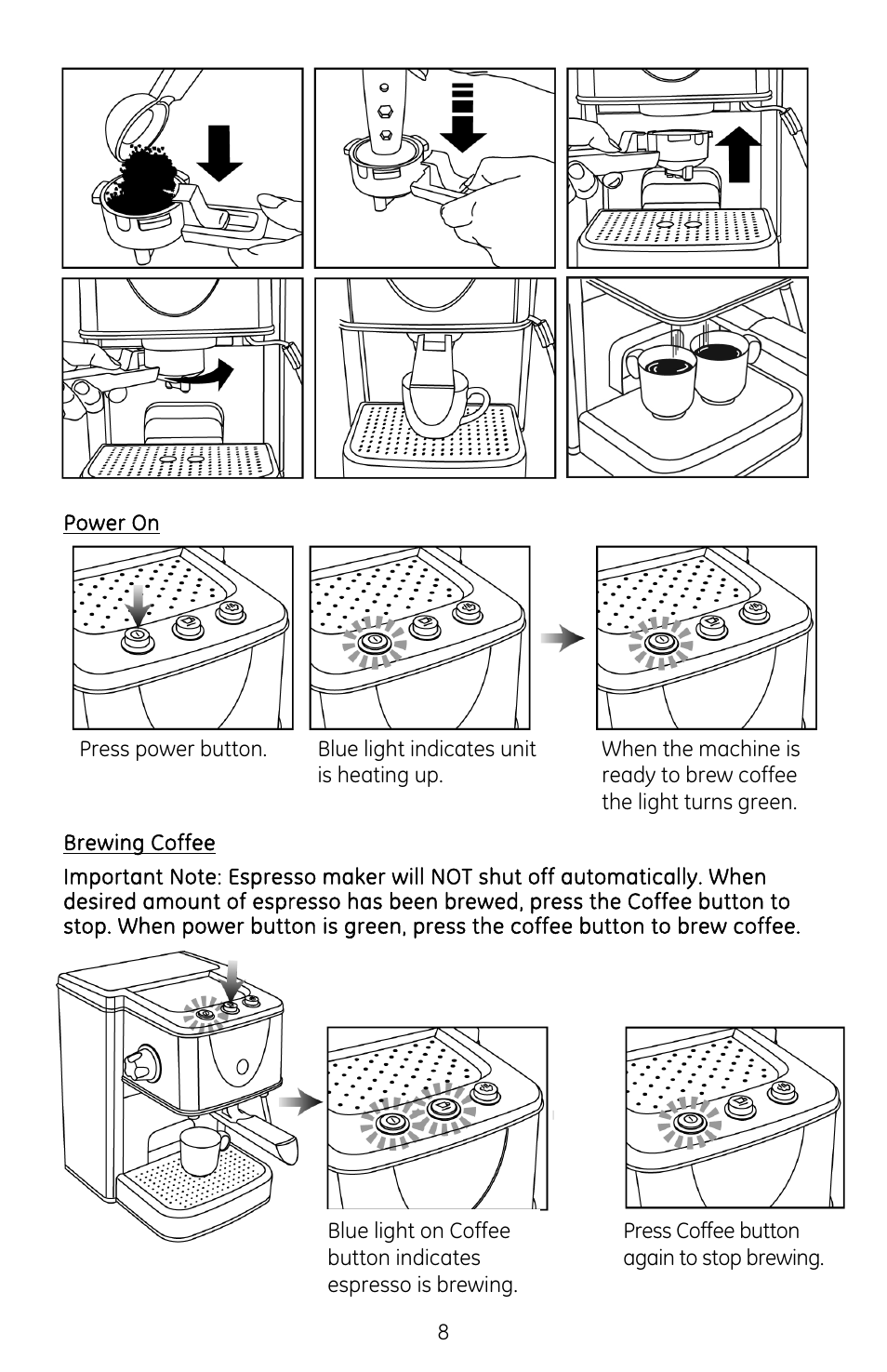 Power On

Press power button.

Blue light indicates unit is heating up.

When the machine is ready to brew coffee the light turns green.

Brewing Coffee

Important Note: Espresso maker will NOT shut off automatically. When desired amount of espresso has been brewed, press the Coffee button to stop. When power button is green, press the coffee button to brew coffee.

Blue light on Coffee button indicates espresso is brewing.

Press Coffee button again to stop brewing.

8