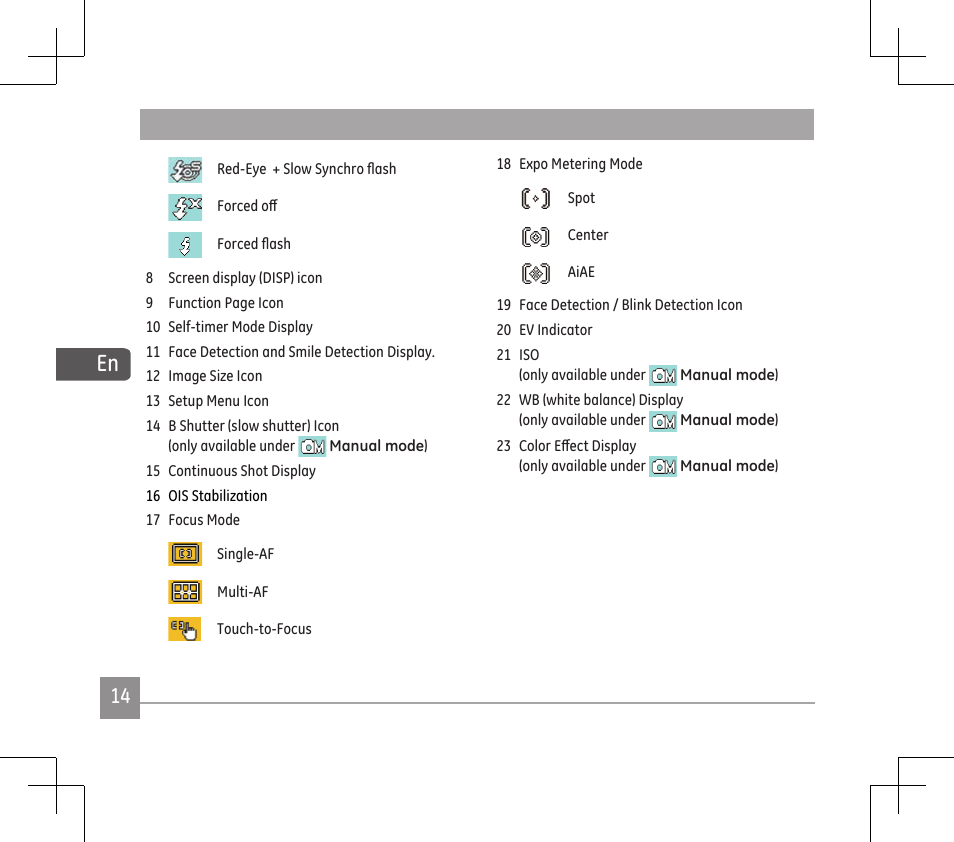 Red-Eye + Slow Synchro flash

Forced off

Forced flash

8 Screen display (DISP) icon

9 Function Page Icon

10 Self-timer Mode Display

11 Face Detection and Smile Detection Display.

12 Image Size Icon

13 Setup Menu Icon

14 B Shutter (slow shutter) Icon
(only available under Manual mode)

15 Continuous Shot Display

16 OIS Stabilization

17 Focus Mode

Single-AF

Multi-AF

Touch-to-Focus

18 Expo Metering Mode

Spot

Center

AiAE

19 Face Detection / Blink Detection Icon

20 EV Indicator

21 ISO
(only available under Manual mode)

22 WB (white balance) Display
(only available under Manual mode)

23 Color Effect Display
(only available under Manual mode)

En

14