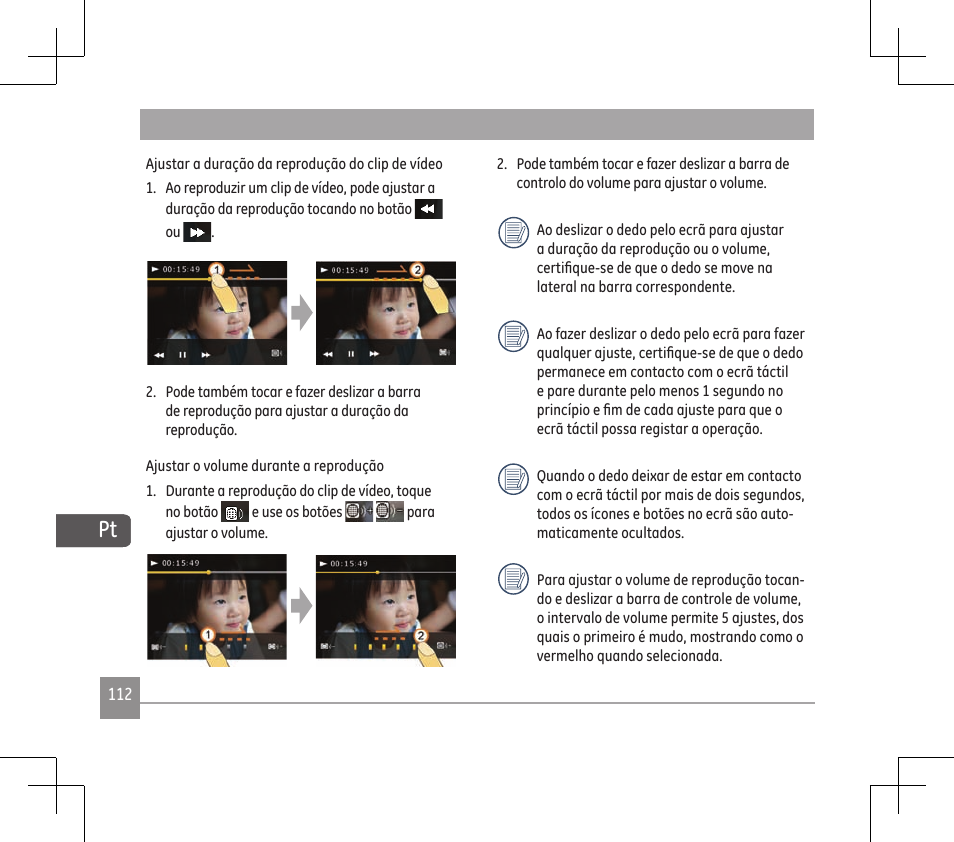 Ajustar a duração da reprodução do clip de vídeo

1. Ao reproduzir um clip de vídeo, pode ajustar a duração da reprodução tocando no botão ou .

00:15:49 1

00:15:49 2

2. Pode também tocar e fazer deslizar a barra de reprodução para ajustar a duração da reprodução.

Ajustar o volume durante a reprodução

1. Durante a reprodução do clip de vídeo, toque no botão e use os botões para ajustar o volume.

00:15:49 1

00:15:49 2

2. Pode também tocar e fazer deslizar a barra de controlo do volume para ajustar o volume.

Ao deslizar o dedo pelo ecrã para ajustar a duração da reprodução ou o volume, certifique-se de que o dedo se move na lateral na barra correspondente.

Ao fazer deslizar o dedo pelo ecrã para fazer qualquer ajuste, certifique-se de que o dedo permanece em contacto com o ecrã táctil e pare durante pelo menos 1 segundo no princípio e fim de cada ajuste para que o ecrã táctil possa registar a operação.

Quando o dedo deixar de estar em contacto com o ecrã táctil por mais de dois segundos, todos os ícones e botões no ecrã são automaticamente ocultados.

Para ajustar o volume de reprodução tocando e deslizar a barra de controle de volume, o intervalo de volume permite 5 ajustes, dos quais o primeiro é mudo, mostrando como o vermelho quando selecionada.

Pt

112