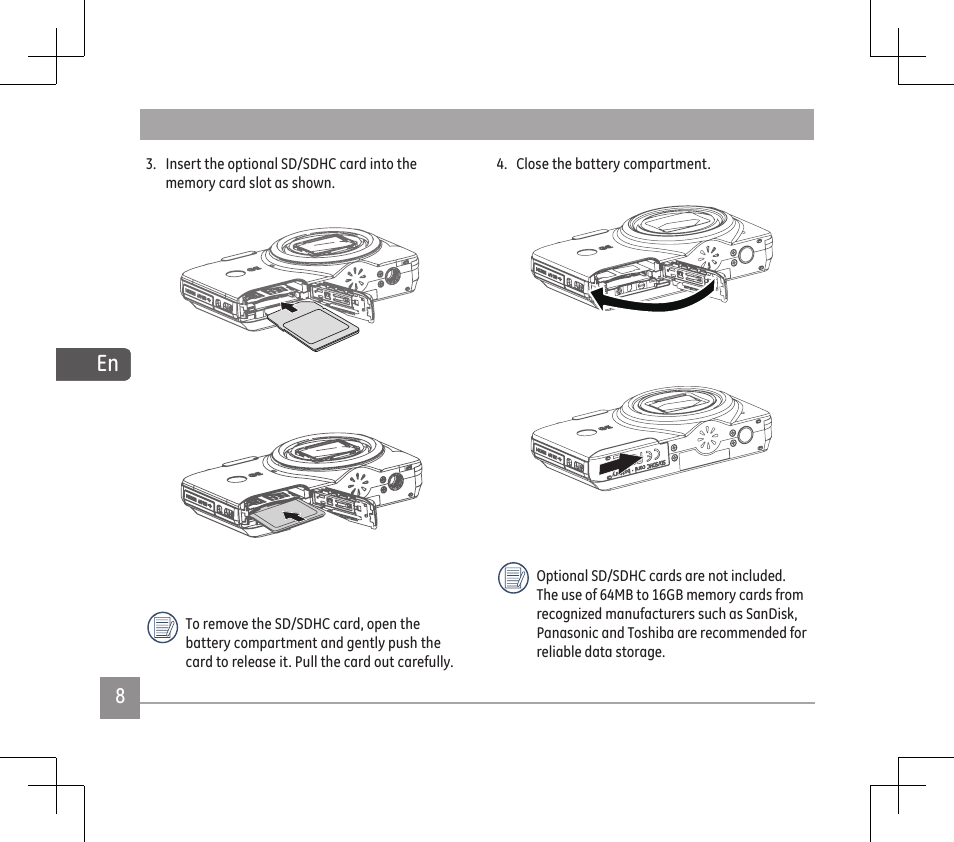 3. Insert the optional SD/SDHC card into the memory card slot as shown.

En

To remove the SD/SDHC card, open the battery compartment and gently push the card to release it. Pull the card out carefully.

4. Close the battery compartment.

Optional SD/SDHC cards are not included. The use of 64MB to 16GB memory cards from recognized manufacturers such as SanDisk, Panasonic and Toshiba are recommended for reliable data storage.

8