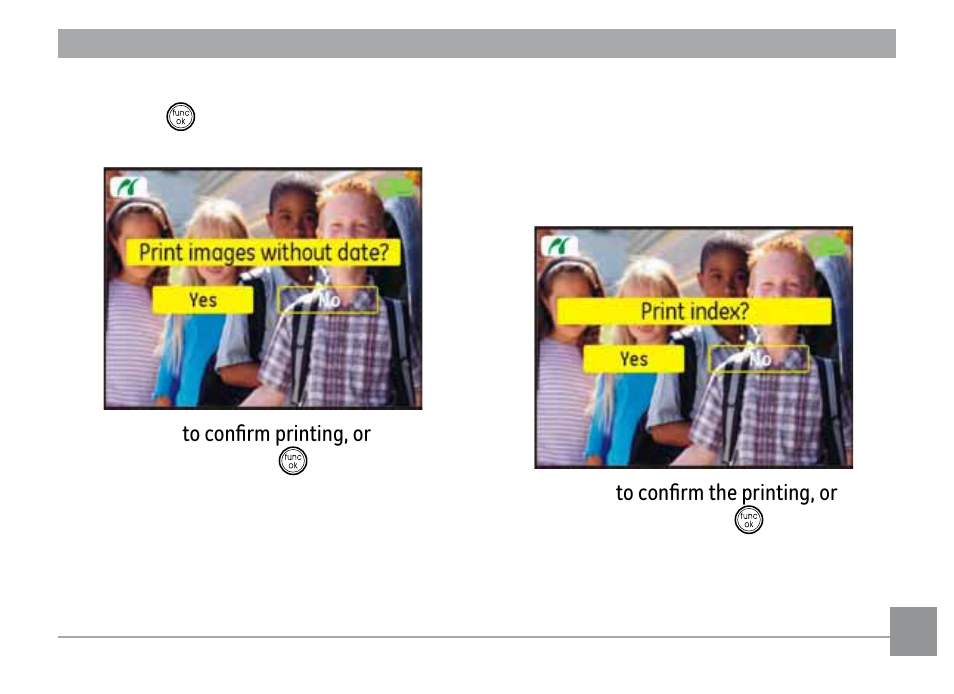 func ok

Print images without date?

Yes

No

to confirm printing, or

func ok

Print index?

Yes

No

to confirm the printing, or

func ok