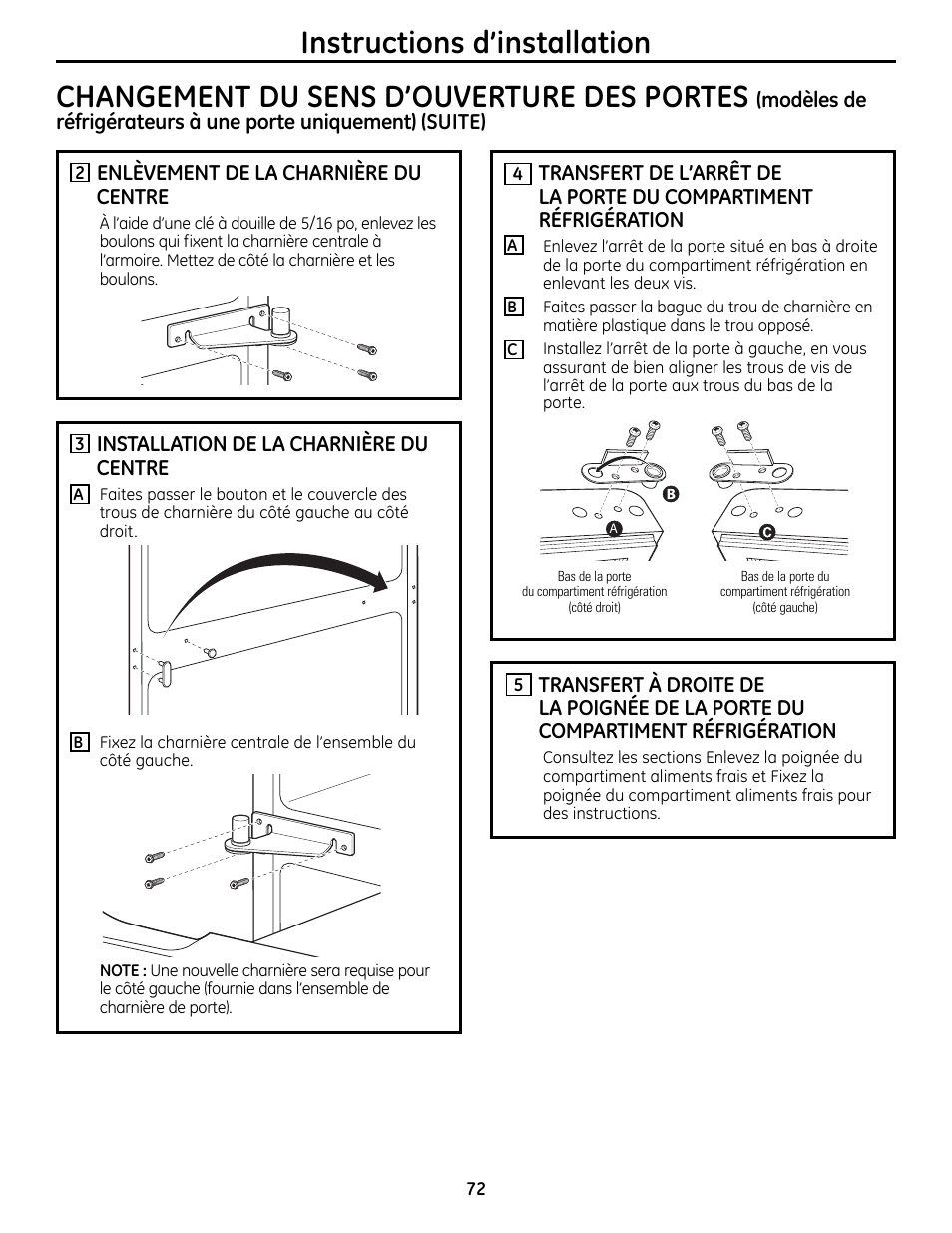 Instructions d'installation

CHANGEMENT DU SENS D'OUVERTURE DES PORTES (modèles de réfrigérateurs à une porte uniquement) (SUITE)

2 ENLÈVEMENT DE LA CHARNIÈRE DU CENTRE

À l'aide d'une clé à douille de 5/16 po, enlevez les boulons qui fixent la charnière centrale à l'armoire. Mettez de côté la charnière et les boulons.

3 INSTALLATION DE LA CHARNIÈRE DU CENTRE

A Faites passer le bouton et le couvercle des trous de charnière du côté gauche au côté droit.

B Fixez la charnière centrale de l'ensemble du côté gauche.

NOTE : Une nouvelle charnière sera requise pour le côté gauche (fournie dans l'ensemble de charnière de porte).

4 TRANSFERT DE L'ARRÊT DE LA PORTE DU COMPARTIMENT RÉFRIGÉRATION

A Enlevez l'arrêt de la porte situé en bas à droite de la porte du compartiment réfrigération en enlevant les deux vis.

B Faites passer la bague du trou de charnière en matière plastique dans le trou opposé.

C Installez l'arrêt de la porte à gauche, en vous assurant de bien aligner les trous de vis de l'arrêt de la porte aux trous du bas de la porte.

B
A
C

Bas de la porte du compartiment réfrigération (côté droit)

Bas de la porte du compartiment réfrigération (côté gauche)

5 TRANSFERT À DROITE DE LA POIGNÉE DE LA PORTE DU COMPARTIMENT RÉFRIGÉRATION

Consultez les sections Enlevez la poignée du compartiment aliments frais et Fixez la poignée du compartiment aliments frais pour des instructions.

72