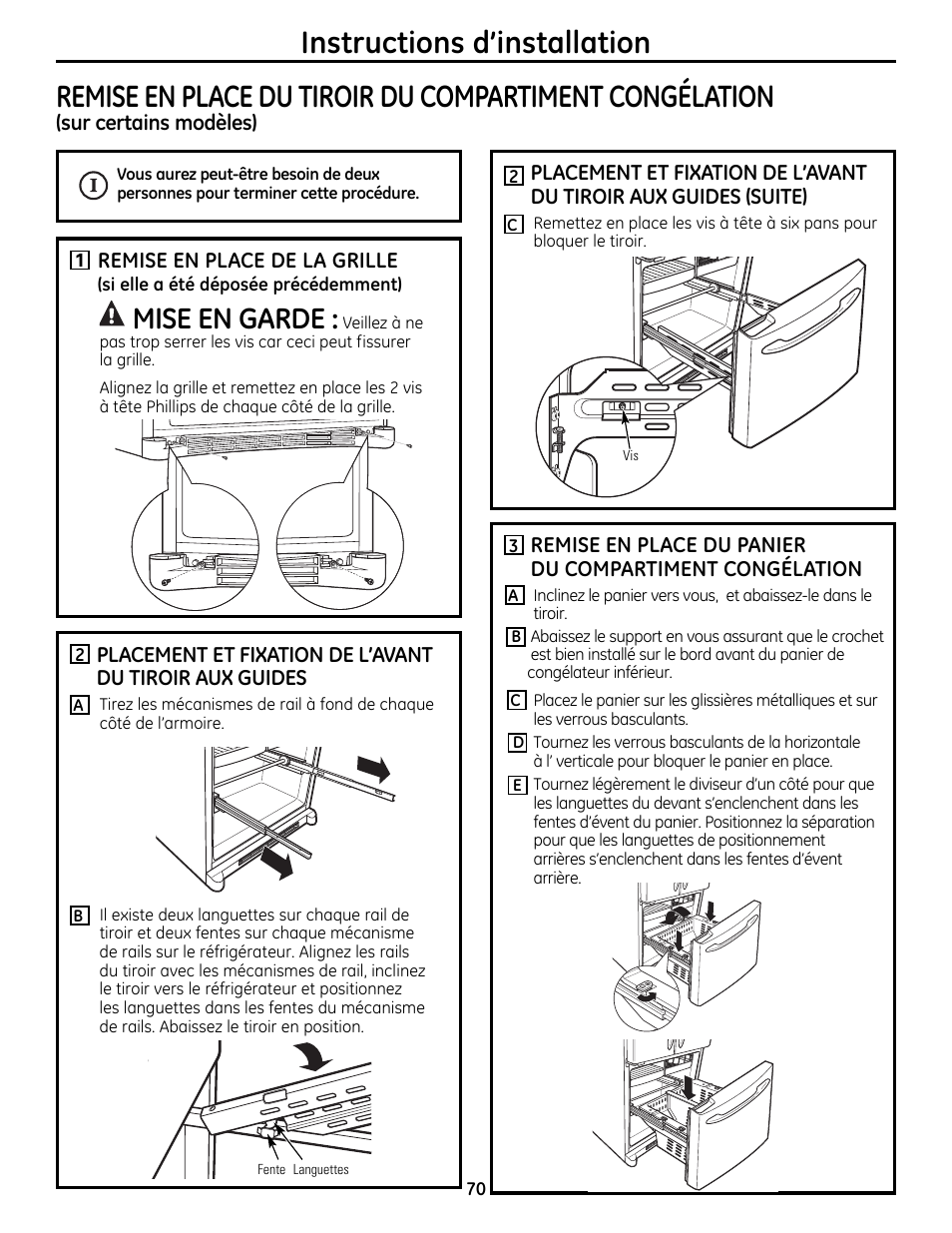 Instructions d'installation

REMISE EN PLACE DU TIROIR DU COMPARTIMENT CONGÉLATION
(sur certains modèles)

I Vous aurez peut-être besoin de deux personnes pour terminer cette procédure.

1 REMISE EN PLACE DE LA GRILLE
(si elle a été déposée précédemment)

MISE EN GARDE : Veillez à ne pas trop serrer les vis car ceci peut fissurer la grille.

Alignez la grille et remettez en place les 2 vis à tête Phillips de chaque côté de la grille.

2 PLACEMENT ET FIXATION DE L'AVANT DU TIROIR AUX GUIDES

A Tirez les mécanismes de rail à fond de chaque côté de l'armoire.

B Il existe deux languettes sur chaque rail de tiroir et deux fentes sur chaque mécanisme de rails sur le réfrigérateur. Alignez les rails du tiroir avec les mécanismes de rail, inclinez le tiroir vers le réfrigérateur et positionnez les languettes dans les fentes du mécanisme de rails. Abaissez le tiroir en position.

Fente Languettes

2 PLACEMENT ET FIXATION DE L'AVANT DU TIROIR AUX GUIDES (SUITE)

C Remettez en place les vis à tête à six pans pour bloquer le tiroir.

Vis

3 REMISE EN PLACE DU PANIER DU COMPARTIMENT CONGÉLATION

A Inclinez le panier vers vous, et abaissez-le dans le tiroir.

B Abaissez le support en vous assurant que le crochet est bien installé sur le bord avant du panier de congélateur inférieur.

C Placez le panier sur les glissières métalliques et sur les verrous basculants.

D Tournez les verrous basculants de la horizontale à l' verticale pour bloquer le panier en place.

E Tournez légèrement le diviseur d'un côté pour que les languettes du devant s'enclenchent dans les fentes d'évent du panier. Positionnez la séparation pour que les languettes de positionnement arrières s'enclenchent dans les fentes d'évent arrière.

70