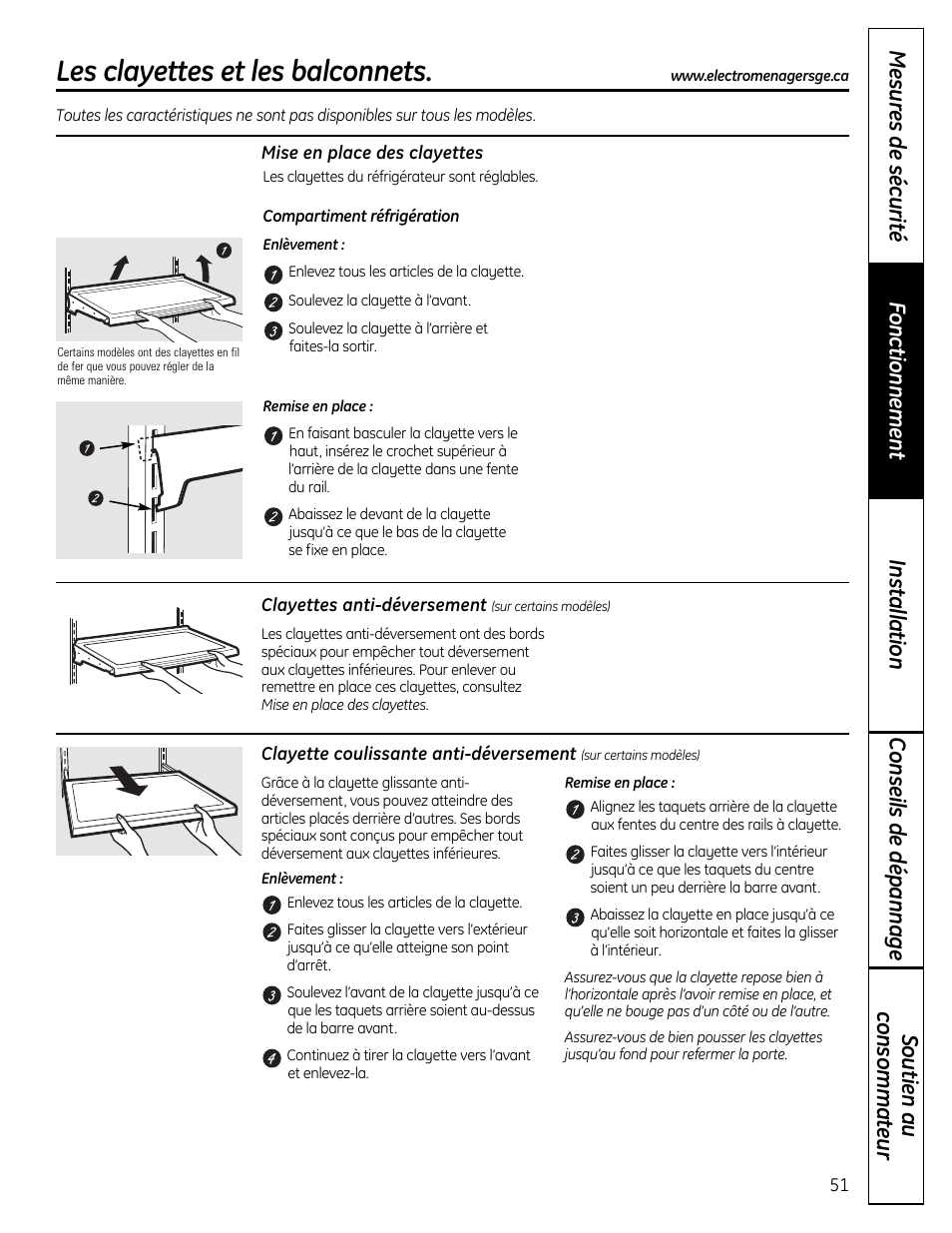 Les clayettes et les balconnets.

www.electromenagersge.ca

Toutes les caractéristiques ne sont pas disponibles sur tous les modèles.

Mise en place des clayettes

Les clayettes du réfrigérateur sont réglables.

Compartiment réfrigération

Enlèvement :

1 Enlevez tous les articles de la clayette.

2 Soulevez la clayette à l'avant.

3 Soulevez la clayette à l'arrière et faites-la sortir.

1

Certains modèles ont des clayettes en fil de fer que vous pouvez régler de la même manière.

Remise en place :

1 En faisant basculer la clayette vers le haut, insérez le crochet supérieur à l'arrière de la clayette dans une fente du rail.

2 Abaissez le devant de la clayette jusqu'à ce que le bas de la clayette se fixe en place.

1

2

Clayettes anti-déversement (sur certains modèles)

Les clayettes anti-déversement ont des bords spéciaux pour empêcher tout déversement aux clayettes inférieures. Pour enlever ou remettre en place ces clayettes, consultez Mise en place des clayettes.

Clayette coulissante anti-déversement (sur certains modèles)

Grâce à la clayette glissante anti-déversement, vous pouvez atteindre des articles placés derrière d'autres. Ses bords spéciaux sont conçus pour empêcher tout déversement aux clayettes inférieures.

Enlèvement :

1 Enlevez tous les articles de la clayette.

2 Faites glisser la clayette vers l'extérieur jusqu'à ce qu'elle atteigne son point d'arrêt.

3 Soulevez l'avant de la clayette jusqu'à ce que les taquets arrière soient au-dessus de la barre avant.

4 Continuez à tirer la clayette vers l'avant et enlevez-la.

Remise en place :

1 Alignez les taquets arrière de la clayette aux fentes du centre des rails à clayette.

2 Faites glisser la clayette vers l'intérieur jusqu'à ce que les taquets du centre soient un peu derrière la barre avant.

3 Abaissez la clayette en place jusqu'à ce qu'elle soit horizontale et faites la glisser à l'intérieur.

Assurez-vous que la clayette repose bien à l'horizontale après l'avoir remise en place, et qu'elle ne bouge pas d'un côté ou de l'autre.

Assurez-vous de bien pousser les clayettes jusqu'au fond pour refermer la porte.

Mesures de sécurité

Fonctionnement

Installation

Conseils de dépannage

Soutien au consommateur

51