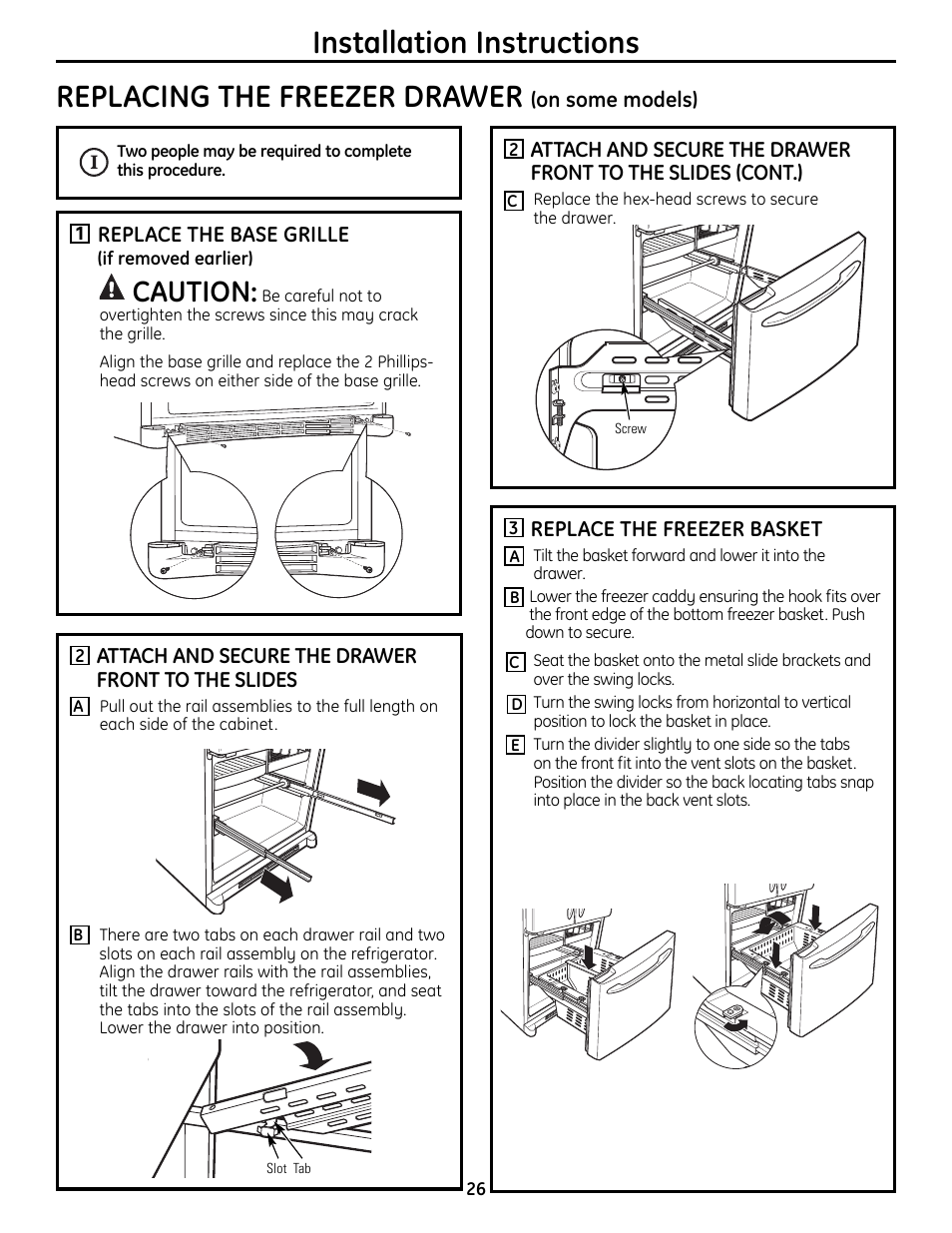 Installation Instructions

REPLACING THE FREEZER DRAWER (on some models)

Two people may be required to complete this procedure.

1 REPLACE THE BASE GRILLE
(if removed earlier)

CAUTION: Be careful not to overtighten the screws since this may crack the grille.

Align the base grille and replace the 2 Phillips-head screws on either side of the base grille.

2 ATTACH AND SECURE THE DRAWER FRONT TO THE SLIDES

A Pull out the rail assemblies to the full length on each side of the cabinet.

B There are two tabs on each drawer rail and two slots on each rail assembly on the refrigerator. Align the drawer rails with the rail assemblies, tilt the drawer toward the refrigerator, and seat the tabs into the slots of the rail assembly. Lower the drawer into position.

Slot Tab

2 ATTACH AND SECURE THE DRAWER FRONT TO THE SLIDES (CONT.)

C Replace the hex-head screws to secure the drawer.

Screw

3 REPLACE THE FREEZER BASKET

A Tilt the basket forward and lower it into the drawer.

B Lower the freezer caddy ensuring the hook fits over the front edge of the bottom freezer basket. Push down to secure.

C Seat the basket onto the metal slide brackets and over the swing locks.

D Turn the swing locks from horizontal to vertical position to lock the basket in place.

E Turn the divider slightly to one side so the tabs on the front fit into the vent slots on the basket. Position the divider so the back locating tabs snap into place in the back vent slots.

26