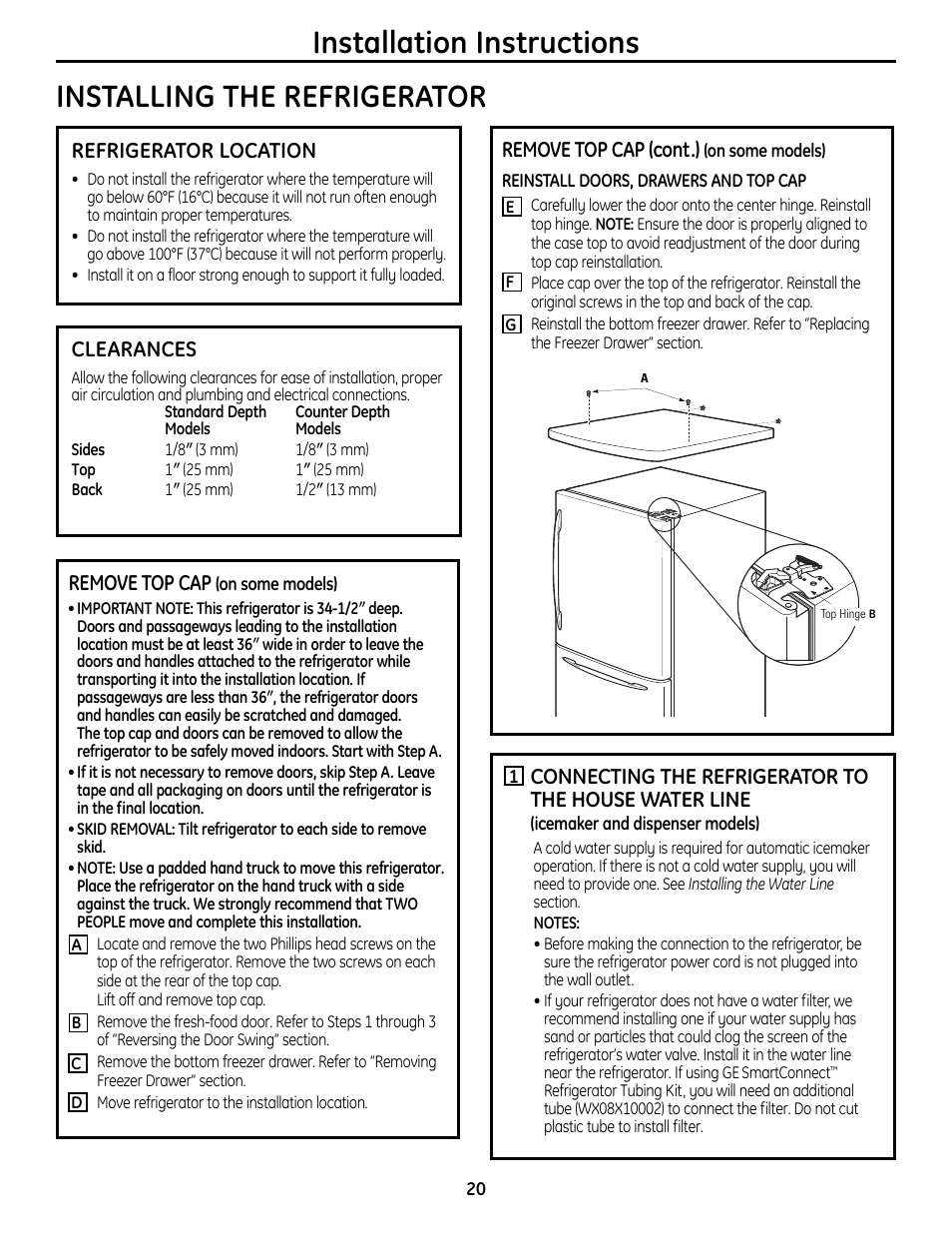 Installation Instructions

INSTALLING THE REFRIGERATOR

REFRIGERATOR LOCATION

• Do not install the refrigerator where the temperature will go below 60°F (16°C) because it will not run often enough to maintain proper temperatures.
• Do not install the refrigerator where the temperature will go above 100°F (37°C) because it will not perform properly.
• Install it on a floor strong enough to support it fully loaded.

CLEARANCES

Allow the following clearances for ease of installation, proper air circulation and plumbing and electrical connections.

| | Standard Depth Models | Counter Depth Models |
|---|---|---|
| Sides | 1/8″ (3 mm) | 1/8″ (3 mm) |
| Top | 1″ (25 mm) | 1″ (25 mm) |
| Back | 1″ (25 mm) | 1/2″ (13 mm) |

REMOVE TOP CAP (on some models)

• IMPORTANT NOTE: This refrigerator is 34-1/2″ deep. Doors and passageways leading to the installation location must be at least 36″ wide in order to leave the doors and handles attached to the refrigerator while transporting it into the installation location. If passageways are less than 36″, the refrigerator doors and handles can easily be scratched and damaged. The top cap and doors can be removed to allow the refrigerator to be safely moved indoors. Start with Step A.
• If it is not necessary to remove doors, skip Step A. Leave tape and all packaging on doors until the refrigerator is in the final location.
• SKID REMOVAL: Tilt refrigerator to each side to remove skid.
• NOTE: Use a padded hand truck to move this refrigerator. Place the refrigerator on the hand truck with a side against the truck. We strongly recommend that TWO PEOPLE move and complete this installation.

A Locate and remove the two Phillips head screws on the top of the refrigerator. Remove the two screws on each side at the rear of the top cap. Lift off and remove top cap.
B Remove the fresh-food door. Refer to Steps 1 through 3 of "Reversing the Door Swing" section.
C Remove the bottom freezer drawer. Refer to "Removing Freezer Drawer" section.
D Move refrigerator to the installation location.

REMOVE TOP CAP (cont.) (on some models)

REINSTALL DOORS, DRAWERS AND TOP CAP

E Carefully lower the door onto the center hinge. Reinstall top hinge. NOTE: Ensure the door is properly aligned to the case top to avoid readjustment of the door during top cap reinstallation.
F Place cap over the top of the refrigerator. Reinstall the original screws in the top and back of the cap.
G Reinstall the bottom freezer drawer. Refer to "Replacing the Freezer Drawer" section.

A

Top Hinge B

1 CONNECTING THE REFRIGERATOR TO THE HOUSE WATER LINE
(icemaker and dispenser models)

A cold water supply is required for automatic icemaker operation. If there is not a cold water supply, you will need to provide one. See Installing the Water Line section.

NOTES:
• Before making the connection to the refrigerator, be sure the refrigerator power cord is not plugged into the wall outlet.
• If your refrigerator does not have a water filter, we recommend installing one if your water supply has sand or particles that could clog the screen of the refrigerator's water valve. Install it in the water line near the refrigerator. If using GE SmartConnect™ Refrigerator Tubing Kit, you will need an additional tube (WX08X10002) to connect the filter. Do not cut plastic tube to install filter.

20