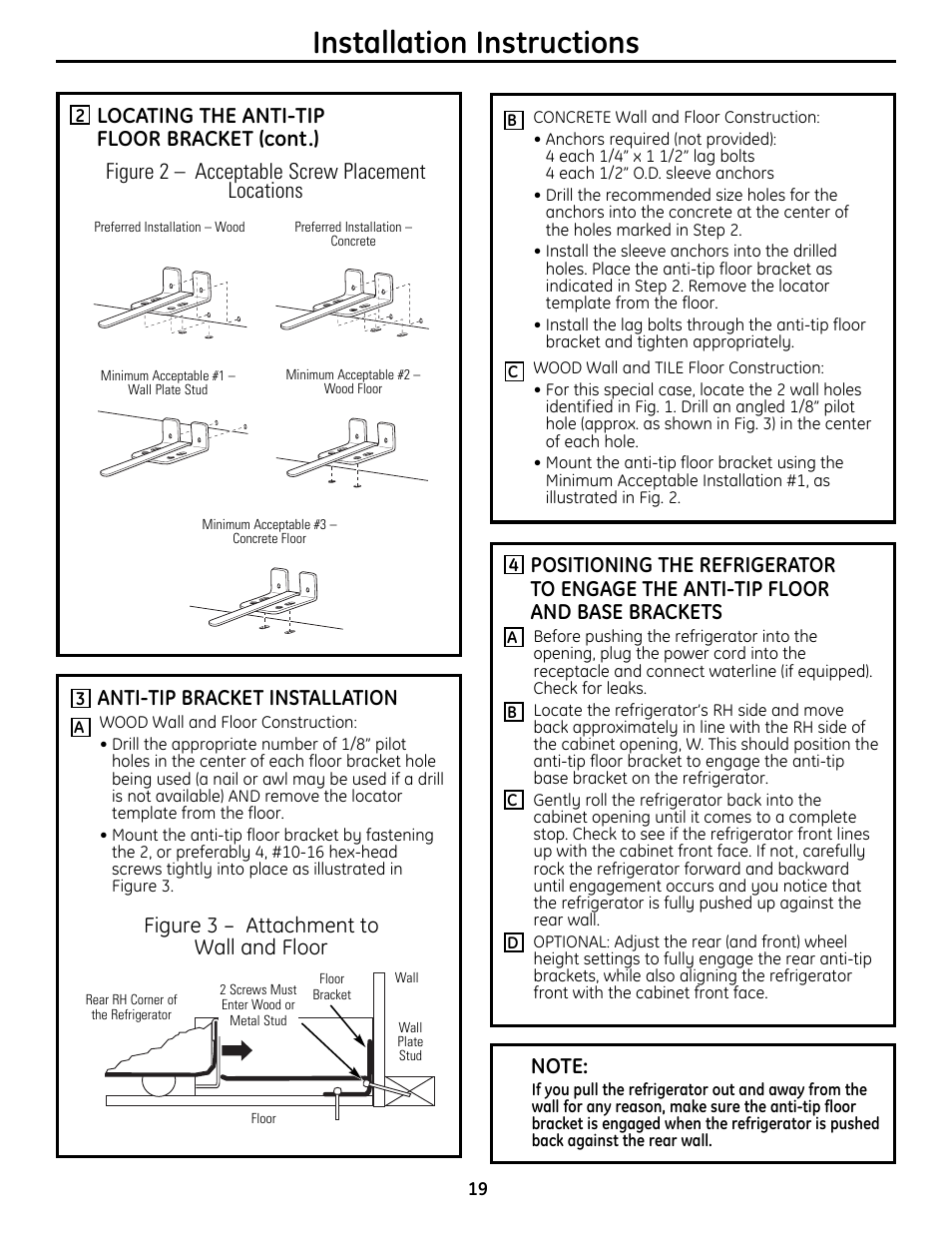 Installation Instructions

2 LOCATING THE ANTI-TIP FLOOR BRACKET (cont.)

Figure 2 – Acceptable Screw Placement Locations

Preferred Installation – Wood

Preferred Installation – Concrete

Minimum Acceptable #1 – Wall Plate Stud

Minimum Acceptable #2 – Wood Floor

Minimum Acceptable #3 – Concrete Floor

3 ANTI-TIP BRACKET INSTALLATION

A WOOD Wall and Floor Construction:
• Drill the appropriate number of 1/8" pilot holes in the center of each floor bracket hole being used (a nail or awl may be used if a drill is not available) AND remove the locator template from the floor.
• Mount the anti-tip floor bracket by fastening the 2, or preferably 4, #10-16 hex-head screws tightly into place as illustrated in Figure 3.

Figure 3 – Attachment to Wall and Floor

Rear RH Corner of the Refrigerator

2 Screws Must Enter Wood or Metal Stud

Floor Bracket

Wall

Wall Plate Stud

Floor

B CONCRETE Wall and Floor Construction:
• Anchors required (not provided):
4 each 1/4" x 1 1/2" lag bolts
4 each 1/2" O.D. sleeve anchors
• Drill the recommended size holes for the anchors into the concrete at the center of the holes marked in Step 2.
• Install the sleeve anchors into the drilled holes. Place the anti-tip floor bracket as indicated in Step 2. Remove the locator template from the floor.
• Install the lag bolts through the anti-tip floor bracket and tighten appropriately.

C WOOD Wall and TILE Floor Construction:
• For this special case, locate the 2 wall holes identified in Fig. 1. Drill an angled 1/8" pilot hole (approx. as shown in Fig. 3) in the center of each hole.
• Mount the anti-tip floor bracket using the Minimum Acceptable Installation #1, as illustrated in Fig. 2.

4 POSITIONING THE REFRIGERATOR TO ENGAGE THE ANTI-TIP FLOOR AND BASE BRACKETS

A Before pushing the refrigerator into the opening, plug the power cord into the receptacle and connect waterline (if equipped). Check for leaks.

B Locate the refrigerator's RH side and move back approximately in line with the RH side of the cabinet opening, W. This should position the anti-tip floor bracket to engage the anti-tip base bracket on the refrigerator.

C Gently roll the refrigerator back into the cabinet opening until it comes to a complete stop. Check to see if the refrigerator front lines up with the cabinet front face. If not, carefully rock the refrigerator forward and backward until engagement occurs and you notice that the refrigerator is fully pushed up against the rear wall.

D OPTIONAL: Adjust the rear (and front) wheel height settings to fully engage the rear anti-tip brackets, while also aligning the refrigerator front with the cabinet front face.

NOTE:
If you pull the refrigerator out and away from the wall for any reason, make sure the anti-tip floor bracket is engaged when the refrigerator is pushed back against the rear wall.

19