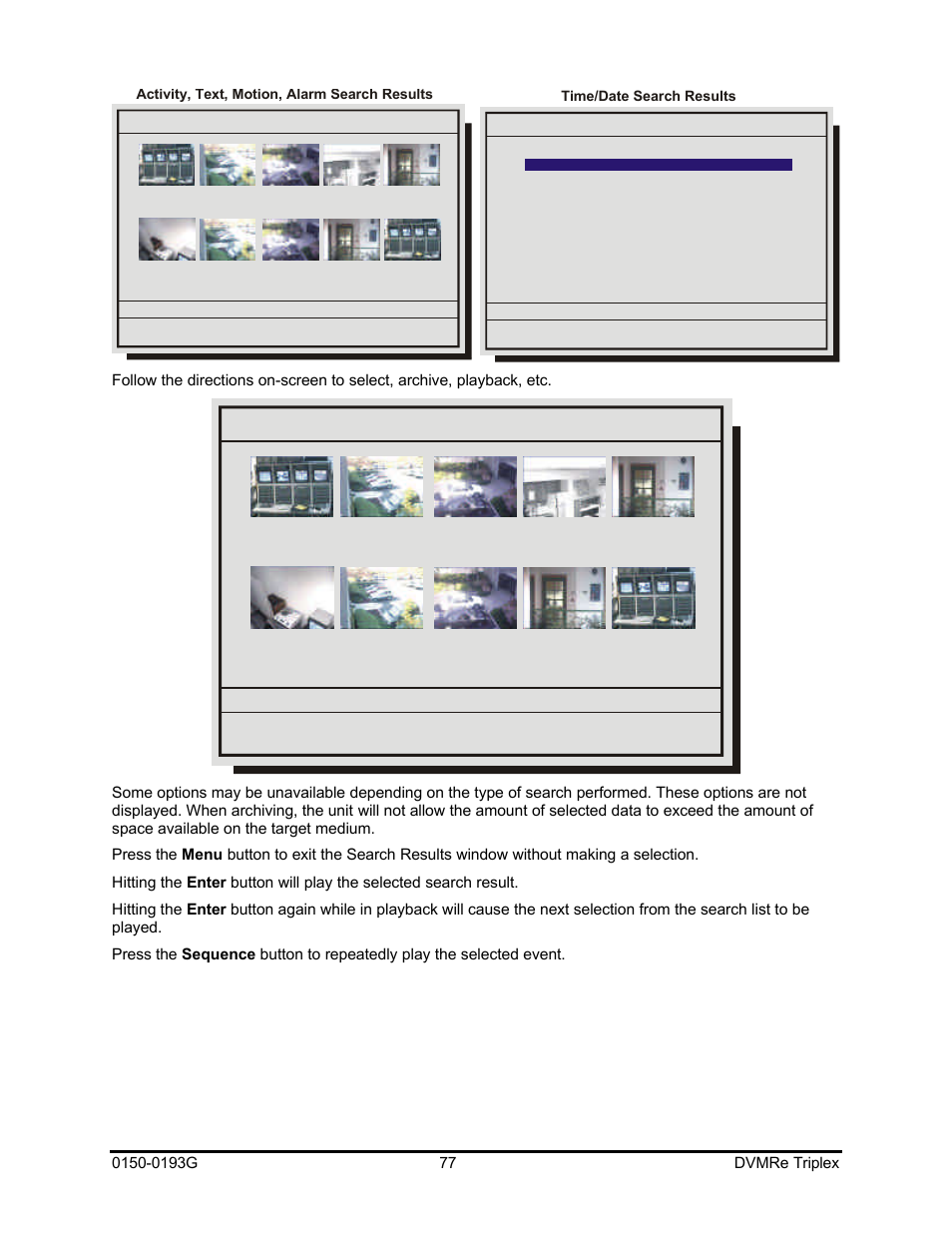 Activity, Text, Motion, Alarm Search Results

Time/Date Search Results

Follow the directions on-screen to select, archive, playback, etc.

Some options may be unavailable depending on the type of search performed. These options are not displayed. When archiving, the unit will not allow the amount of selected data to exceed the amount of space available on the target medium.

Press the **Menu** button to exit the Search Results window without making a selection.

Hitting the **Enter** button will play the selected search result.

Hitting the **Enter** button again while in playback will cause the next selection from the search list to be played.

Press the **Sequence** button to repeatedly play the selected event.

0150-0193G 77 DVMRe Triplex