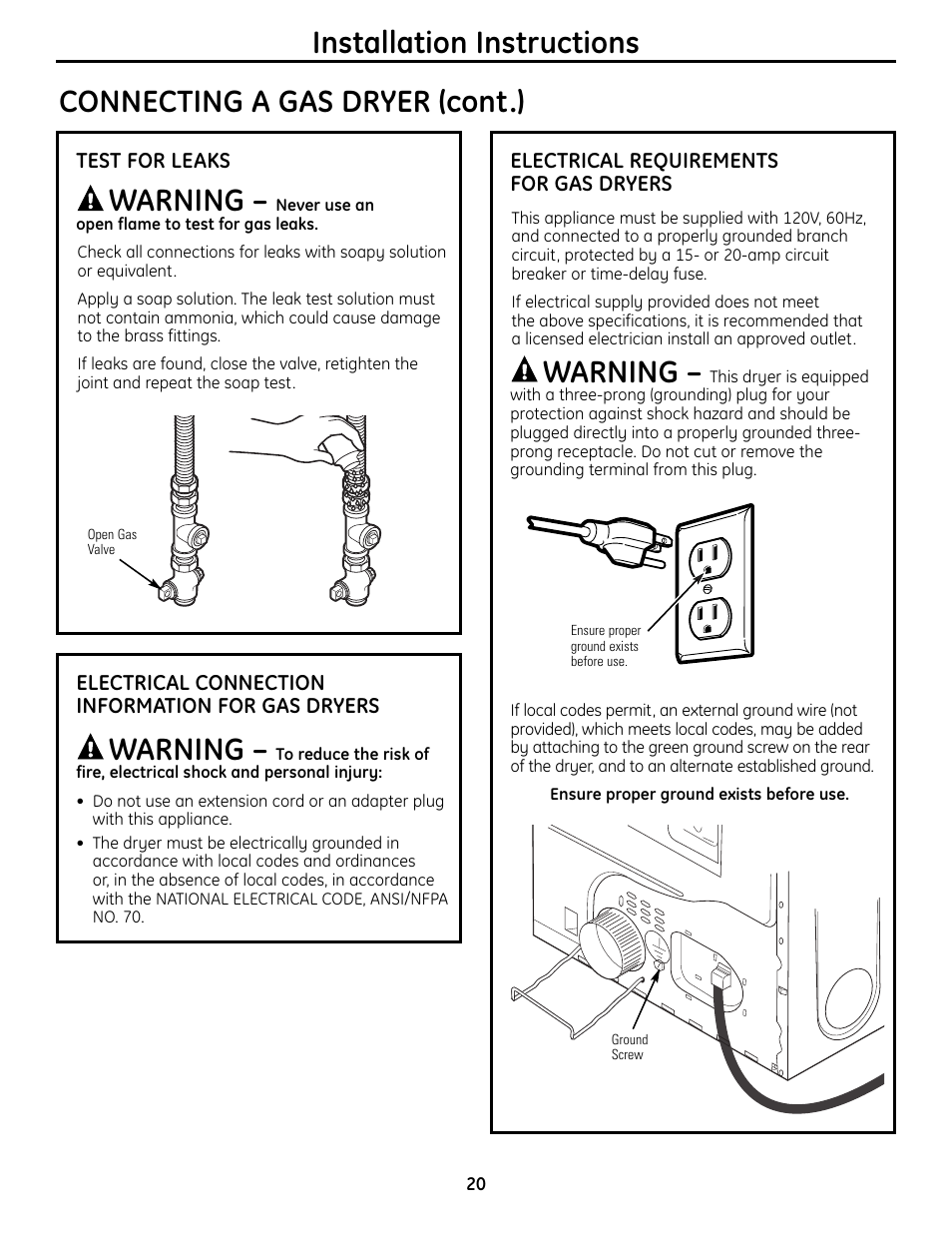 Installation Instructions

CONNECTING A GAS DRYER (cont.)

TEST FOR LEAKS

WARNING – Never use an open flame to test for gas leaks.

Check all connections for leaks with soapy solution or equivalent.

Apply a soap solution. The leak test solution must not contain ammonia, which could cause damage to the brass fittings.

If leaks are found, close the valve, retighten the joint and repeat the soap test.

Open Gas Valve

ELECTRICAL CONNECTION INFORMATION FOR GAS DRYERS

WARNING – To reduce the risk of fire, electrical shock and personal injury:

• Do not use an extension cord or an adapter plug with this appliance.

• The dryer must be electrically grounded in accordance with local codes and ordinances or, in the absence of local codes, in accordance with the NATIONAL ELECTRICAL CODE, ANSI/NFPA NO. 70.

ELECTRICAL REQUIREMENTS FOR GAS DRYERS

This appliance must be supplied with 120V, 60Hz, and connected to a properly grounded branch circuit, protected by a 15- or 20-amp circuit breaker or time-delay fuse.

If electrical supply provided does not meet the above specifications, it is recommended that a licensed electrician install an approved outlet.

WARNING – This dryer is equipped with a three-prong (grounding) plug for your protection against shock hazard and should be plugged directly into a properly grounded three-prong receptacle. Do not cut or remove the grounding terminal from this plug.

Ensure proper ground exists before use.

If local codes permit, an external ground wire (not provided), which meets local codes, may be added by attaching to the green ground screw on the rear of the dryer, and to an alternate established ground.

Ensure proper ground exists before use.

Ground Screw

20