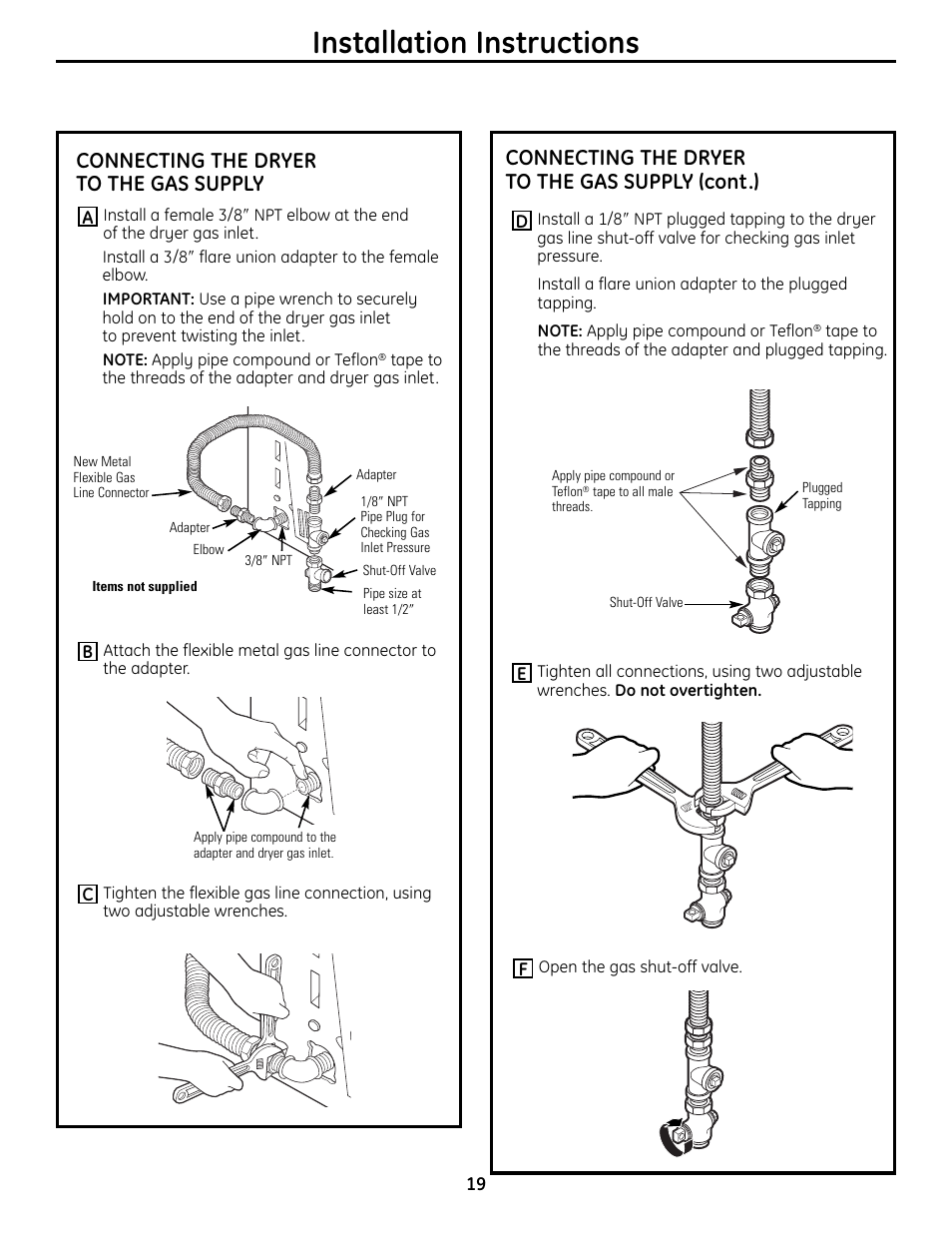 Installation Instructions

CONNECTING THE DRYER TO THE GAS SUPPLY

A Install a female 3/8″ NPT elbow at the end of the dryer gas inlet.

Install a 3/8″ flare union adapter to the female elbow.

IMPORTANT: Use a pipe wrench to securely hold on to the end of the dryer gas inlet to prevent twisting the inlet.

NOTE: Apply pipe compound or Teflon® tape to the threads of the adapter and dryer gas inlet.

New Metal Flexible Gas Line Connector

Adapter

Elbow

3/8″ NPT

Adapter

1/8″ NPT Pipe Plug for Checking Gas Inlet Pressure

Shut-Off Valve

Pipe size at least 1/2″

Items not supplied

B Attach the flexible metal gas line connector to the adapter.

Apply pipe compound to the adapter and dryer gas inlet.

C Tighten the flexible gas line connection, using two adjustable wrenches.

CONNECTING THE DRYER TO THE GAS SUPPLY (cont.)

D Install a 1/8″ NPT plugged tapping to the dryer gas line shut-off valve for checking gas inlet pressure.

Install a flare union adapter to the plugged tapping.

NOTE: Apply pipe compound or Teflon® tape to the threads of the adapter and plugged tapping.

Apply pipe compound or Teflon® tape to all male threads.

Plugged Tapping

Shut-Off Valve

E Tighten all connections, using two adjustable wrenches. Do not overtighten.

F Open the gas shut-off valve.

19