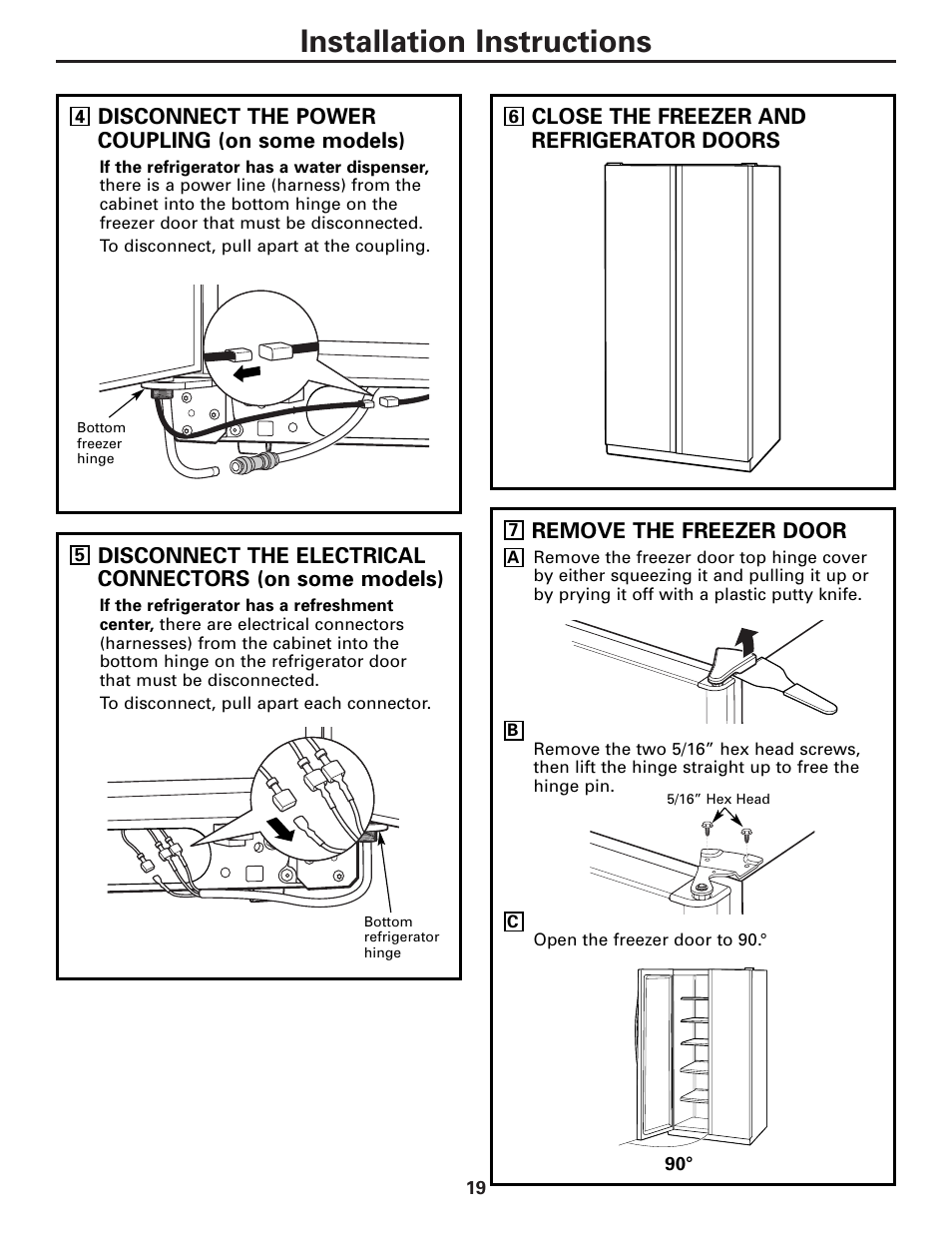 Installation Instructions

4 DISCONNECT THE POWER COUPLING (on some models)

If the refrigerator has a water dispenser, there is a power line (harness) from the cabinet into the bottom hinge on the freezer door that must be disconnected.

To disconnect, pull apart at the coupling.

Bottom freezer hinge

5 DISCONNECT THE ELECTRICAL CONNECTORS (on some models)

If the refrigerator has a refreshment center, there are electrical connectors (harnesses) from the cabinet into the bottom hinge on the refrigerator door that must be disconnected.

To disconnect, pull apart each connector.

Bottom refrigerator hinge

6 CLOSE THE FREEZER AND REFRIGERATOR DOORS

7 REMOVE THE FREEZER DOOR

A Remove the freezer door top hinge cover by either squeezing it and pulling it up or by prying it off with a plastic putty knife.

B Remove the two 5/16" hex head screws, then lift the hinge straight up to free the hinge pin.

5/16" Hex Head

C Open the freezer door to 90.°

90°

19