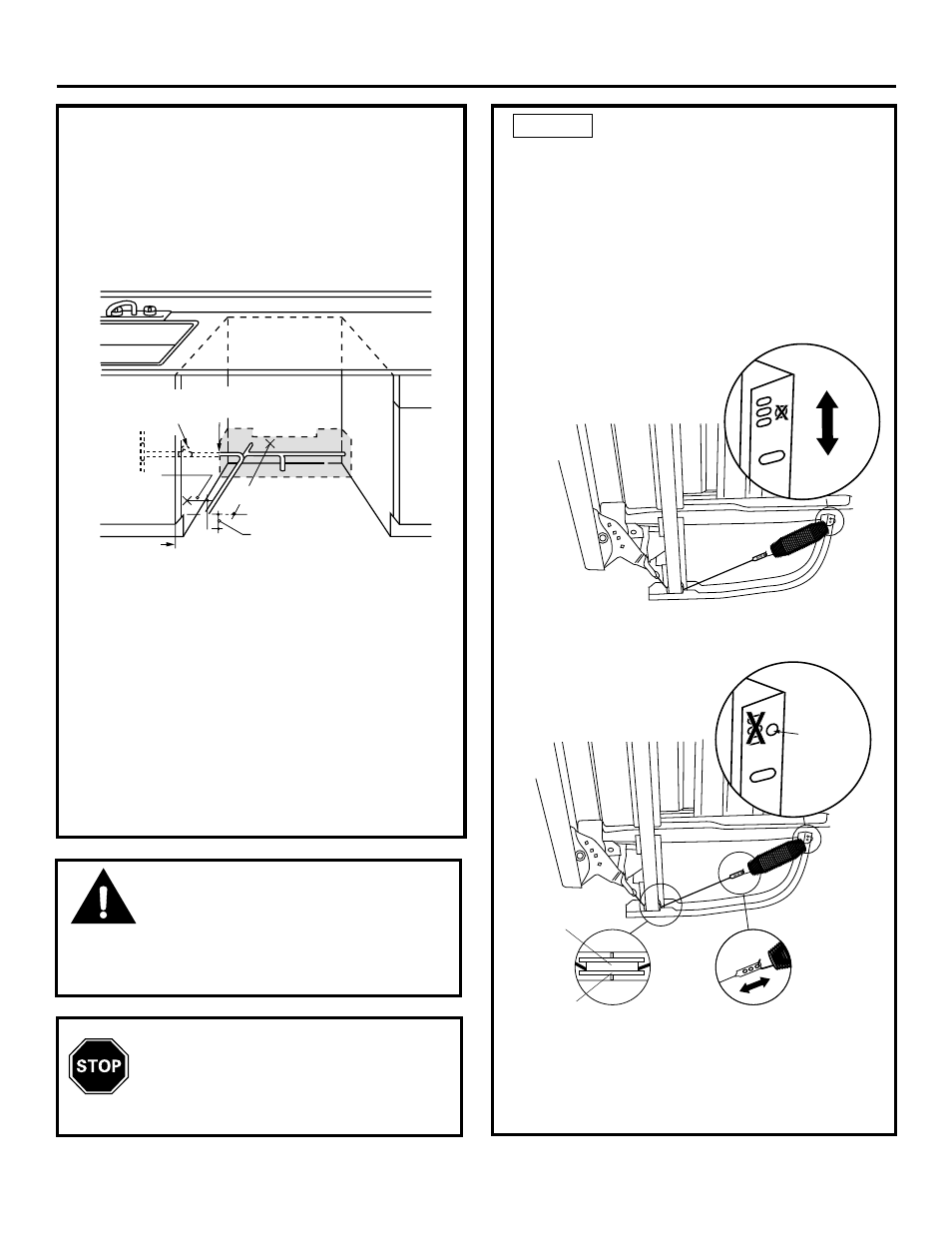 STOP