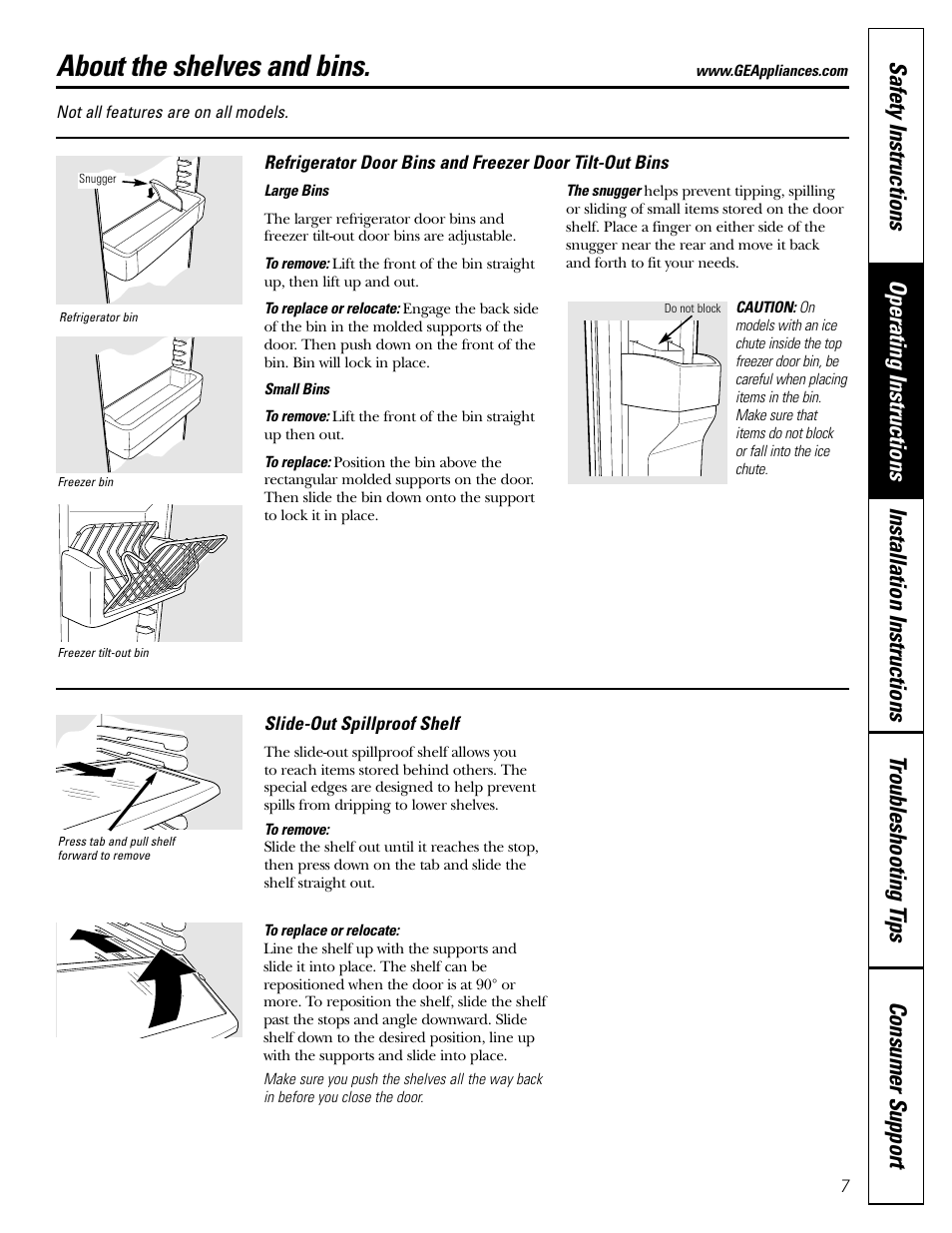 About the shelves and bins.

www.GEAppliances.com

Not all features are on all models.

Snugger

Refrigerator bin

Freezer bin

Freezer tilt-out bin

Refrigerator Door Bins and Freezer Door Tilt-Out Bins

Large Bins

The larger refrigerator door bins and freezer tilt-out door bins are adjustable.

To remove: Lift the front of the bin straight up, then lift up and out.

To replace or relocate: Engage the back side of the bin in the molded supports of the door. Then push down on the front of the bin. Bin will lock in place.

Small Bins

To remove: Lift the front of the bin straight up then out.

To replace: Position the bin above the rectangular molded supports on the door. Then slide the bin down onto the support to lock it in place.

The snugger helps prevent tipping, spilling or sliding of small items stored on the door shelf. Place a finger on either side of the snugger near the rear and move it back and forth to fit your needs.

Do not block

CAUTION: On models with an ice chute inside the top freezer door bin, be careful when placing items in the bin. Make sure that items do not block or fall into the ice chute.

Press tab and pull shelf forward to remove

Slide-Out Spillproof Shelf

The slide-out spillproof shelf allows you to reach items stored behind others. The special edges are designed to help prevent spills from dripping to lower shelves.

To remove:
Slide the shelf out until it reaches the stop, then press down on the tab and slide the shelf straight out.

To replace or relocate:
Line the shelf up with the supports and slide it into place. The shelf can be repositioned when the door is at 90° or more. To reposition the shelf, slide the shelf past the stops and angle downward. Slide shelf down to the desired position, line up with the supports and slide into place.

Make sure you push the shelves all the way back in before you close the door.

Safety Instructions
Operating Instructions
Installation Instructions
Troubleshooting Tips
Consumer Support

7