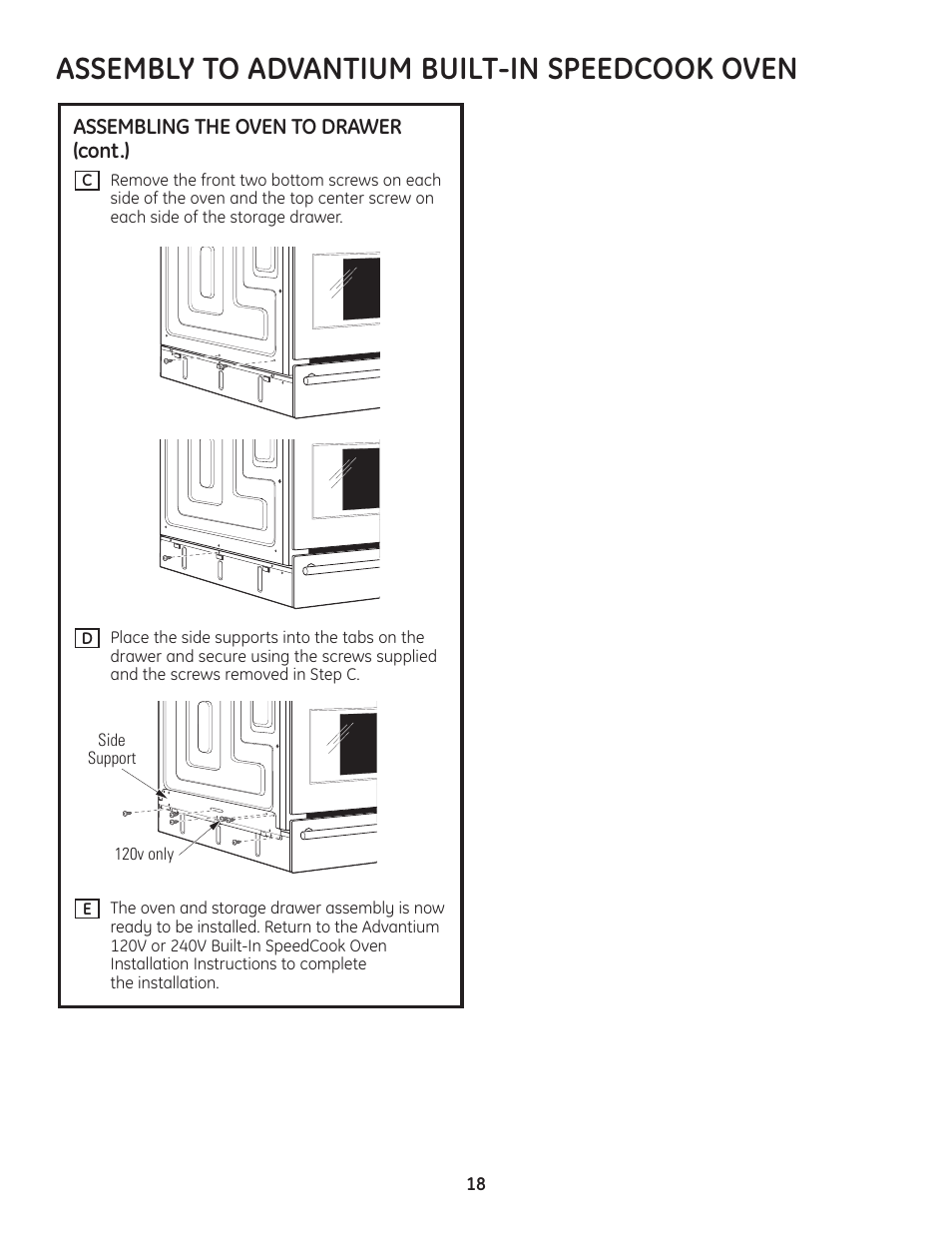 ASSEMBLY TO ADVANTIUM BUILT-IN SPEEDCOOK OVEN

ASSEMBLING THE OVEN TO DRAWER (cont.)

C Remove the front two bottom screws on each side of the oven and the top center screw on each side of the storage drawer.

D Place the side supports into the tabs on the drawer and secure using the screws supplied and the screws removed in Step C.

Side Support

120v only

E The oven and storage drawer assembly is now ready to be installed. Return to the Advantium 120V or 240V Built-In SpeedCook Oven Installation Instructions to complete the installation.

18