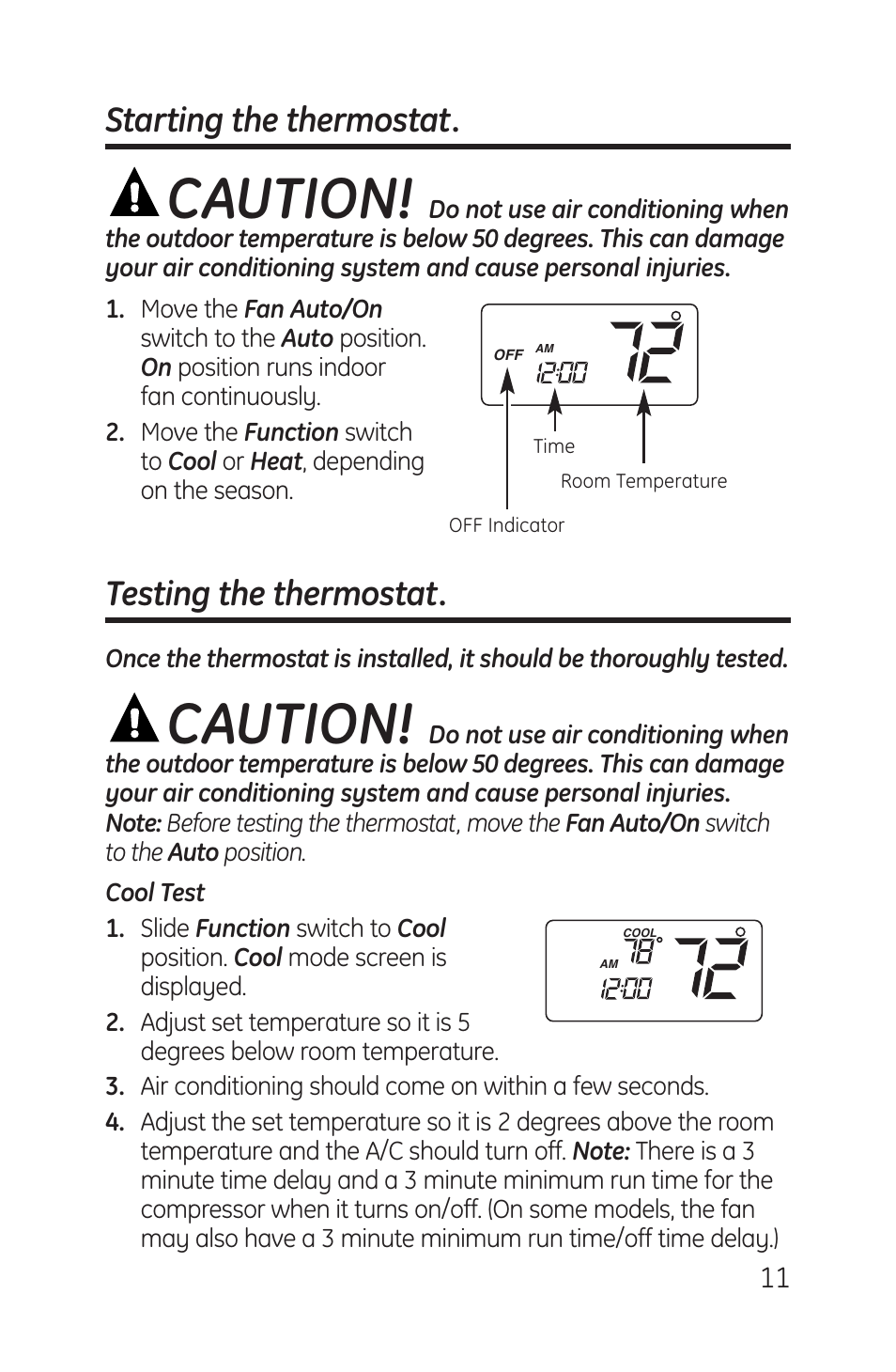 Starting the thermostat.

CAUTION! Do not use air conditioning when the outdoor temperature is below 50 degrees. This can damage your air conditioning system and cause personal injuries.

1. Move the Fan Auto/On switch to the Auto position. On position runs indoor fan continuously.

2. Move the Function switch to Cool or Heat, depending on the season.

OFF AM 12:00 72°

Time

Room Temperature

OFF Indicator

Testing the thermostat.

Once the thermostat is installed, it should be thoroughly tested.

CAUTION! Do not use air conditioning when the outdoor temperature is below 50 degrees. This can damage your air conditioning system and cause personal injuries.
Note: Before testing the thermostat, move the Fan Auto/On switch to the Auto position.

Cool Test

1. Slide Function switch to Cool position. Cool mode screen is displayed.

COOL 78° AM 12:00 72°

2. Adjust set temperature so it is 5 degrees below room temperature.

3. Air conditioning should come on within a few seconds.

4. Adjust the set temperature so it is 2 degrees above the room temperature and the A/C should turn off. Note: There is a 3 minute time delay and a 3 minute minimum run time for the compressor when it turns on/off. (On some models, the fan may also have a 3 minute minimum run time/off time delay.)

11