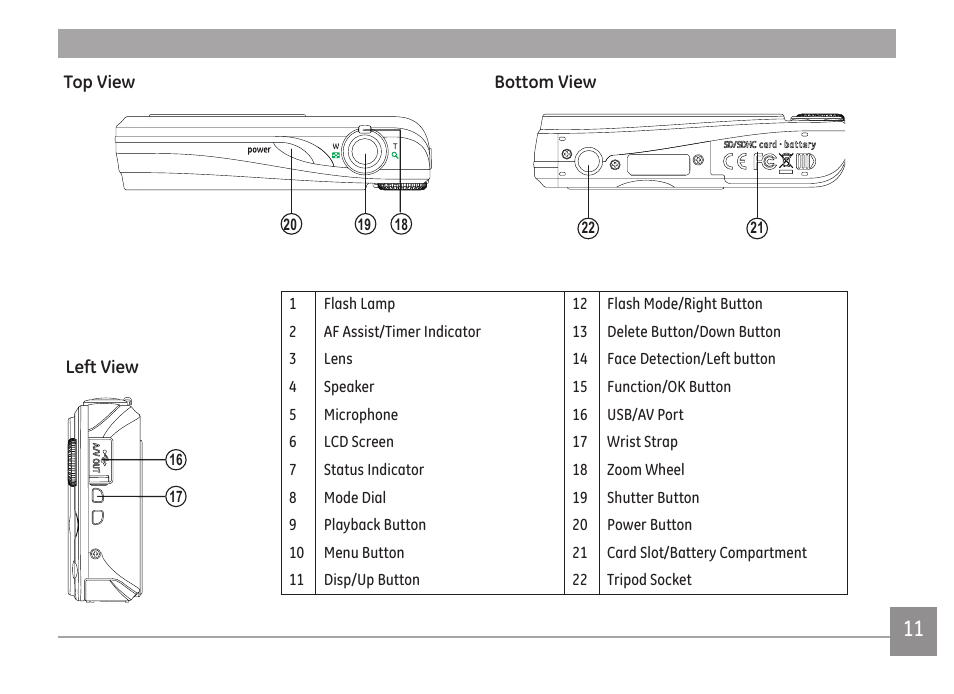 Top View

power
W
T

20 19 18

Bottom View

SD/SDHC card · battery

22 21

Left View

A/V OUT

16
17

| 1 | Flash Lamp | 12 | Flash Mode/Right Button |
|---|---|---|---|
| 2 | AF Assist/Timer Indicator | 13 | Delete Button/Down Button |
| 3 | Lens | 14 | Face Detection/Left button |
| 4 | Speaker | 15 | Function/OK Button |
| 5 | Microphone | 16 | USB/AV Port |
| 6 | LCD Screen | 17 | Wrist Strap |
| 7 | Status Indicator | 18 | Zoom Wheel |
| 8 | Mode Dial | 19 | Shutter Button |
| 9 | Playback Button | 20 | Power Button |
| 10 | Menu Button | 21 | Card Slot/Battery Compartment |
| 11 | Disp/Up Button | 22 | Tripod Socket |

11